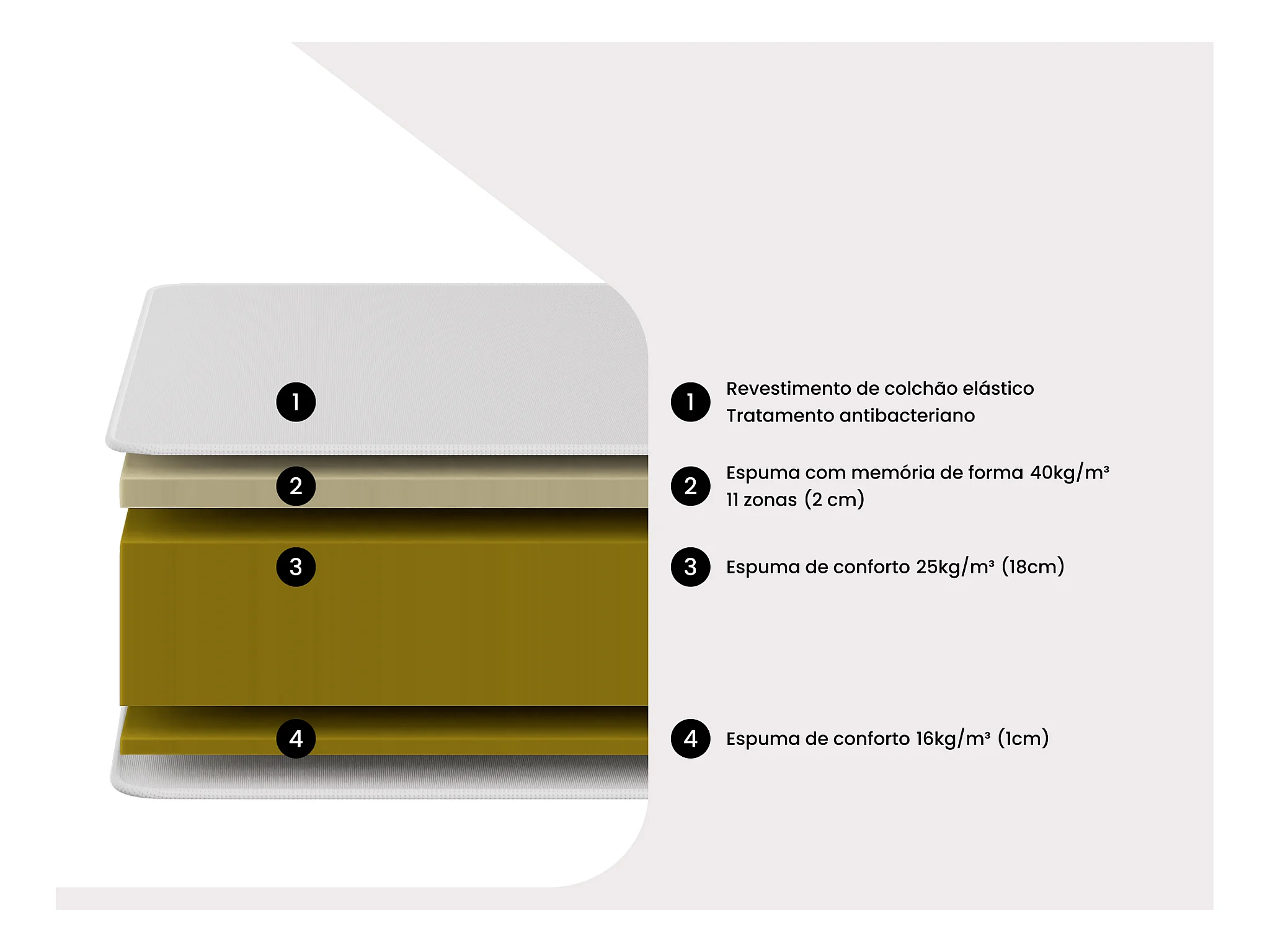 1
2
3
4

1 Revestimento de colchão elástico
Tratamento antibacteriano

2 Espuma com memória de forma 40kg/m³
11 zonas (2 cm)

3 Espuma de conforto 25kg/m³ (18cm)

4 Espuma de conforto 16kg/m³ (1cm)