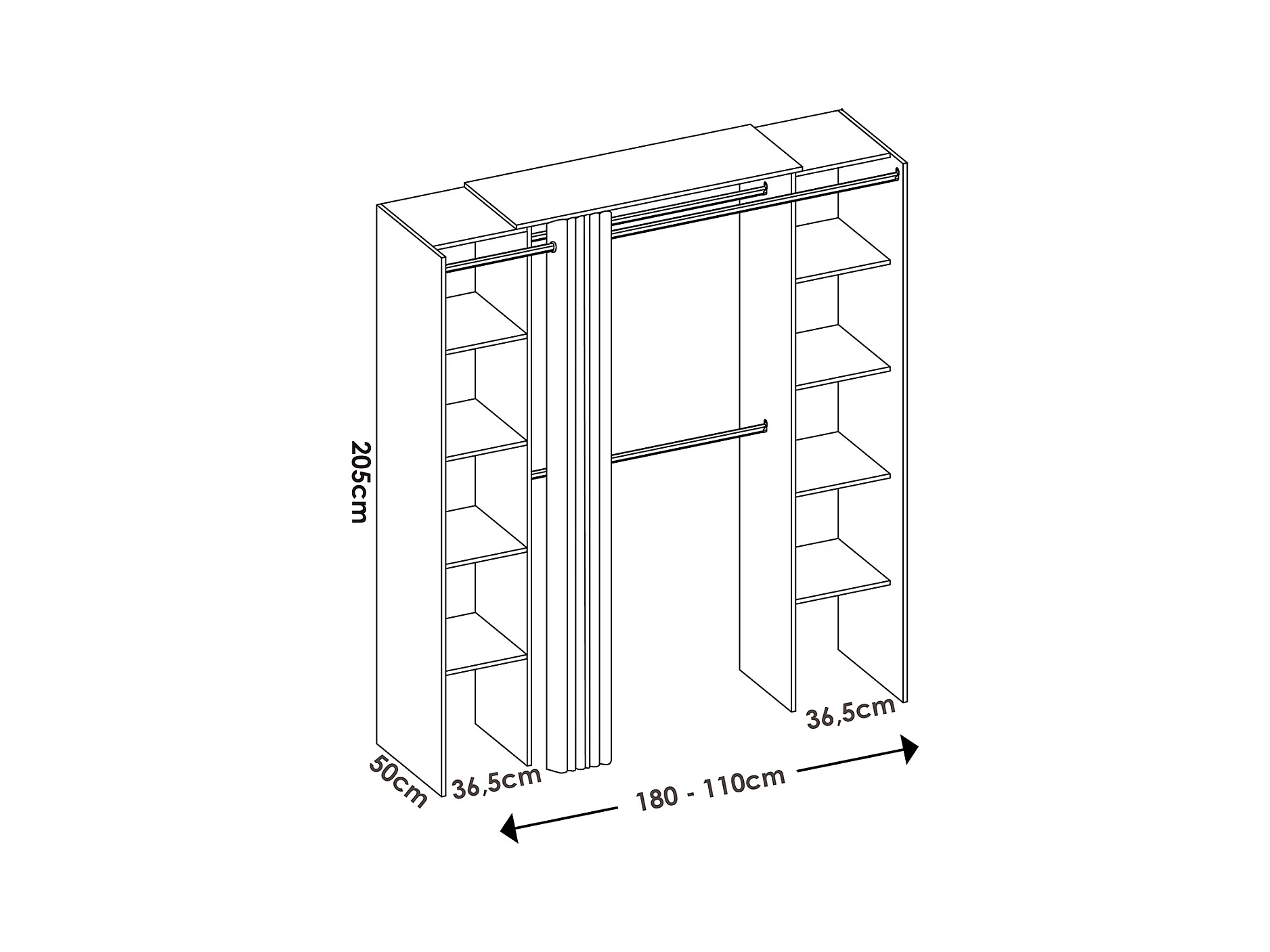 205cm

50cm

36,5cm

180 - 110cm

36,5cm