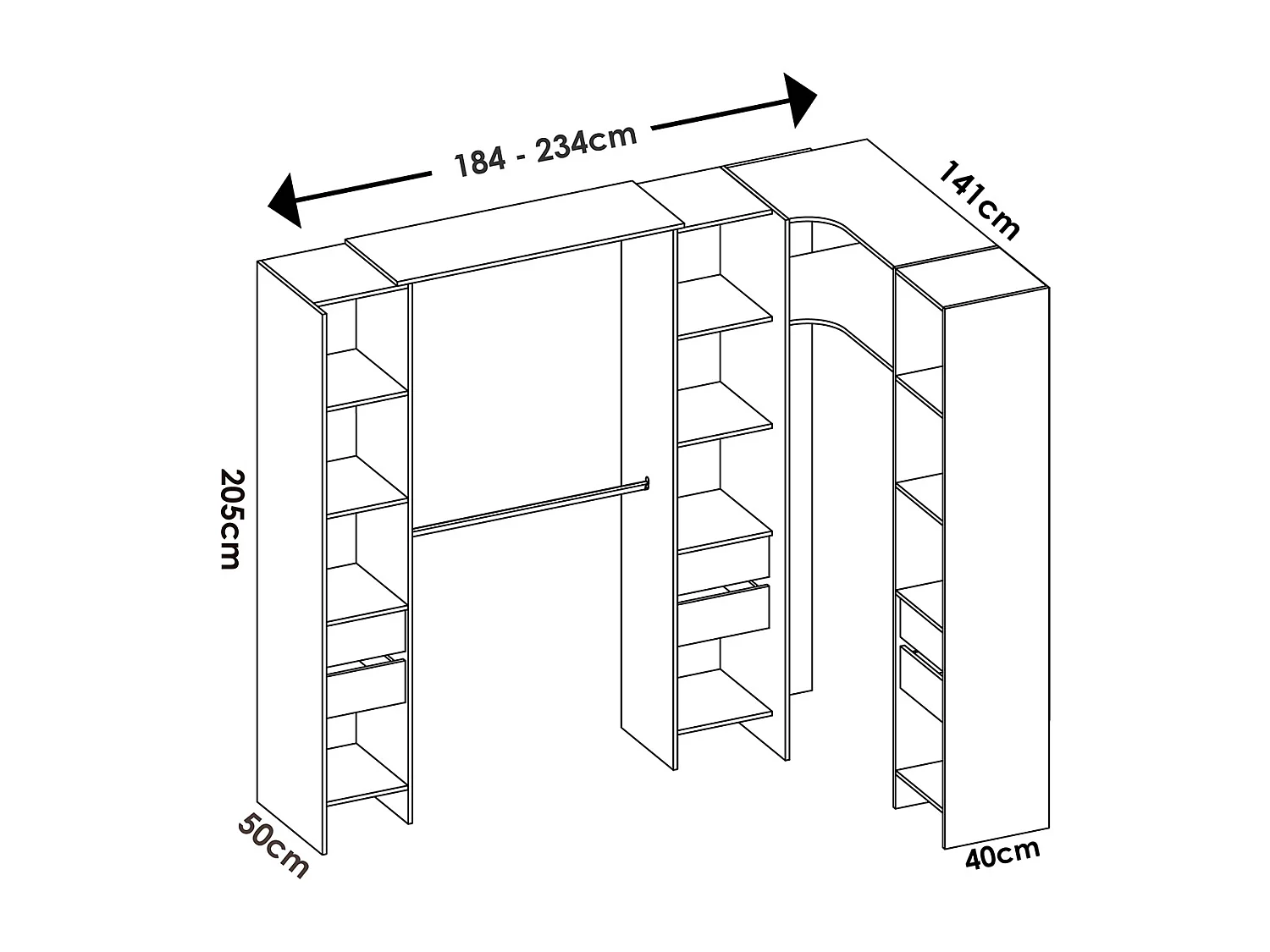 184 - 234cm

141cm

205cm

50cm

40cm