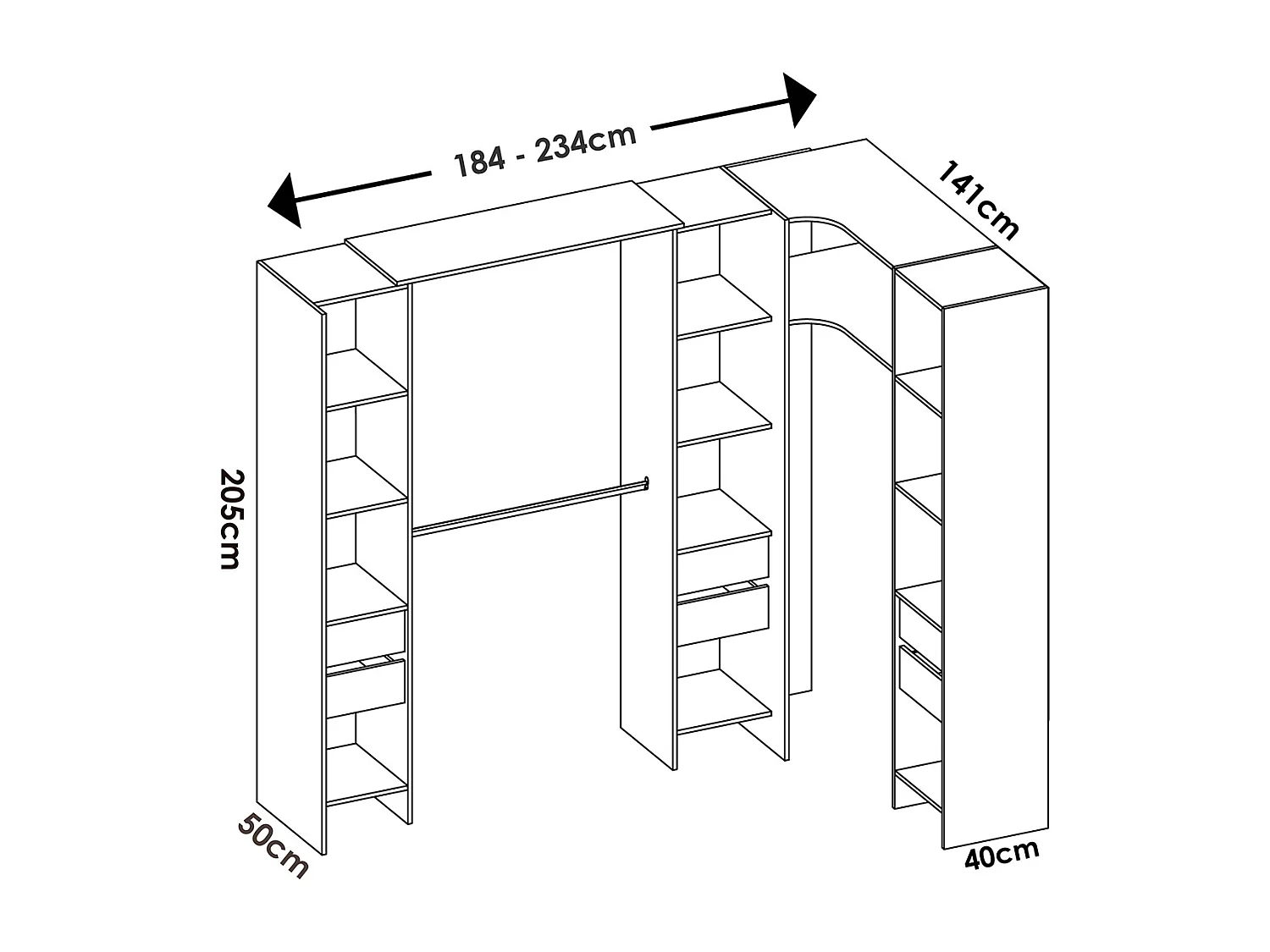 184 - 234cm

141cm

205cm

50cm

40cm