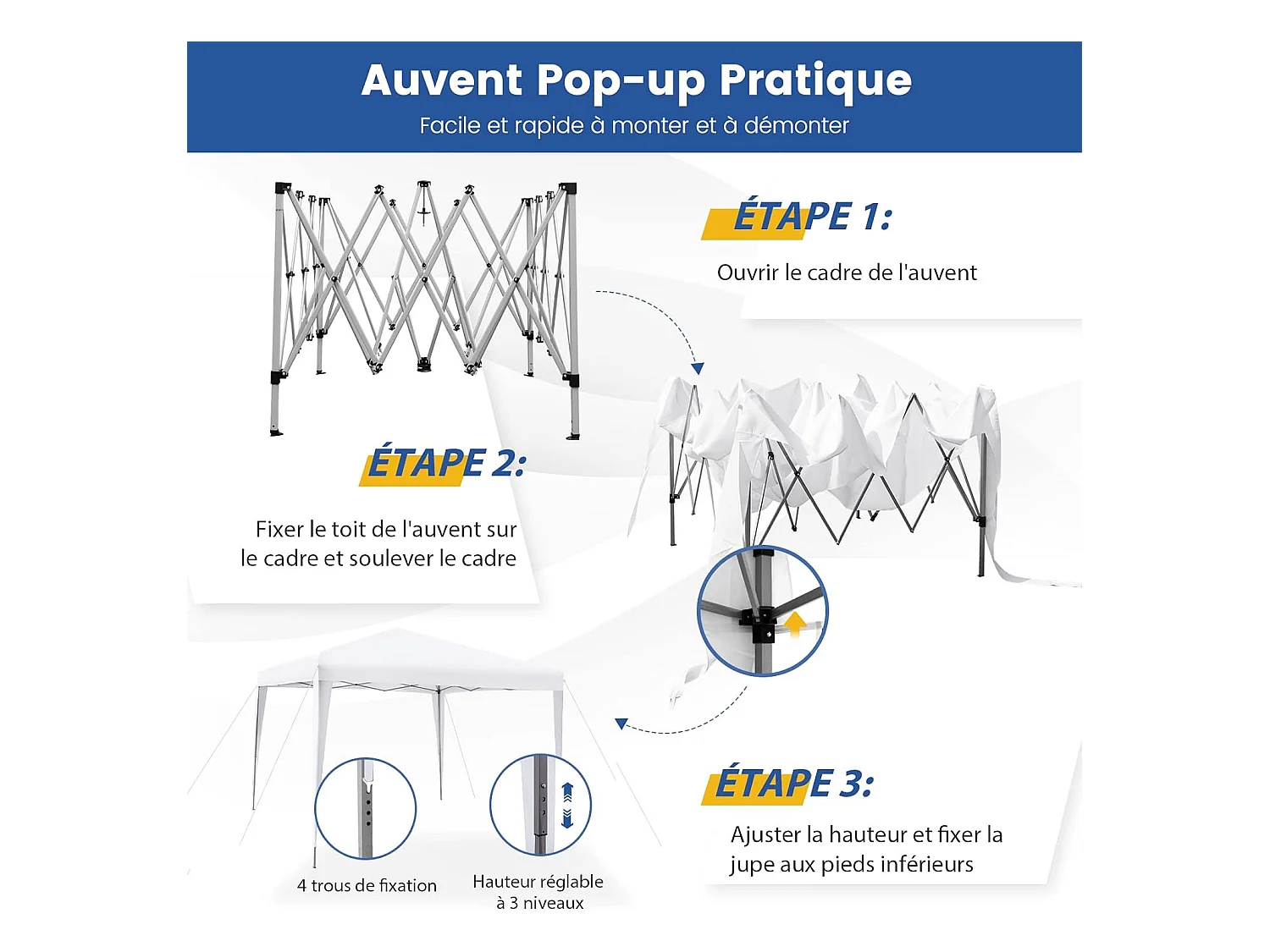 Auvent Pop-up Pratique
Facile et rapide à monter et à démonter

ÉTAPE 1:
Ouvrir le cadre de l'auvent

ÉTAPE 2:
Fixer le toit de l'auvent sur le cadre et soulever le cadre

ÉTAPE 3:
Ajuster la hauteur et fixer la jupe aux pieds inférieurs

4 trous de fixation

Hauteur réglable à 3 niveaux