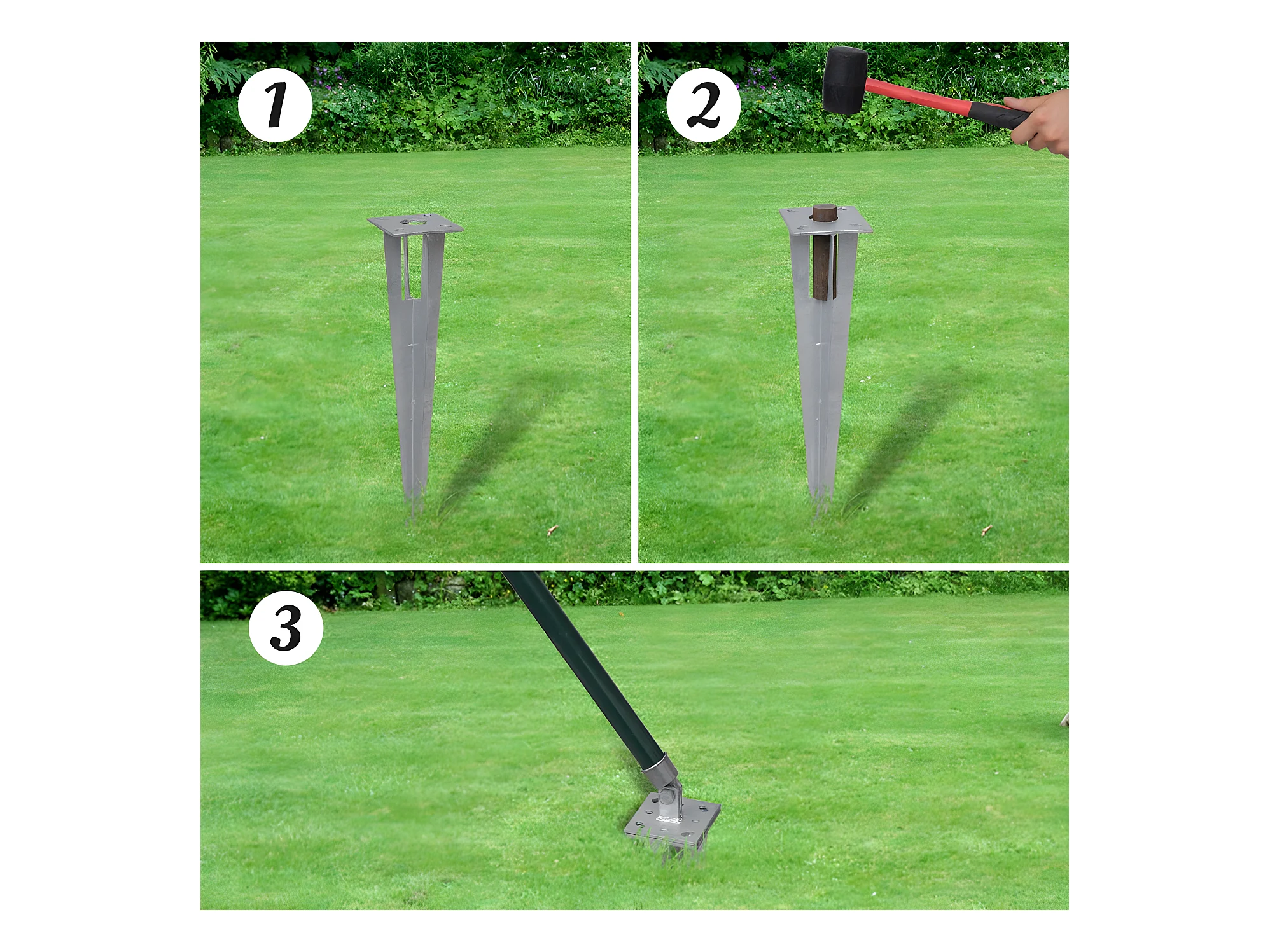 1

2

3