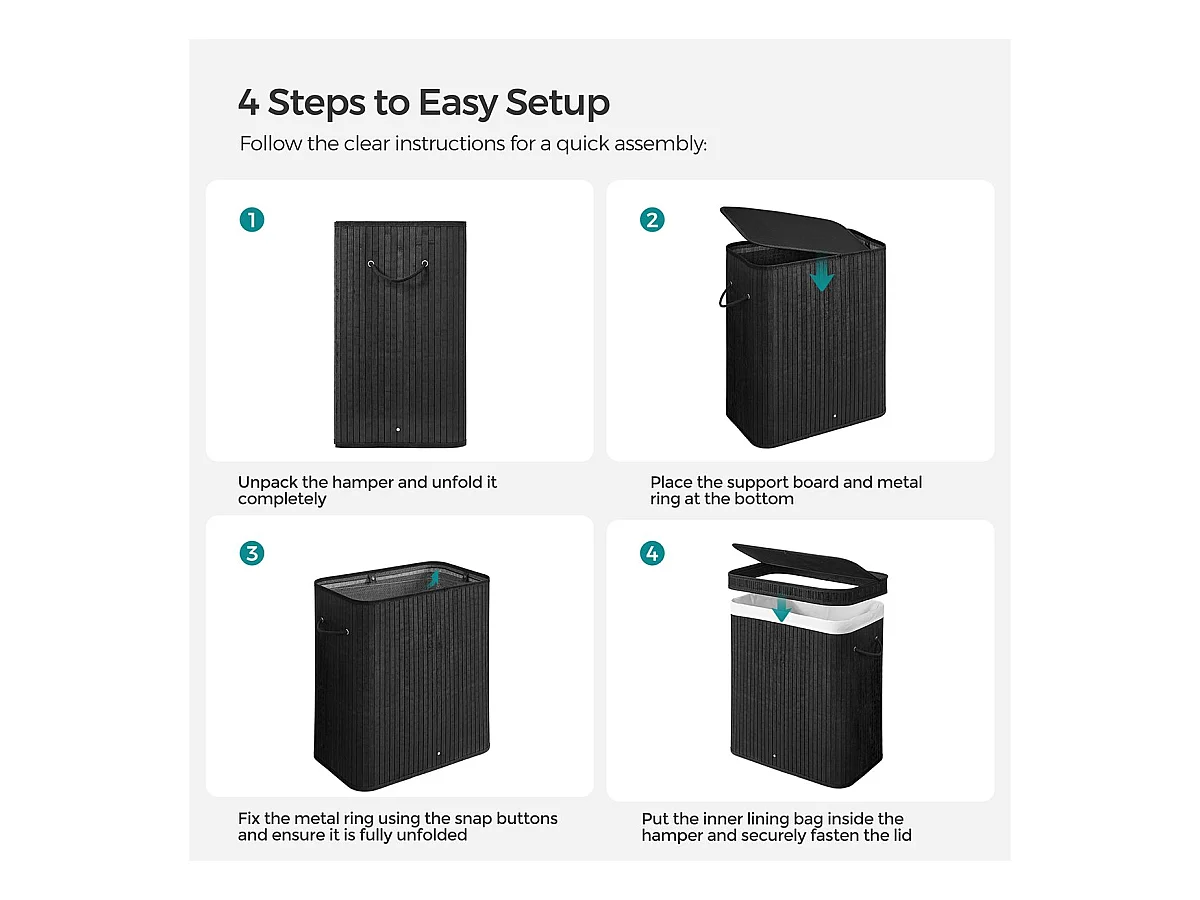 4 Steps to Easy Setup

Follow the clear instructions for a quick assembly:

1

Unpack the hamper and unfold it completely

2

Place the support board and metal ring at the bottom

3

Fix the metal ring using the snap buttons and ensure it is fully unfolded

4

Put the inner lining bag inside the hamper and securely fasten the lid