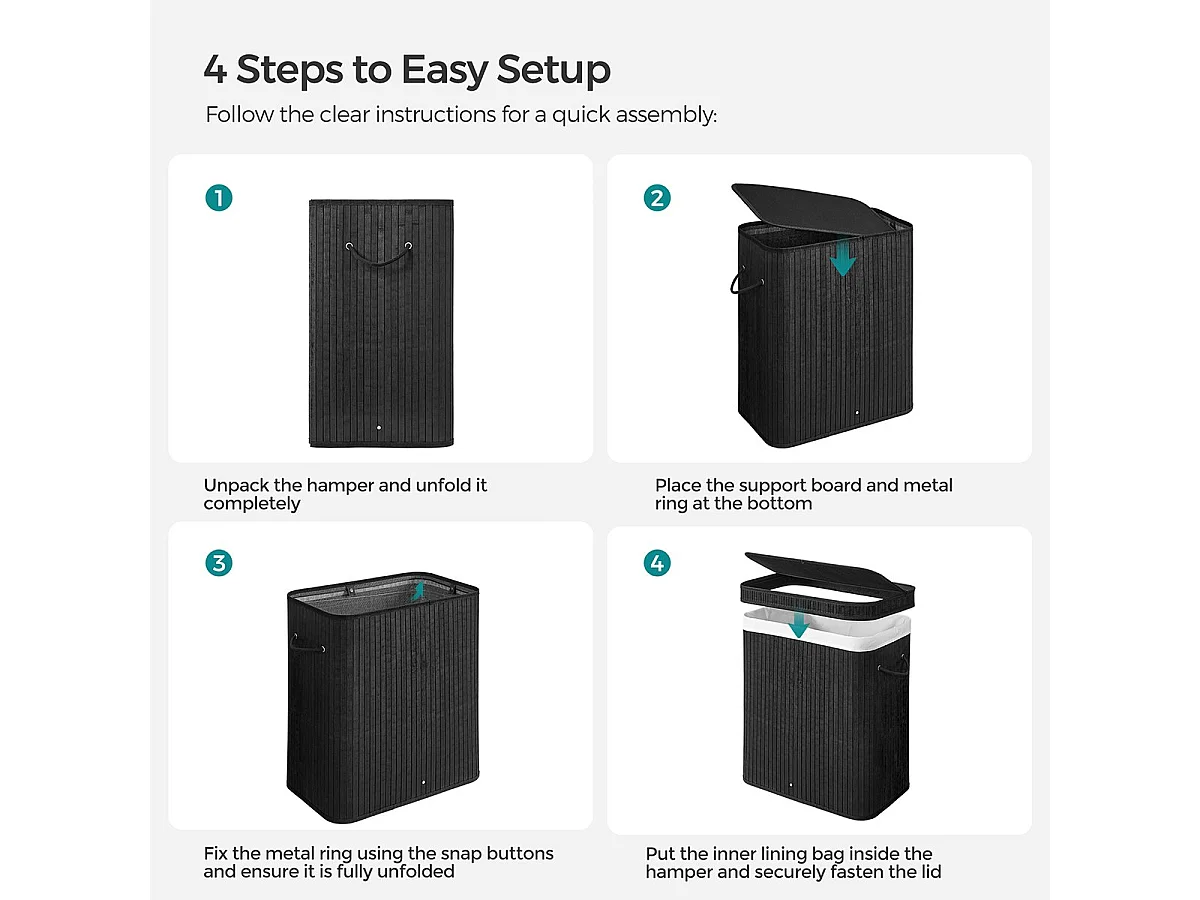 4 Steps to Easy Setup

Follow the clear instructions for a quick assembly:

1

Unpack the hamper and unfold it completely

2

Place the support board and metal ring at the bottom

3

Fix the metal ring using the snap buttons and ensure it is fully unfolded

4

Put the inner lining bag inside the hamper and securely fasten the lid