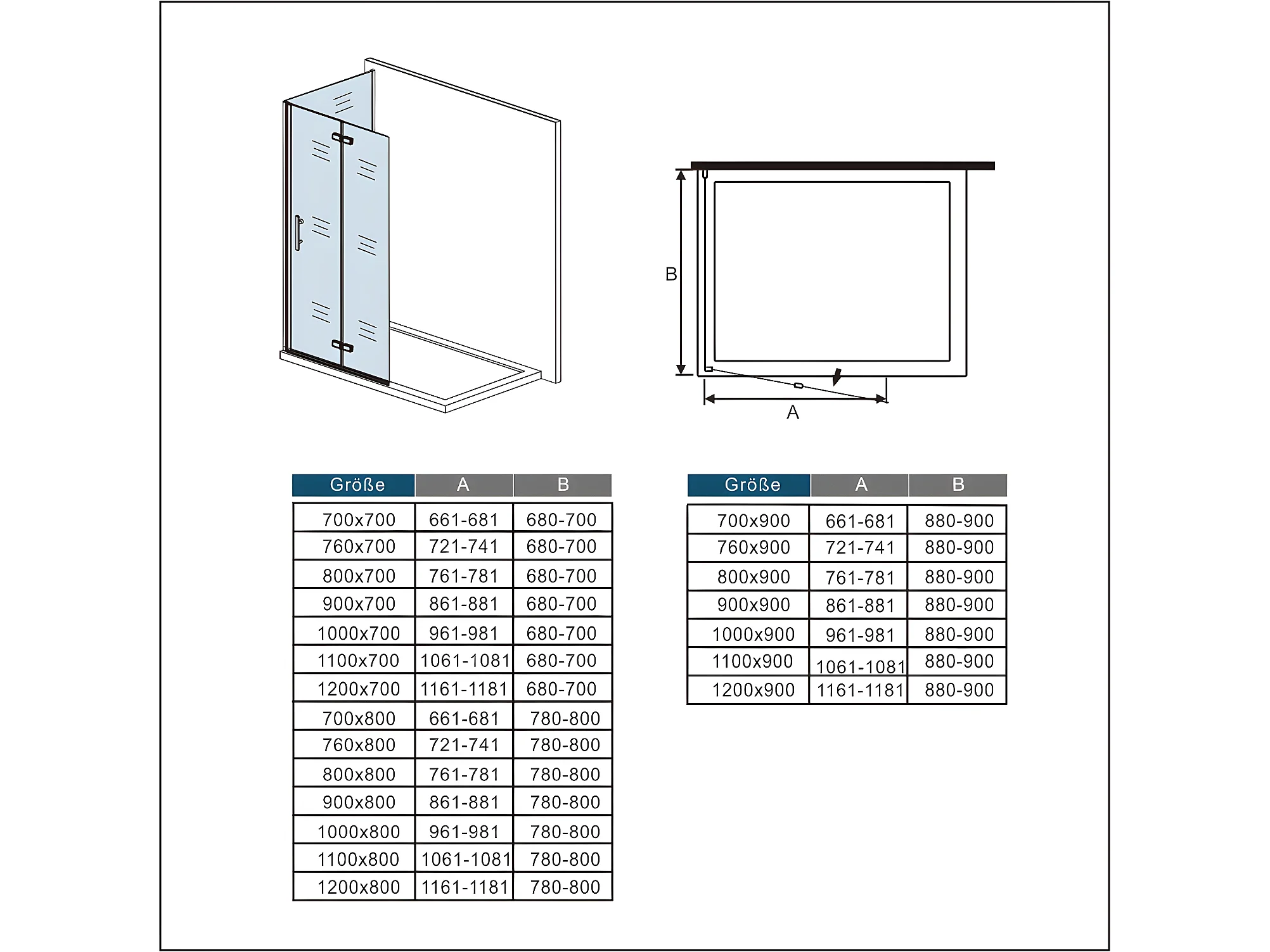 B

A

| Größe | A | B |
|---|---|---|
| 700x700 | 661-681 | 680-700 |
| 760x700 | 721-741 | 680-700 |
| 800x700 | 761-781 | 680-700 |
| 900x700 | 861-881 | 680-700 |
| 1000x700 | 961-981 | 680-700 |
| 1100x700 | 1061-1081 | 680-700 |
| 1200x700 | 1161-1181 | 680-700 |
| 700x800 | 661-681 | 780-800 |
| 760x800 | 721-741 | 780-800 |
| 800x800 | 761-781 | 780-800 |
| 900x800 | 861-881 | 780-800 |
| 1000x800 | 961-981 | 780-800 |
| 1100x800 | 1061-1081 | 780-800 |
| 1200x800 | 1161-1181 | 780-800 |

| Größe | A | B |
|---|---|---|
| 700x900 | 661-681 | 880-900 |
| 760x900 | 721-741 | 880-900 |
| 800x900 | 761-781 | 880-900 |
| 900x900 | 861-881 | 880-900 |
| 1000x900 | 961-981 | 880-900 |
| 1100x900 | 1061-1081 | 880-900 |
| 1200x900 | 1161-1181 | 880-900 |