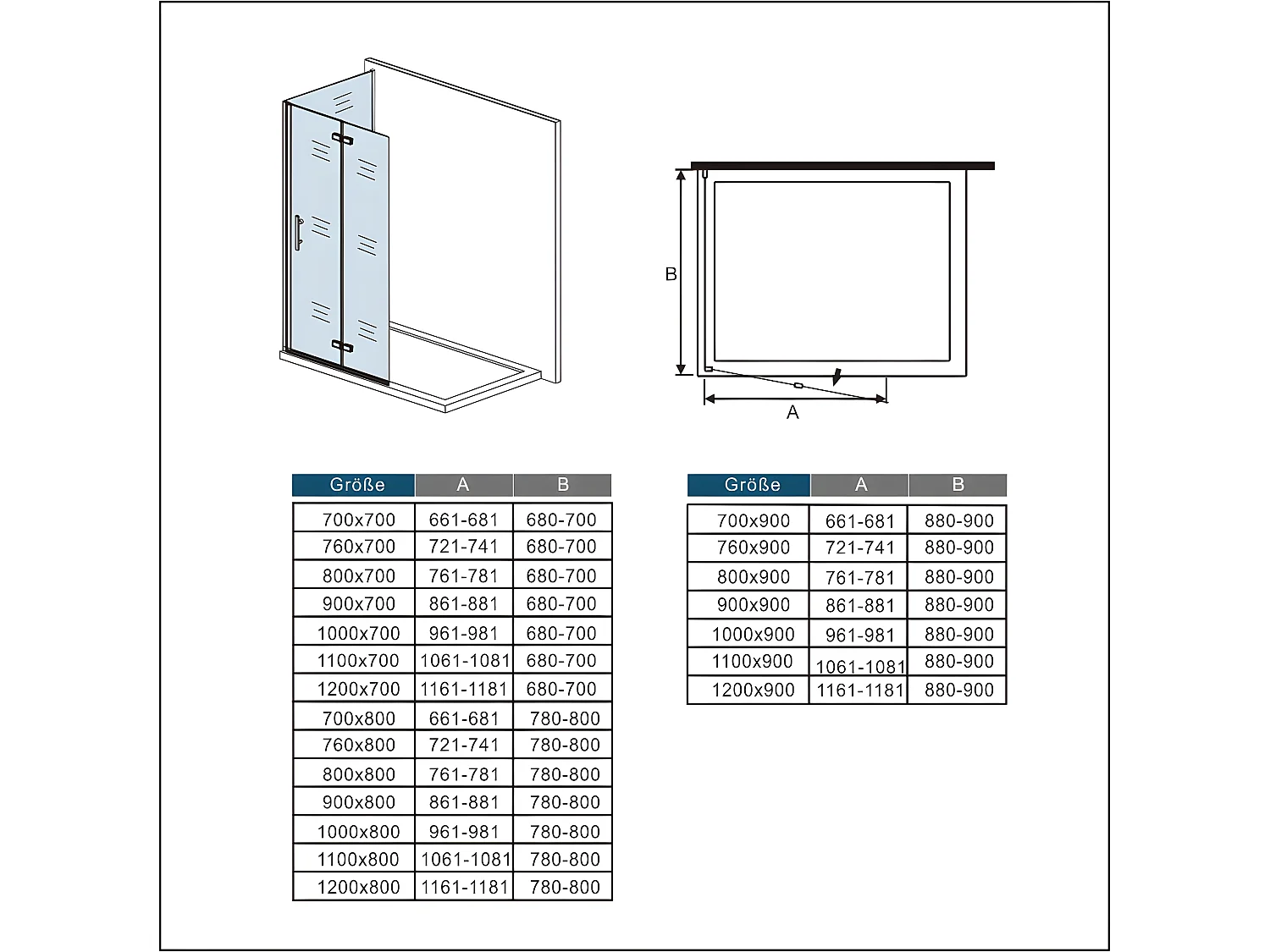 B

A

| Größe | A | B |
|---|---|---|
| 700x700 | 661-681 | 680-700 |
| 760x700 | 721-741 | 680-700 |
| 800x700 | 761-781 | 680-700 |
| 900x700 | 861-881 | 680-700 |
| 1000x700 | 961-981 | 680-700 |
| 1100x700 | 1061-1081 | 680-700 |
| 1200x700 | 1161-1181 | 680-700 |
| 700x800 | 661-681 | 780-800 |
| 760x800 | 721-741 | 780-800 |
| 800x800 | 761-781 | 780-800 |
| 900x800 | 861-881 | 780-800 |
| 1000x800 | 961-981 | 780-800 |
| 1100x800 | 1061-1081 | 780-800 |
| 1200x800 | 1161-1181 | 780-800 |

| Größe | A | B |
|---|---|---|
| 700x900 | 661-681 | 880-900 |
| 760x900 | 721-741 | 880-900 |
| 800x900 | 761-781 | 880-900 |
| 900x900 | 861-881 | 880-900 |
| 1000x900 | 961-981 | 880-900 |
| 1100x900 | 1061-1081 | 880-900 |
| 1200x900 | 1161-1181 | 880-900 |