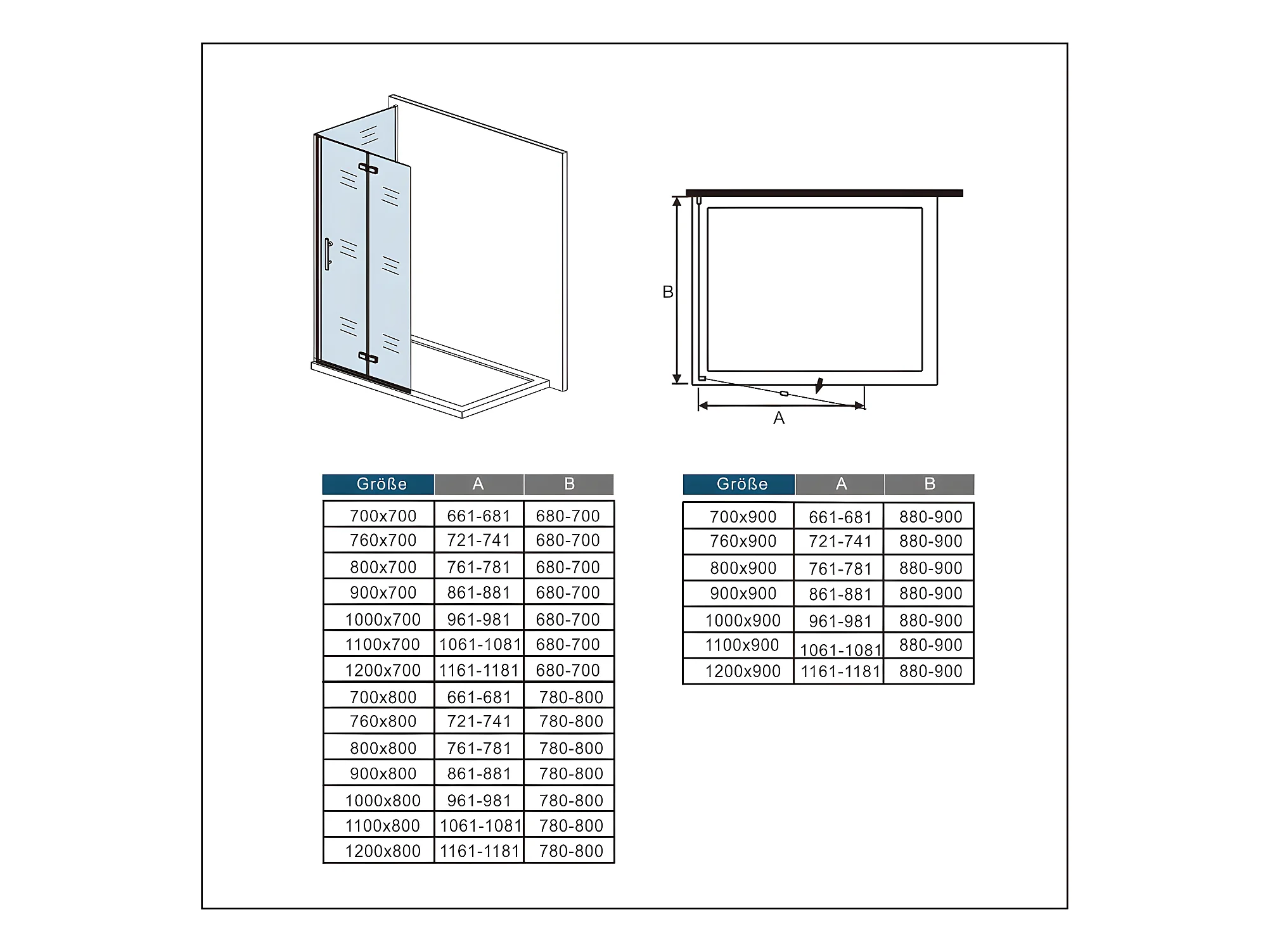 B

A

| Größe | A | B |
|---|---|---|
| 700x700 | 661-681 | 680-700 |
| 760x700 | 721-741 | 680-700 |
| 800x700 | 761-781 | 680-700 |
| 900x700 | 861-881 | 680-700 |
| 1000x700 | 961-981 | 680-700 |
| 1100x700 | 1061-1081 | 680-700 |
| 1200x700 | 1161-1181 | 680-700 |
| 700x800 | 661-681 | 780-800 |
| 760x800 | 721-741 | 780-800 |
| 800x800 | 761-781 | 780-800 |
| 900x800 | 861-881 | 780-800 |
| 1000x800 | 961-981 | 780-800 |
| 1100x800 | 1061-1081 | 780-800 |
| 1200x800 | 1161-1181 | 780-800 |

| Größe | A | B |
|---|---|---|
| 700x900 | 661-681 | 880-900 |
| 760x900 | 721-741 | 880-900 |
| 800x900 | 761-781 | 880-900 |
| 900x900 | 861-881 | 880-900 |
| 1000x900 | 961-981 | 880-900 |
| 1100x900 | 1061-1081 | 880-900 |
| 1200x900 | 1161-1181 | 880-900 |