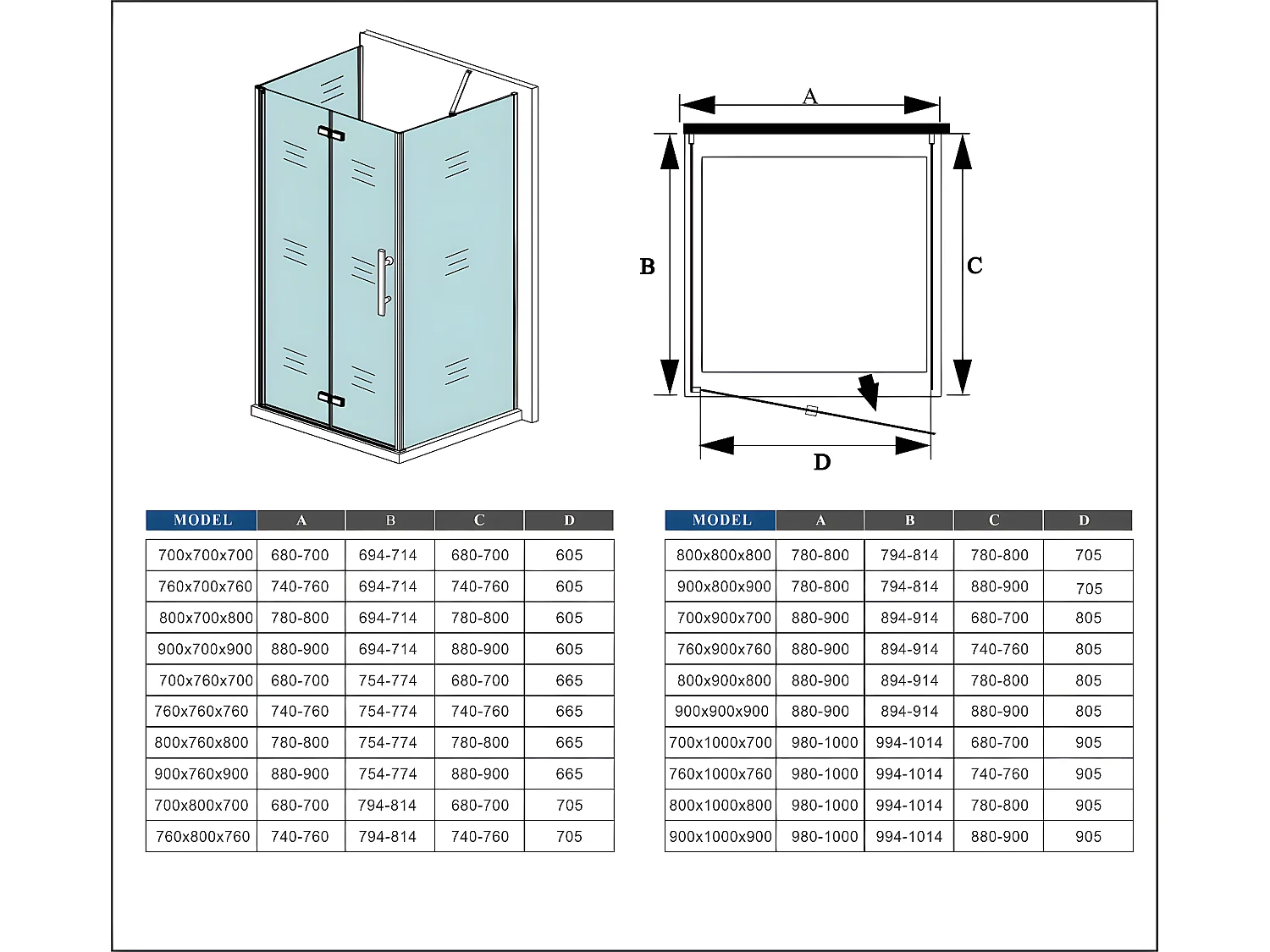 A

B

C

D

| MODEL | A | B | C | D |
|---|---|---|---|---|
| 700x700x700 | 680-700 | 694-714 | 680-700 | 605 |
| 760x700x760 | 740-760 | 694-714 | 740-760 | 605 |
| 800x700x800 | 780-800 | 694-714 | 780-800 | 605 |
| 900x700x900 | 880-900 | 694-714 | 880-900 | 605 |
| 700x760x700 | 680-700 | 754-774 | 680-700 | 665 |
| 760x760x760 | 740-760 | 754-774 | 740-760 | 665 |
| 800x760x800 | 780-800 | 754-774 | 780-800 | 665 |
| 900x760x900 | 880-900 | 754-774 | 880-900 | 665 |
| 700x800x700 | 680-700 | 794-814 | 680-700 | 705 |
| 760x800x760 | 740-760 | 794-814 | 740-760 | 705 |

| MODEL | A | B | C | D |
|---|---|---|---|---|
| 800x800x800 | 780-800 | 794-814 | 780-800 | 705 |
| 900x800x900 | 780-800 | 794-814 | 880-900 | 705 |
| 700x900x700 | 880-900 | 894-914 | 680-700 | 805 |
| 760x900x760 | 880-900 | 894-914 | 740-760 | 805 |
| 800x900x800 | 880-900 | 894-914 | 780-800 | 805 |
| 900x900x900 | 880-900 | 894-914 | 880-900 | 805 |
| 700x1000x700 | 980-1000 | 994-1014 | 680-700 | 905 |
| 760x1000x760 | 980-1000 | 994-1014 | 740-760 | 905 |
| 800x1000x800 | 980-1000 | 994-1014 | 780-800 | 905 |
| 900x1000x900 | 980-1000 | 994-1014 | 880-900 | 905 |