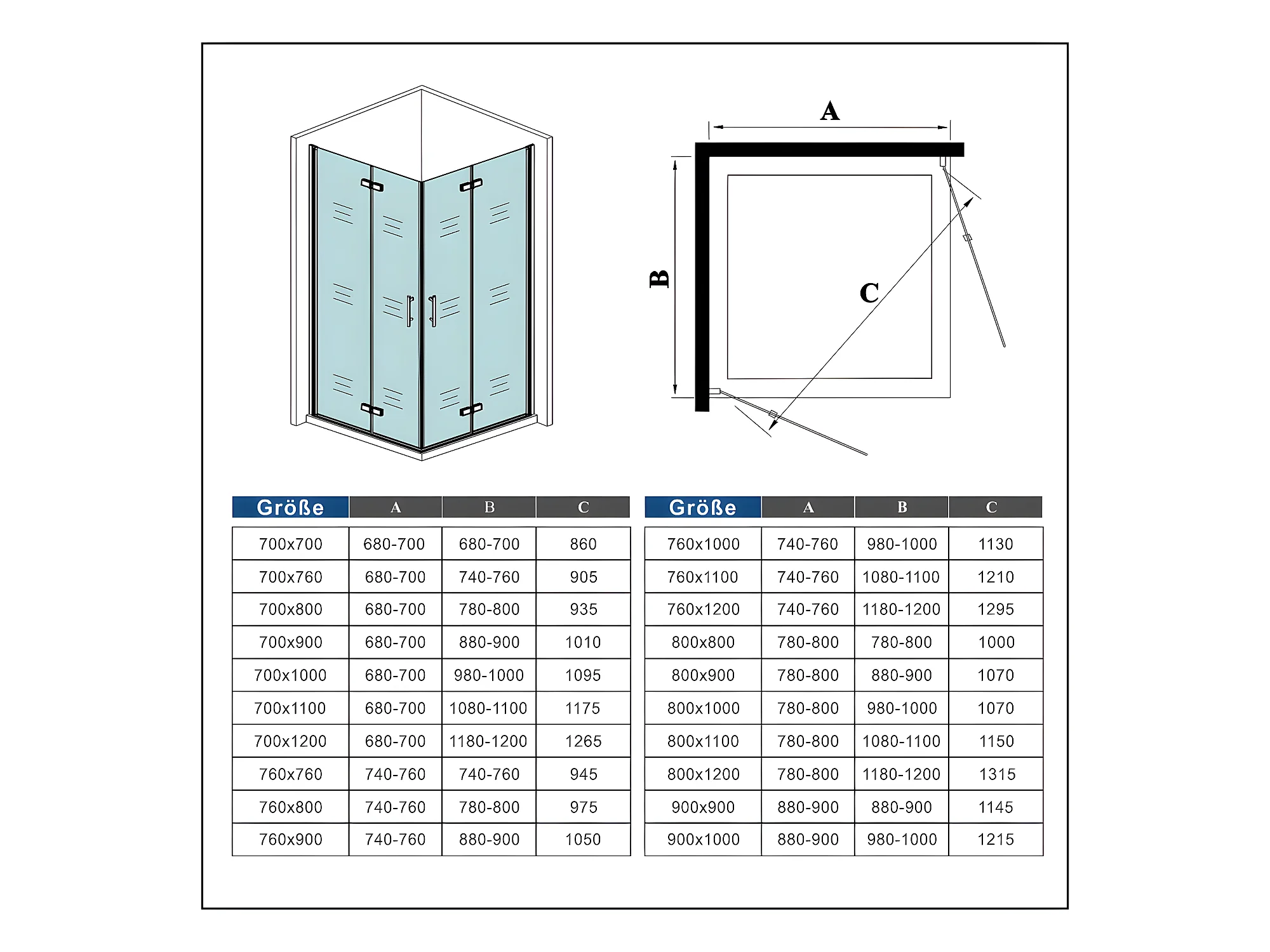 A

B

C

| Größe | A | B | C |
|---|---|---|---|
| 700x700 | 680-700 | 680-700 | 860 |
| 700x760 | 680-700 | 740-760 | 905 |
| 700x800 | 680-700 | 780-800 | 935 |
| 700x900 | 680-700 | 880-900 | 1010 |
| 700x1000 | 680-700 | 980-1000 | 1095 |
| 700x1100 | 680-700 | 1080-1100 | 1175 |
| 700x1200 | 680-700 | 1180-1200 | 1265 |
| 760x760 | 740-760 | 740-760 | 945 |
| 760x800 | 740-760 | 780-800 | 975 |
| 760x900 | 740-760 | 880-900 | 1050 |

| Größe | A | B | C |
|---|---|---|---|
| 760x1000 | 740-760 | 980-1000 | 1130 |
| 760x1100 | 740-760 | 1080-1100 | 1210 |
| 760x1200 | 740-760 | 1180-1200 | 1295 |
| 800x800 | 780-800 | 780-800 | 1000 |
| 800x900 | 780-800 | 880-900 | 1070 |
| 800x1000 | 780-800 | 980-1000 | 1070 |
| 800x1100 | 780-800 | 1080-1100 | 1150 |
| 800x1200 | 780-800 | 1180-1200 | 1315 |
| 900x900 | 880-900 | 880-900 | 1145 |
| 900x1000 | 880-900 | 980-1000 | 1215 |