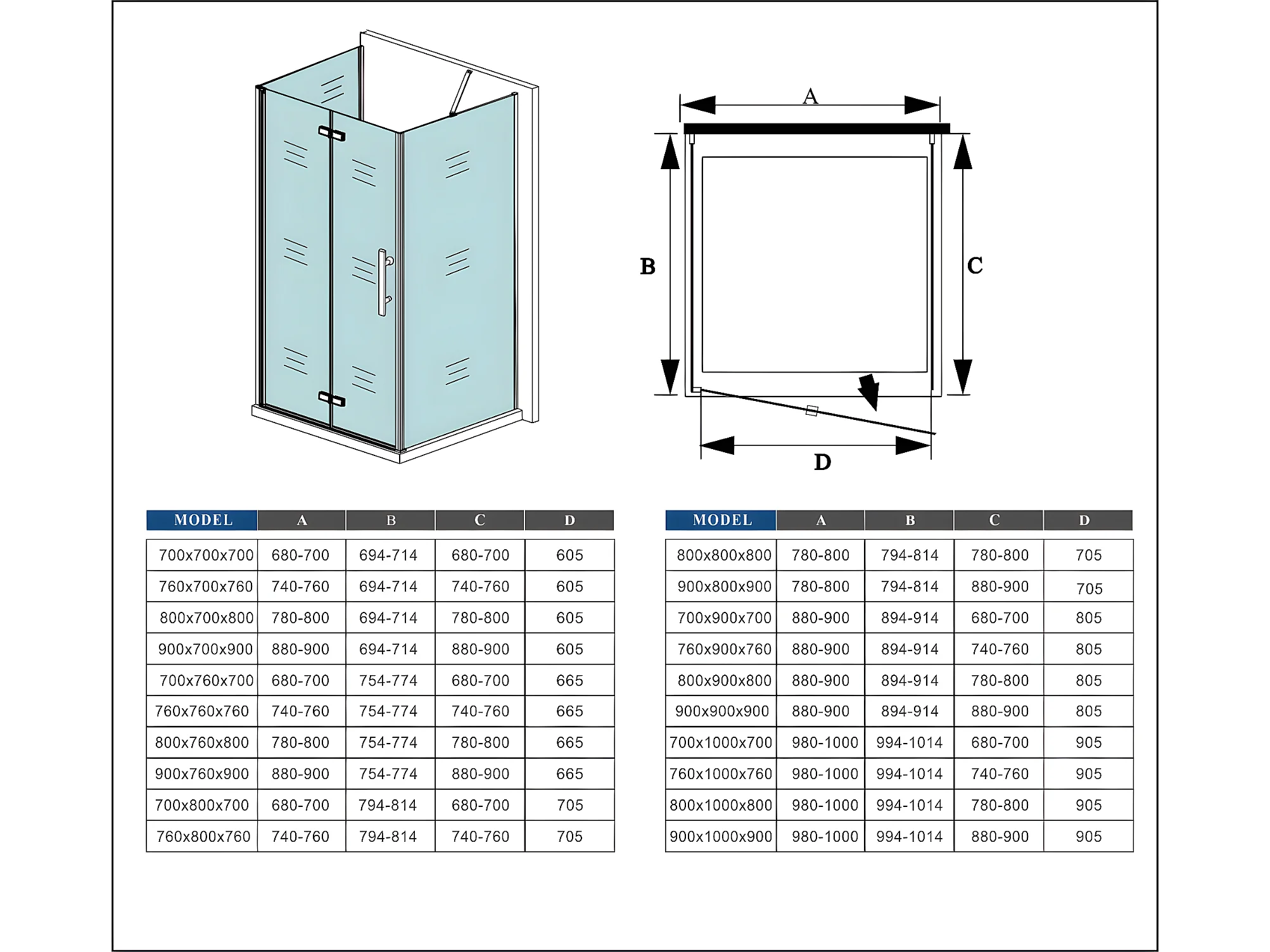 A

B

C

D

| MODEL | A | B | C | D |
|---|---|---|---|---|
| 700x700x700 | 680-700 | 694-714 | 680-700 | 605 |
| 760x700x760 | 740-760 | 694-714 | 740-760 | 605 |
| 800x700x800 | 780-800 | 694-714 | 780-800 | 605 |
| 900x700x900 | 880-900 | 694-714 | 880-900 | 605 |
| 700x760x700 | 680-700 | 754-774 | 680-700 | 665 |
| 760x760x760 | 740-760 | 754-774 | 740-760 | 665 |
| 800x760x800 | 780-800 | 754-774 | 780-800 | 665 |
| 900x760x900 | 880-900 | 754-774 | 880-900 | 665 |
| 700x800x700 | 680-700 | 794-814 | 680-700 | 705 |
| 760x800x760 | 740-760 | 794-814 | 740-760 | 705 |

| MODEL | A | B | C | D |
|---|---|---|---|---|
| 800x800x800 | 780-800 | 794-814 | 780-800 | 705 |
| 900x800x900 | 780-800 | 794-814 | 880-900 | 705 |
| 700x900x700 | 880-900 | 894-914 | 680-700 | 805 |
| 760x900x760 | 880-900 | 894-914 | 740-760 | 805 |
| 800x900x800 | 880-900 | 894-914 | 780-800 | 805 |
| 900x900x900 | 880-900 | 894-914 | 880-900 | 805 |
| 700x1000x700 | 980-1000 | 994-1014 | 680-700 | 905 |
| 760x1000x760 | 980-1000 | 994-1014 | 740-760 | 905 |
| 800x1000x800 | 980-1000 | 994-1014 | 780-800 | 905 |
| 900x1000x900 | 980-1000 | 994-1014 | 880-900 | 905 |