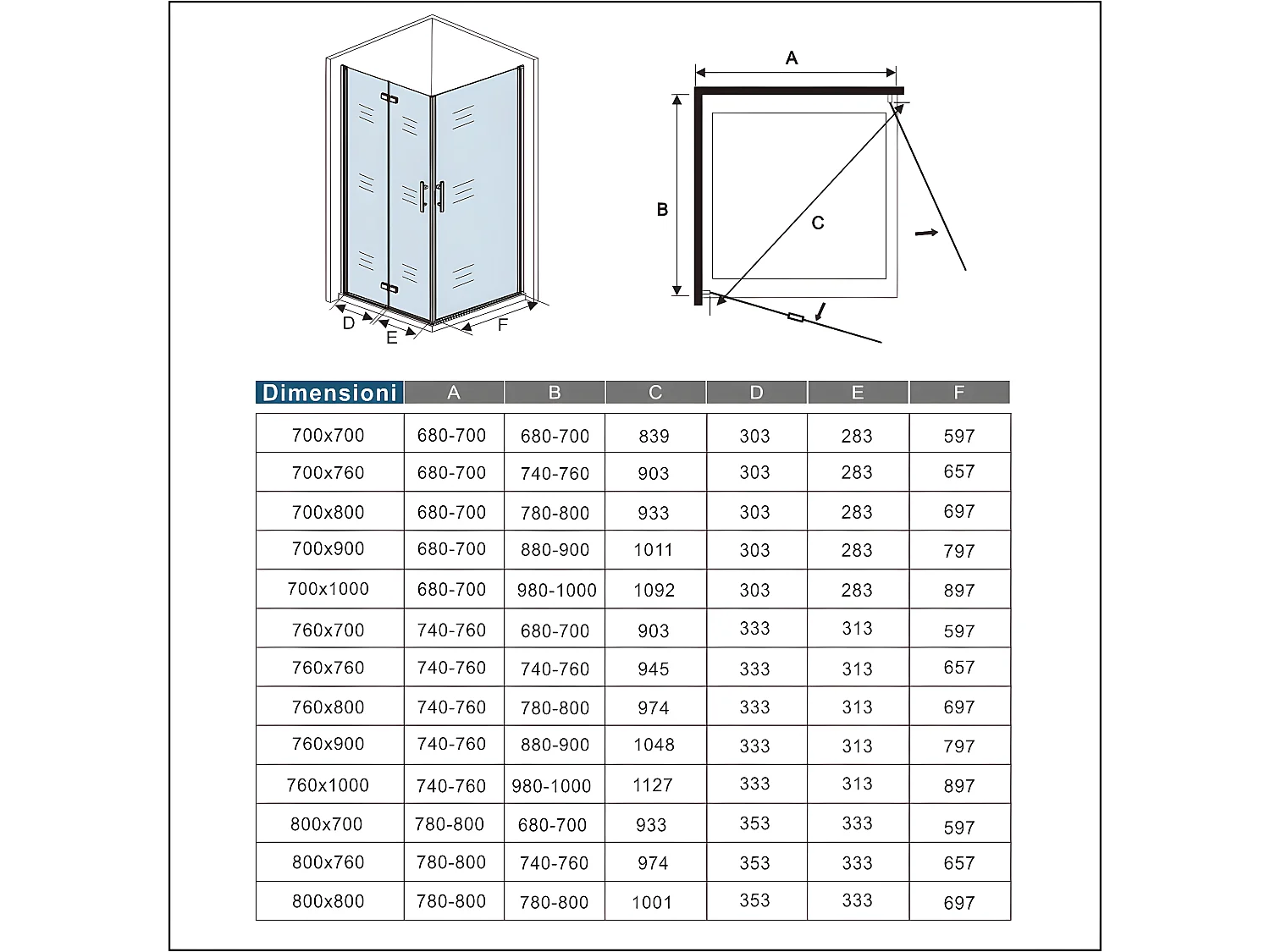 D
E
F

A
B
C

| Dimensioni | A | B | C | D | E | F |
|---|---|---|---|---|---|---|
| 700x700 | 680-700 | 680-700 | 839 | 303 | 283 | 597 |
| 700x760 | 680-700 | 740-760 | 903 | 303 | 283 | 657 |
| 700x800 | 680-700 | 780-800 | 933 | 303 | 283 | 697 |
| 700x900 | 680-700 | 880-900 | 1011 | 303 | 283 | 797 |
| 700x1000 | 680-700 | 980-1000 | 1092 | 303 | 283 | 897 |
| 760x700 | 740-760 | 680-700 | 903 | 333 | 313 | 597 |
| 760x760 | 740-760 | 740-760 | 945 | 333 | 313 | 657 |
| 760x800 | 740-760 | 780-800 | 974 | 333 | 313 | 697 |
| 760x900 | 740-760 | 880-900 | 1048 | 333 | 313 | 797 |
| 760x1000 | 740-760 | 980-1000 | 1127 | 333 | 313 | 897 |
| 800x700 | 780-800 | 680-700 | 933 | 353 | 333 | 597 |
| 800x760 | 780-800 | 740-760 | 974 | 353 | 333 | 657 |
| 800x800 | 780-800 | 780-800 | 1001 | 353 | 333 | 697 |