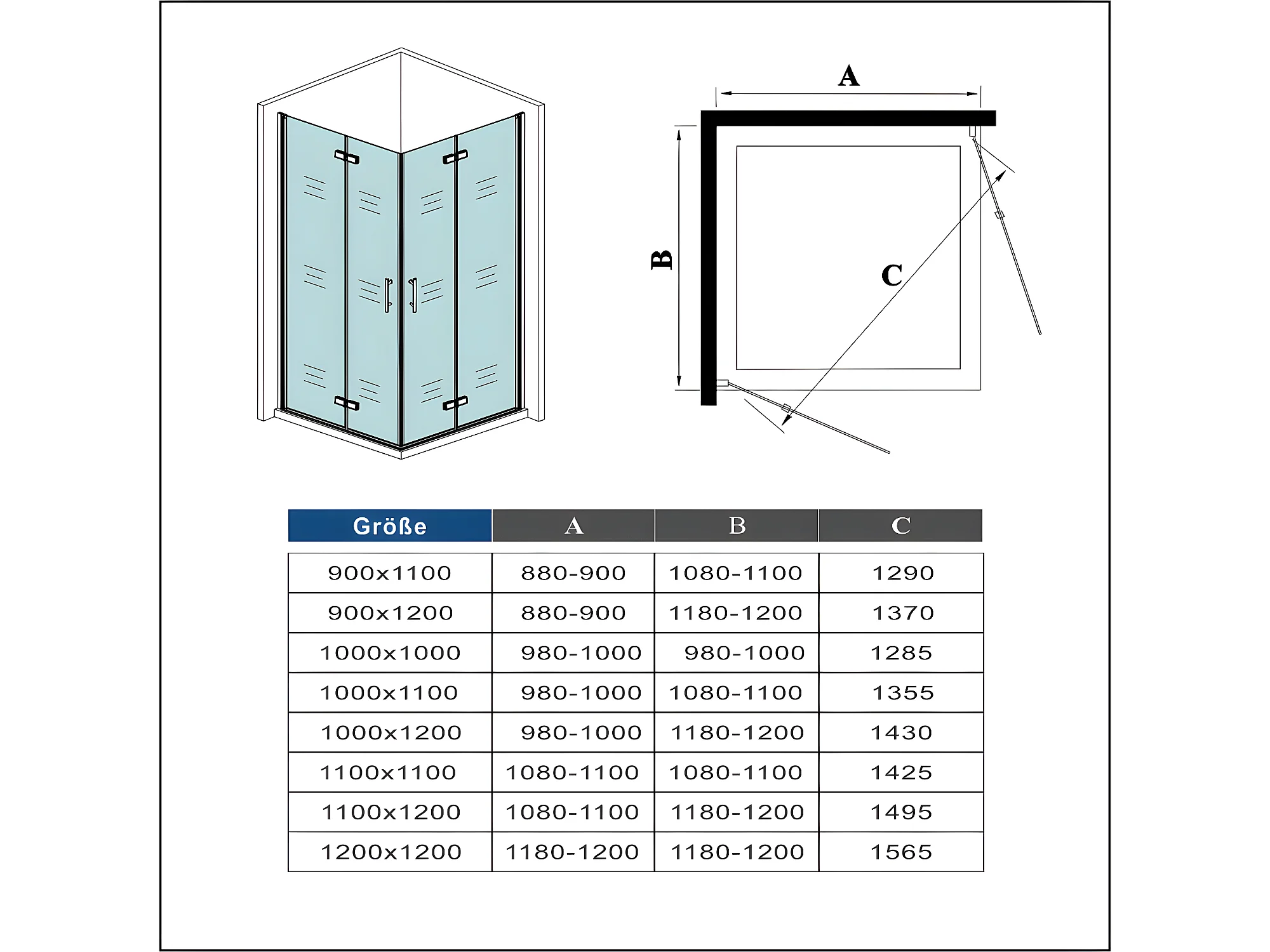 A

B

C

| Größe | A | B | C |
|---|---|---|---|
| 900x1100 | 880-900 | 1080-1100 | 1290 |
| 900x1200 | 880-900 | 1180-1200 | 1370 |
| 1000x1000 | 980-1000 | 980-1000 | 1285 |
| 1000x1100 | 980-1000 | 1080-1100 | 1355 |
| 1000x1200 | 980-1000 | 1180-1200 | 1430 |
| 1100x1100 | 1080-1100 | 1080-1100 | 1425 |
| 1100x1200 | 1080-1100 | 1180-1200 | 1495 |
| 1200x1200 | 1180-1200 | 1180-1200 | 1565 |