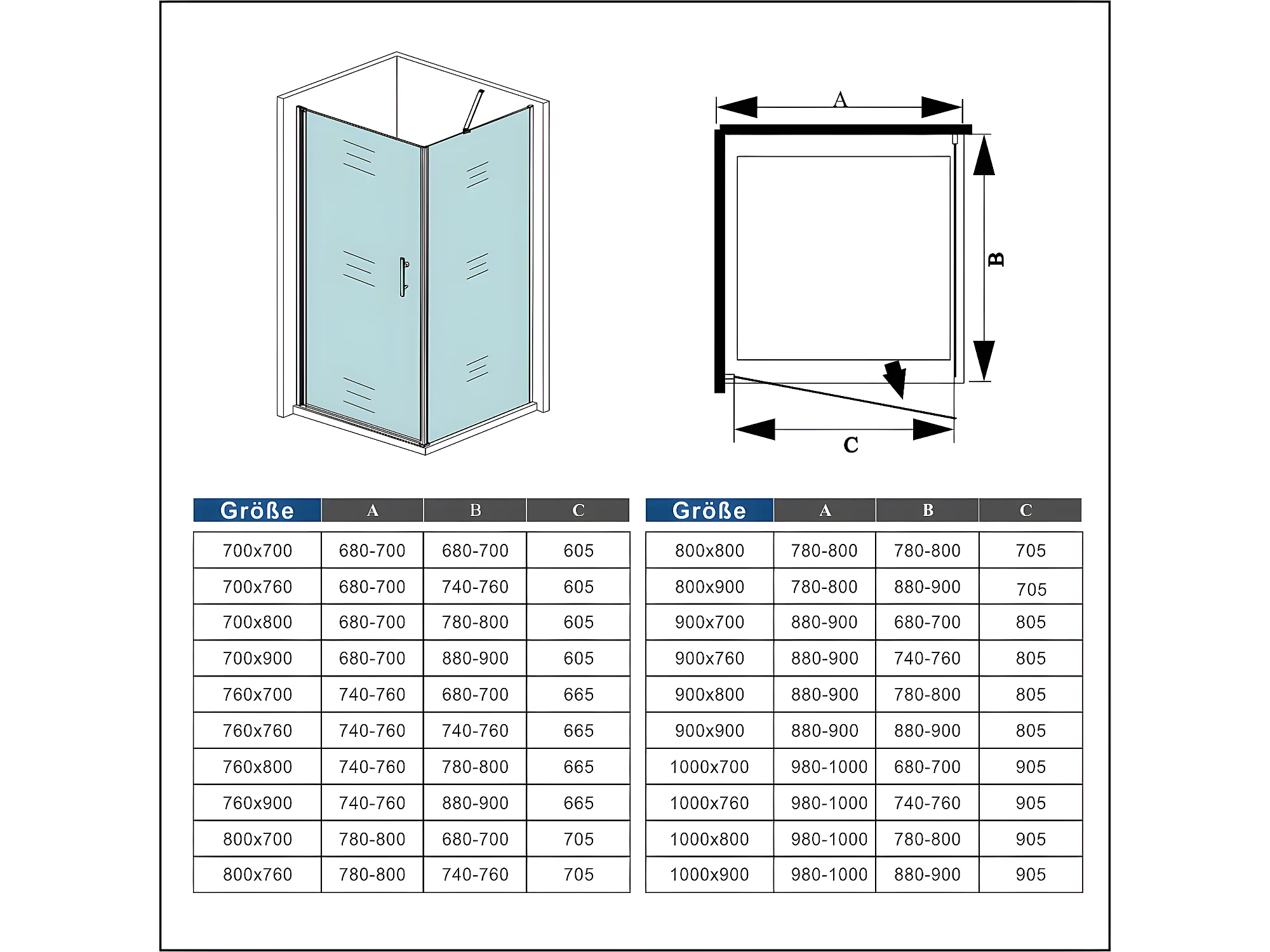 A

B

C

| Größe | A | B | C |
|---|---|---|---|
| 700x700 | 680-700 | 680-700 | 605 |
| 700x760 | 680-700 | 740-760 | 605 |
| 700x800 | 680-700 | 780-800 | 605 |
| 700x900 | 680-700 | 880-900 | 605 |
| 760x700 | 740-760 | 680-700 | 665 |
| 760x760 | 740-760 | 740-760 | 665 |
| 760x800 | 740-760 | 780-800 | 665 |
| 760x900 | 740-760 | 880-900 | 665 |
| 800x700 | 780-800 | 680-700 | 705 |
| 800x760 | 780-800 | 740-760 | 705 |

| Größe | A | B | C |
|---|---|---|---|
| 800x800 | 780-800 | 780-800 | 705 |
| 800x900 | 780-800 | 880-900 | 705 |
| 900x700 | 880-900 | 680-700 | 805 |
| 900x760 | 880-900 | 740-760 | 805 |
| 900x800 | 880-900 | 780-800 | 805 |
| 900x900 | 880-900 | 880-900 | 805 |
| 1000x700 | 980-1000 | 680-700 | 905 |
| 1000x760 | 980-1000 | 740-760 | 905 |
| 1000x800 | 980-1000 | 780-800 | 905 |
| 1000x900 | 980-1000 | 880-900 | 905 |