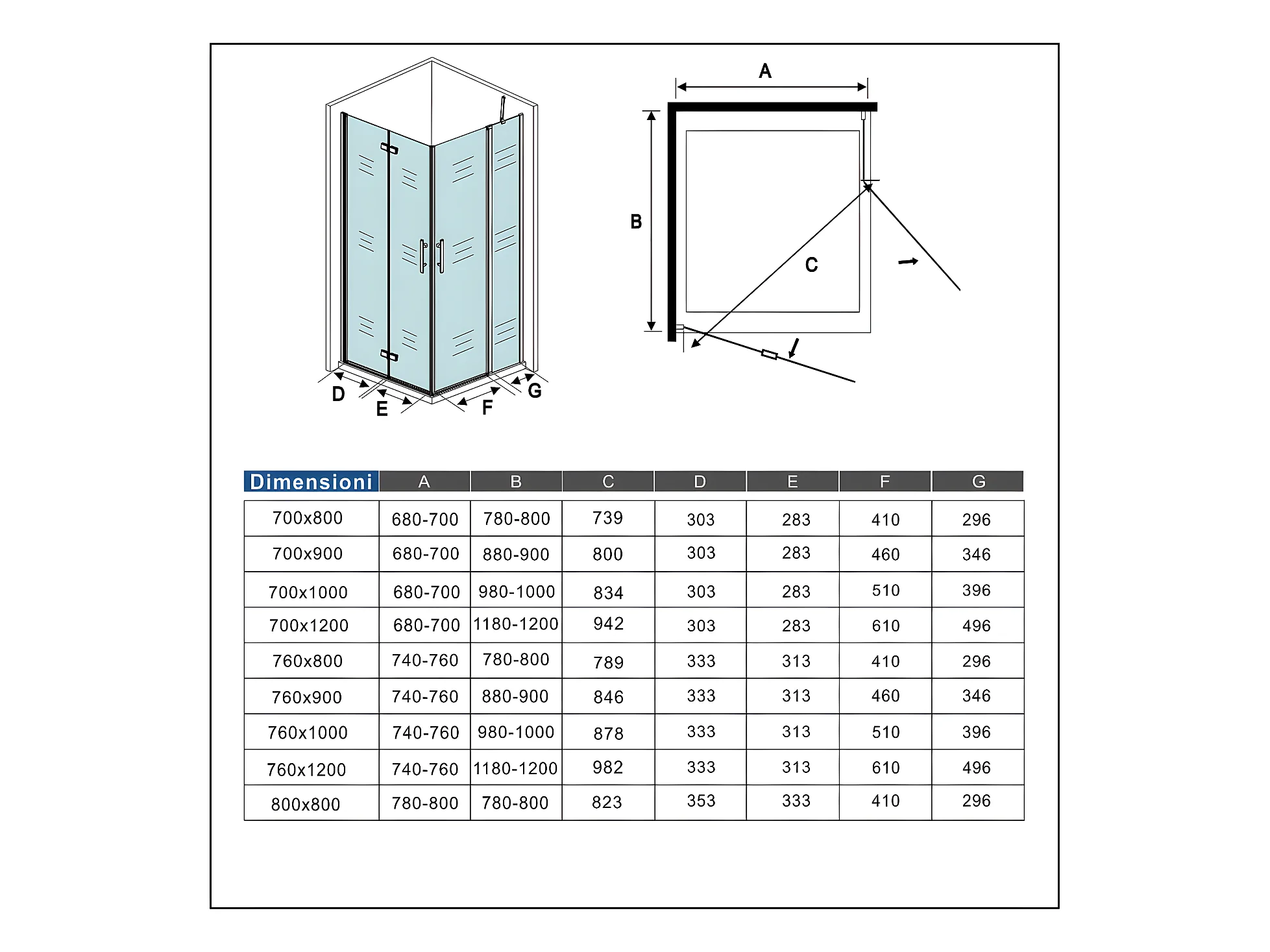 D E F G

A

B

C

| Dimensioni | A | B | C | D | E | F | G |
|---|---|---|---|---|---|---|---|
| 700x800 | 680-700 | 780-800 | 739 | 303 | 283 | 410 | 296 |
| 700x900 | 680-700 | 880-900 | 800 | 303 | 283 | 460 | 346 |
| 700x1000 | 680-700 | 980-1000 | 834 | 303 | 283 | 510 | 396 |
| 700x1200 | 680-700 | 1180-1200 | 942 | 303 | 283 | 610 | 496 |
| 760x800 | 740-760 | 780-800 | 789 | 333 | 313 | 410 | 296 |
| 760x900 | 740-760 | 880-900 | 846 | 333 | 313 | 460 | 346 |
| 760x1000 | 740-760 | 980-1000 | 878 | 333 | 313 | 510 | 396 |
| 760x1200 | 740-760 | 1180-1200 | 982 | 333 | 313 | 610 | 496 |
| 800x800 | 780-800 | 780-800 | 823 | 353 | 333 | 410 | 296 |