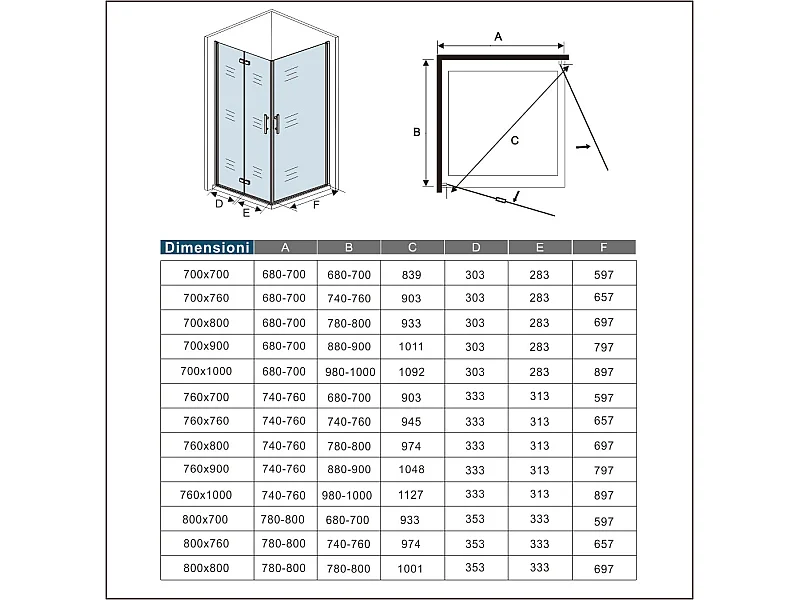 D E F

A
B
C

| Dimensioni | A | B | C | D | E | F |
|---|---|---|---|---|---|---|
| 700x700 | 680-700 | 680-700 | 839 | 303 | 283 | 597 |
| 700x760 | 680-700 | 740-760 | 903 | 303 | 283 | 657 |
| 700x800 | 680-700 | 780-800 | 933 | 303 | 283 | 697 |
| 700x900 | 680-700 | 880-900 | 1011 | 303 | 283 | 797 |
| 700x1000 | 680-700 | 980-1000 | 1092 | 303 | 283 | 897 |
| 760x700 | 740-760 | 680-700 | 903 | 333 | 313 | 597 |
| 760x760 | 740-760 | 740-760 | 945 | 333 | 313 | 657 |
| 760x800 | 740-760 | 780-800 | 974 | 333 | 313 | 697 |
| 760x900 | 740-760 | 880-900 | 1048 | 333 | 313 | 797 |
| 760x1000 | 740-760 | 980-1000 | 1127 | 333 | 313 | 897 |
| 800x700 | 780-800 | 680-700 | 933 | 353 | 333 | 597 |
| 800x760 | 780-800 | 740-760 | 974 | 353 | 333 | 657 |
| 800x800 | 780-800 | 780-800 | 1001 | 353 | 333 | 697 |