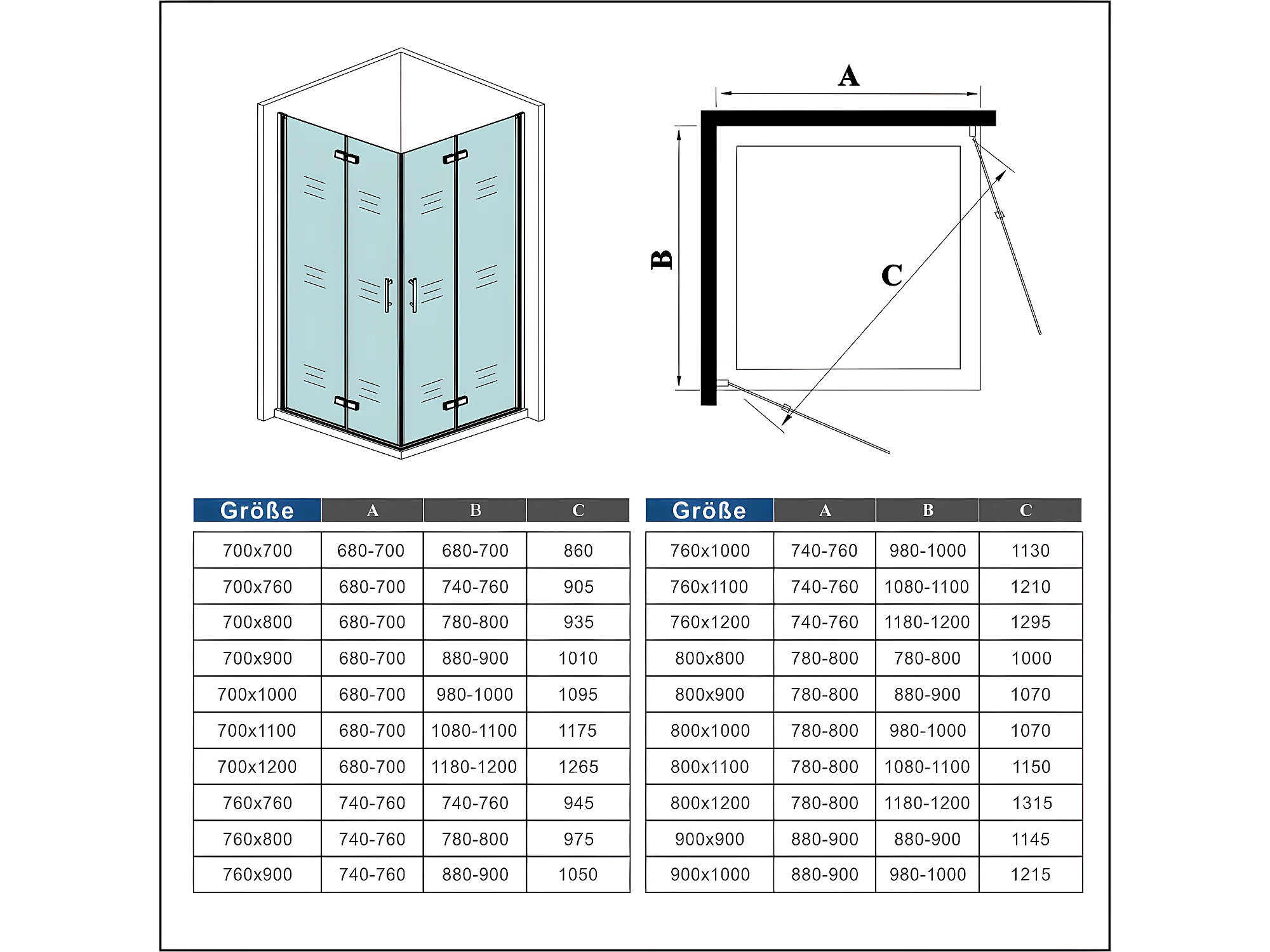 A

B

C

| Größe | A | B | C |
|---|---|---|---|
| 700x700 | 680-700 | 680-700 | 860 |
| 700x760 | 680-700 | 740-760 | 905 |
| 700x800 | 680-700 | 780-800 | 935 |
| 700x900 | 680-700 | 880-900 | 1010 |
| 700x1000 | 680-700 | 980-1000 | 1095 |
| 700x1100 | 680-700 | 1080-1100 | 1175 |
| 700x1200 | 680-700 | 1180-1200 | 1265 |
| 760x760 | 740-760 | 740-760 | 945 |
| 760x800 | 740-760 | 780-800 | 975 |
| 760x900 | 740-760 | 880-900 | 1050 |

| Größe | A | B | C |
|---|---|---|---|
| 760x1000 | 740-760 | 980-1000 | 1130 |
| 760x1100 | 740-760 | 1080-1100 | 1210 |
| 760x1200 | 740-760 | 1180-1200 | 1295 |
| 800x800 | 780-800 | 780-800 | 1000 |
| 800x900 | 780-800 | 880-900 | 1070 |
| 800x1000 | 780-800 | 980-1000 | 1070 |
| 800x1100 | 780-800 | 1080-1100 | 1150 |
| 800x1200 | 780-800 | 1180-1200 | 1315 |
| 900x900 | 880-900 | 880-900 | 1145 |
| 900x1000 | 880-900 | 980-1000 | 1215 |