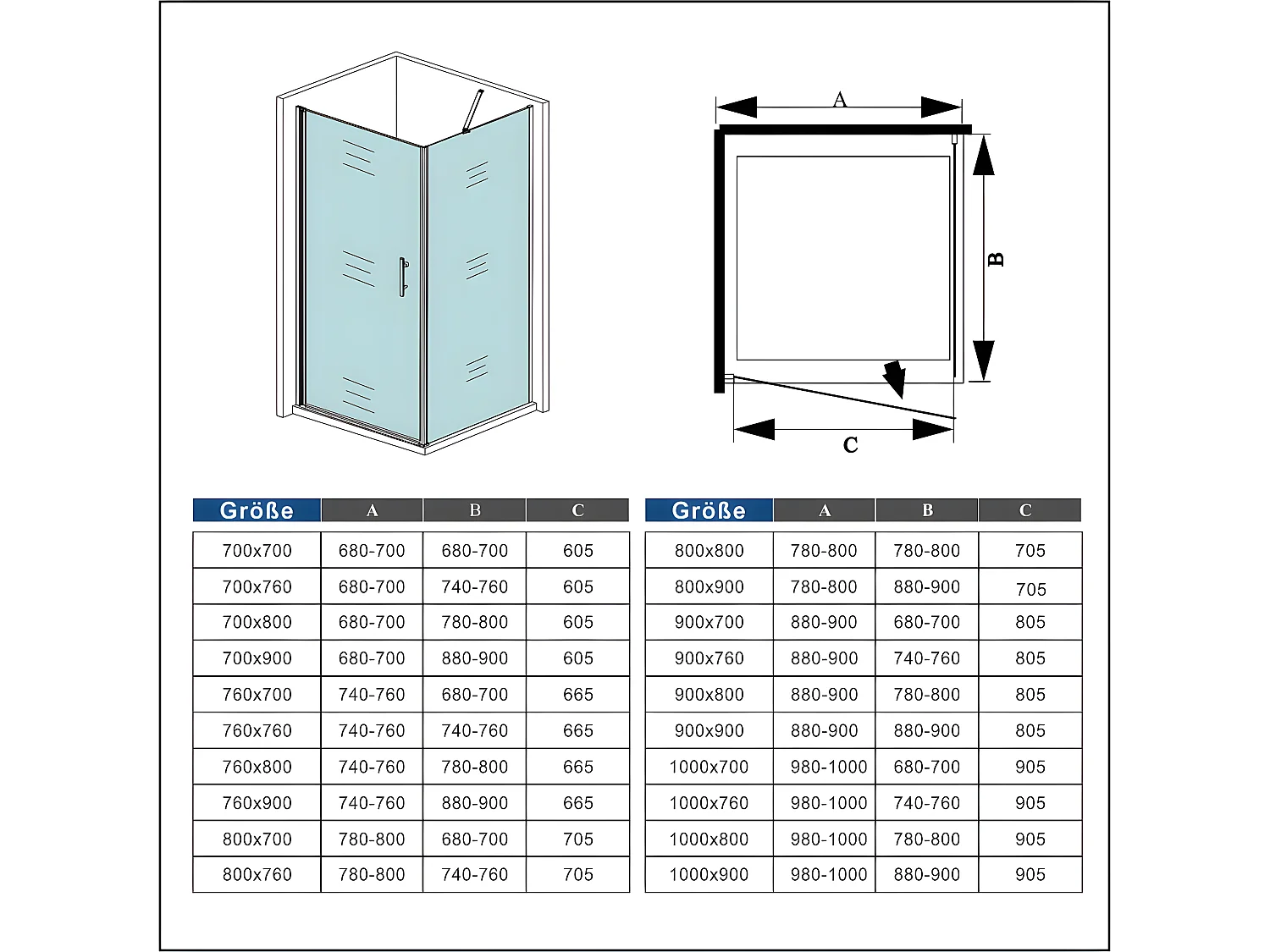 A

B

C

| Größe | A | B | C |
|---|---|---|---|
| 700x700 | 680-700 | 680-700 | 605 |
| 700x760 | 680-700 | 740-760 | 605 |
| 700x800 | 680-700 | 780-800 | 605 |
| 700x900 | 680-700 | 880-900 | 605 |
| 760x700 | 740-760 | 680-700 | 665 |
| 760x760 | 740-760 | 740-760 | 665 |
| 760x800 | 740-760 | 780-800 | 665 |
| 760x900 | 740-760 | 880-900 | 665 |
| 800x700 | 780-800 | 680-700 | 705 |
| 800x760 | 780-800 | 740-760 | 705 |

| Größe | A | B | C |
|---|---|---|---|
| 800x800 | 780-800 | 780-800 | 705 |
| 800x900 | 780-800 | 880-900 | 705 |
| 900x700 | 880-900 | 680-700 | 805 |
| 900x760 | 880-900 | 740-760 | 805 |
| 900x800 | 880-900 | 780-800 | 805 |
| 900x900 | 880-900 | 880-900 | 805 |
| 1000x700 | 980-1000 | 680-700 | 905 |
| 1000x760 | 980-1000 | 740-760 | 905 |
| 1000x800 | 980-1000 | 780-800 | 905 |
| 1000x900 | 980-1000 | 880-900 | 905 |