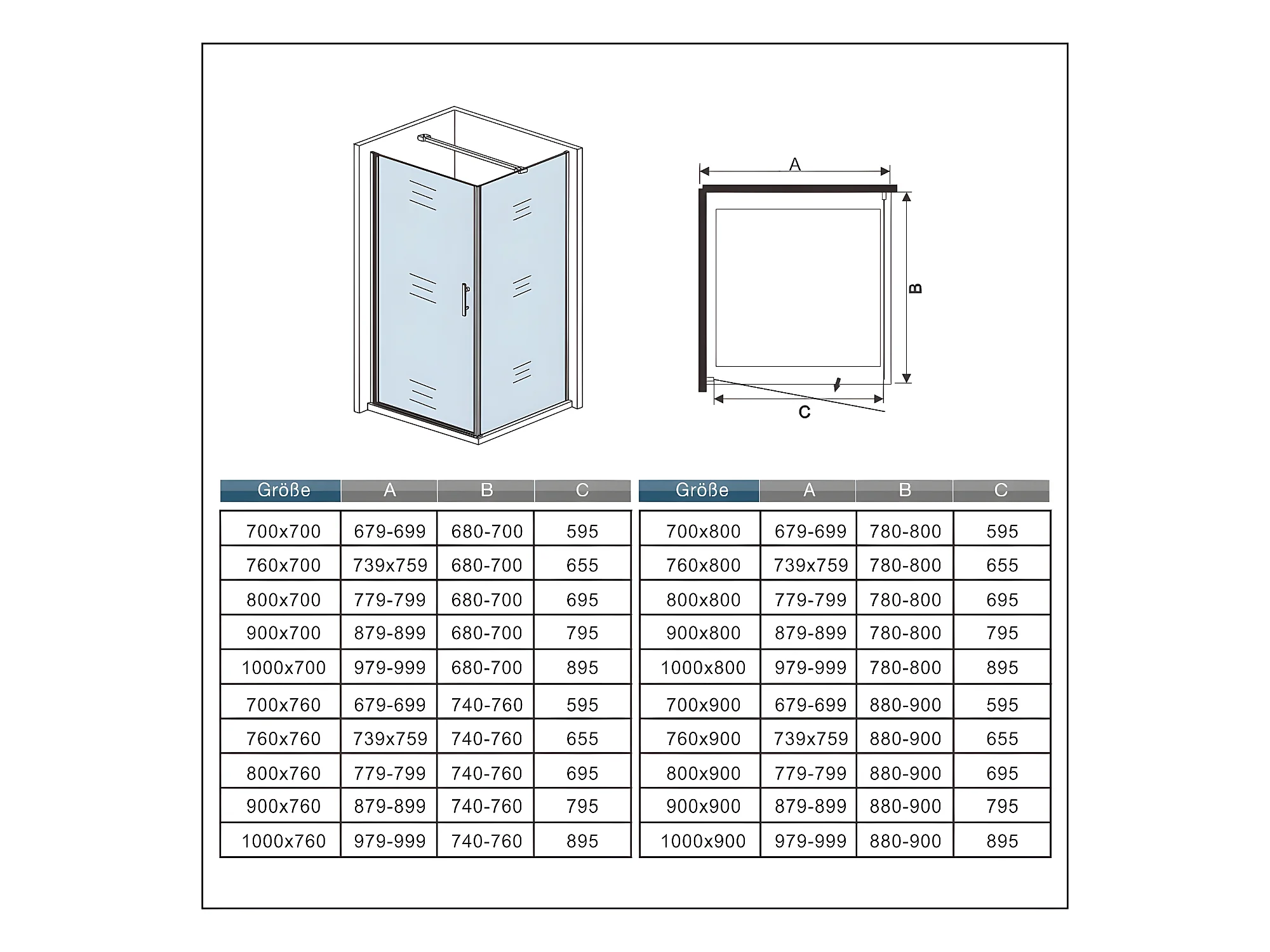 A

B

C

| Größe | A | B | C |
|---|---|---|---|
| 700x700 | 679-699 | 680-700 | 595 |
| 760x700 | 739x759 | 680-700 | 655 |
| 800x700 | 779-799 | 680-700 | 695 |
| 900x700 | 879-899 | 680-700 | 795 |
| 1000x700 | 979-999 | 680-700 | 895 |
| 700x760 | 679-699 | 740-760 | 595 |
| 760x760 | 739x759 | 740-760 | 655 |
| 800x760 | 779-799 | 740-760 | 695 |
| 900x760 | 879-899 | 740-760 | 795 |
| 1000x760 | 979-999 | 740-760 | 895 |

| Größe | A | B | C |
|---|---|---|---|
| 700x800 | 679-699 | 780-800 | 595 |
| 760x800 | 739x759 | 780-800 | 655 |
| 800x800 | 779-799 | 780-800 | 695 |
| 900x800 | 879-899 | 780-800 | 795 |
| 1000x800 | 979-999 | 780-800 | 895 |
| 700x900 | 679-699 | 880-900 | 595 |
| 760x900 | 739x759 | 880-900 | 655 |
| 800x900 | 779-799 | 880-900 | 695 |
| 900x900 | 879-899 | 880-900 | 795 |
| 1000x900 | 979-999 | 880-900 | 895 |