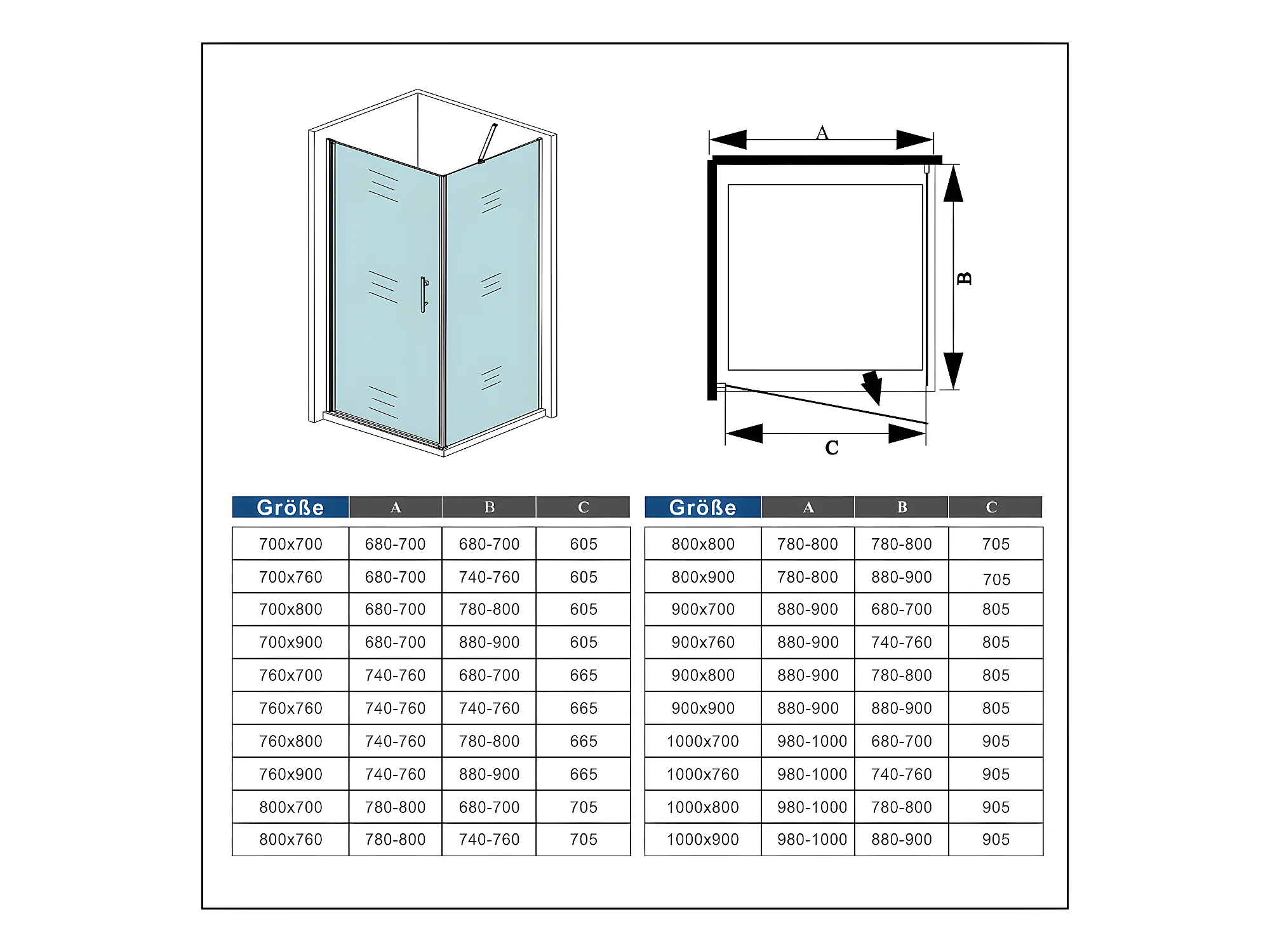 A

B

C

| Größe | A | B | C |
|---|---|---|---|
| 700x700 | 680-700 | 680-700 | 605 |
| 700x760 | 680-700 | 740-760 | 605 |
| 700x800 | 680-700 | 780-800 | 605 |
| 700x900 | 680-700 | 880-900 | 605 |
| 760x700 | 740-760 | 680-700 | 665 |
| 760x760 | 740-760 | 740-760 | 665 |
| 760x800 | 740-760 | 780-800 | 665 |
| 760x900 | 740-760 | 880-900 | 665 |
| 800x700 | 780-800 | 680-700 | 705 |
| 800x760 | 780-800 | 740-760 | 705 |

| Größe | A | B | C |
|---|---|---|---|
| 800x800 | 780-800 | 780-800 | 705 |
| 800x900 | 780-800 | 880-900 | 705 |
| 900x700 | 880-900 | 680-700 | 805 |
| 900x760 | 880-900 | 740-760 | 805 |
| 900x800 | 880-900 | 780-800 | 805 |
| 900x900 | 880-900 | 880-900 | 805 |
| 1000x700 | 980-1000 | 680-700 | 905 |
| 1000x760 | 980-1000 | 740-760 | 905 |
| 1000x800 | 980-1000 | 780-800 | 905 |
| 1000x900 | 980-1000 | 880-900 | 905 |