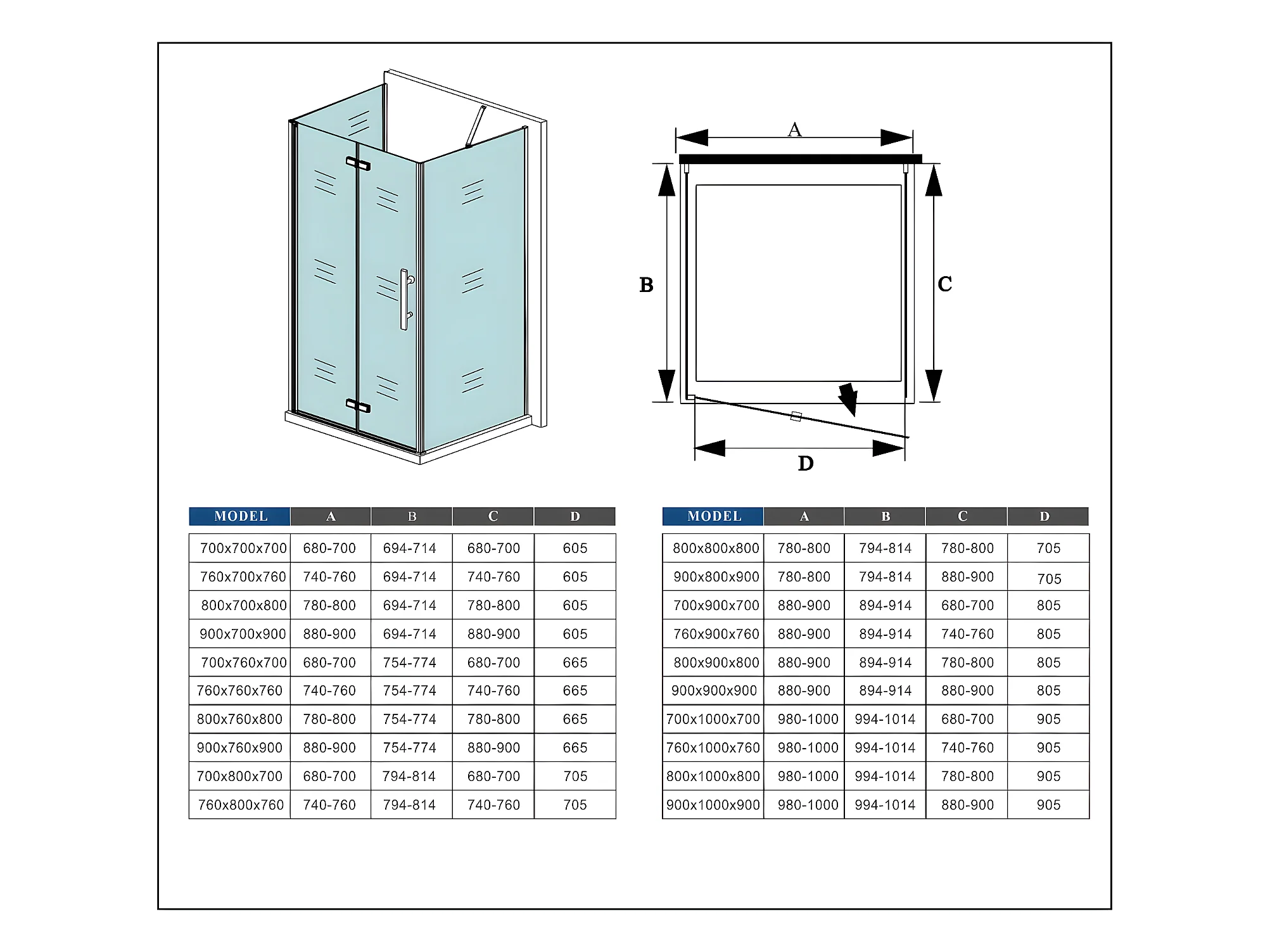 A

B

C

D

| MODEL | A | B | C | D |
|---|---|---|---|---|
| 700x700x700 | 680-700 | 694-714 | 680-700 | 605 |
| 760x700x760 | 740-760 | 694-714 | 740-760 | 605 |
| 800x700x800 | 780-800 | 694-714 | 780-800 | 605 |
| 900x700x900 | 880-900 | 694-714 | 880-900 | 605 |
| 700x760x700 | 680-700 | 754-774 | 680-700 | 665 |
| 760x760x760 | 740-760 | 754-774 | 740-760 | 665 |
| 800x760x800 | 780-800 | 754-774 | 780-800 | 665 |
| 900x760x900 | 880-900 | 754-774 | 880-900 | 665 |
| 700x800x700 | 680-700 | 794-814 | 680-700 | 705 |
| 760x800x760 | 740-760 | 794-814 | 740-760 | 705 |

| MODEL | A | B | C | D |
|---|---|---|---|---|
| 800x800x800 | 780-800 | 794-814 | 780-800 | 705 |
| 900x800x900 | 780-800 | 794-814 | 880-900 | 705 |
| 700x900x700 | 880-900 | 894-914 | 680-700 | 805 |
| 760x900x760 | 880-900 | 894-914 | 740-760 | 805 |
| 800x900x800 | 880-900 | 894-914 | 780-800 | 805 |
| 900x900x900 | 880-900 | 894-914 | 880-900 | 805 |
| 700x1000x700 | 980-1000 | 994-1014 | 680-700 | 905 |
| 760x1000x760 | 980-1000 | 994-1014 | 740-760 | 905 |
| 800x1000x800 | 980-1000 | 994-1014 | 780-800 | 905 |
| 900x1000x900 | 980-1000 | 994-1014 | 880-900 | 905 |