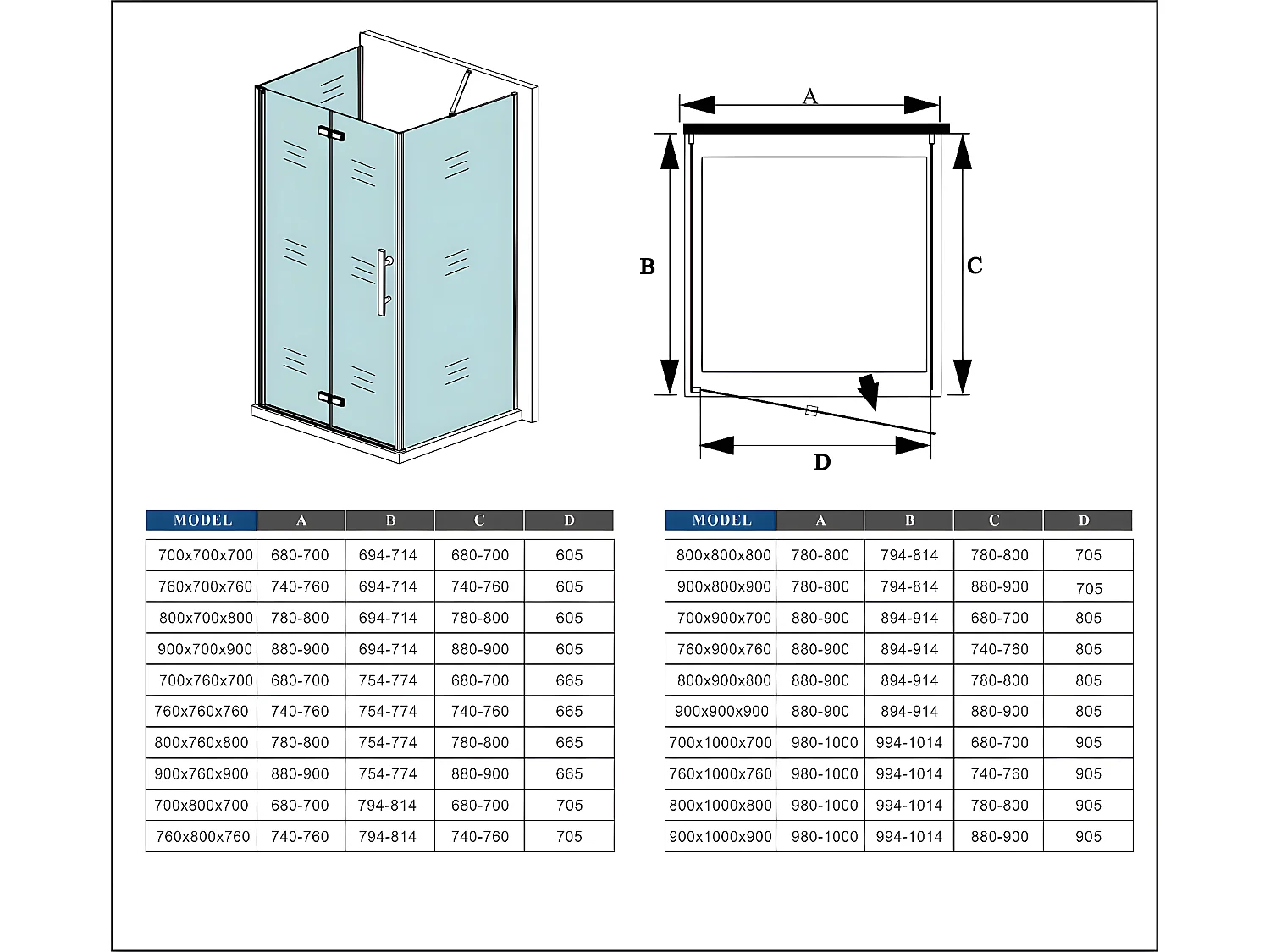 A

B

C

D

| MODEL | A | B | C | D |
|---|---|---|---|---|
| 700x700x700 | 680-700 | 694-714 | 680-700 | 605 |
| 760x700x760 | 740-760 | 694-714 | 740-760 | 605 |
| 800x700x800 | 780-800 | 694-714 | 780-800 | 605 |
| 900x700x900 | 880-900 | 694-714 | 880-900 | 605 |
| 700x760x700 | 680-700 | 754-774 | 680-700 | 665 |
| 760x760x760 | 740-760 | 754-774 | 740-760 | 665 |
| 800x760x800 | 780-800 | 754-774 | 780-800 | 665 |
| 900x760x900 | 880-900 | 754-774 | 880-900 | 665 |
| 700x800x700 | 680-700 | 794-814 | 680-700 | 705 |
| 760x800x760 | 740-760 | 794-814 | 740-760 | 705 |

| MODEL | A | B | C | D |
|---|---|---|---|---|
| 800x800x800 | 780-800 | 794-814 | 780-800 | 705 |
| 900x800x900 | 780-800 | 794-814 | 880-900 | 705 |
| 700x900x700 | 880-900 | 894-914 | 680-700 | 805 |
| 760x900x760 | 880-900 | 894-914 | 740-760 | 805 |
| 800x900x800 | 880-900 | 894-914 | 780-800 | 805 |
| 900x900x900 | 880-900 | 894-914 | 880-900 | 805 |
| 700x1000x700 | 980-1000 | 994-1014 | 680-700 | 905 |
| 760x1000x760 | 980-1000 | 994-1014 | 740-760 | 905 |
| 800x1000x800 | 980-1000 | 994-1014 | 780-800 | 905 |
| 900x1000x900 | 980-1000 | 994-1014 | 880-900 | 905 |