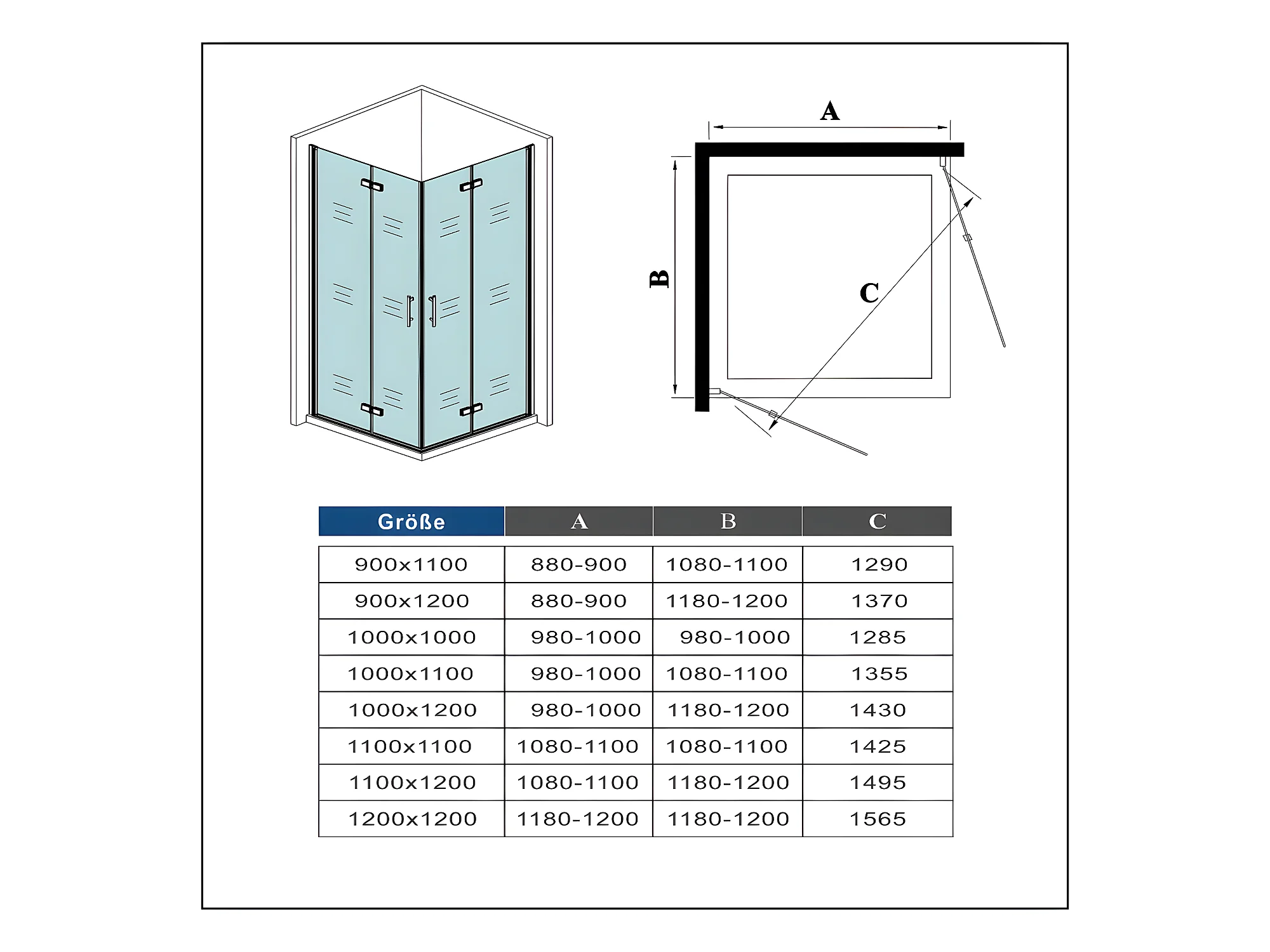 A

B

C

| Größe | A | B | C |
|---|---|---|---|
| 900x1100 | 880-900 | 1080-1100 | 1290 |
| 900x1200 | 880-900 | 1180-1200 | 1370 |
| 1000x1000 | 980-1000 | 980-1000 | 1285 |
| 1000x1100 | 980-1000 | 1080-1100 | 1355 |
| 1000x1200 | 980-1000 | 1180-1200 | 1430 |
| 1100x1100 | 1080-1100 | 1080-1100 | 1425 |
| 1100x1200 | 1080-1100 | 1180-1200 | 1495 |
| 1200x1200 | 1180-1200 | 1180-1200 | 1565 |