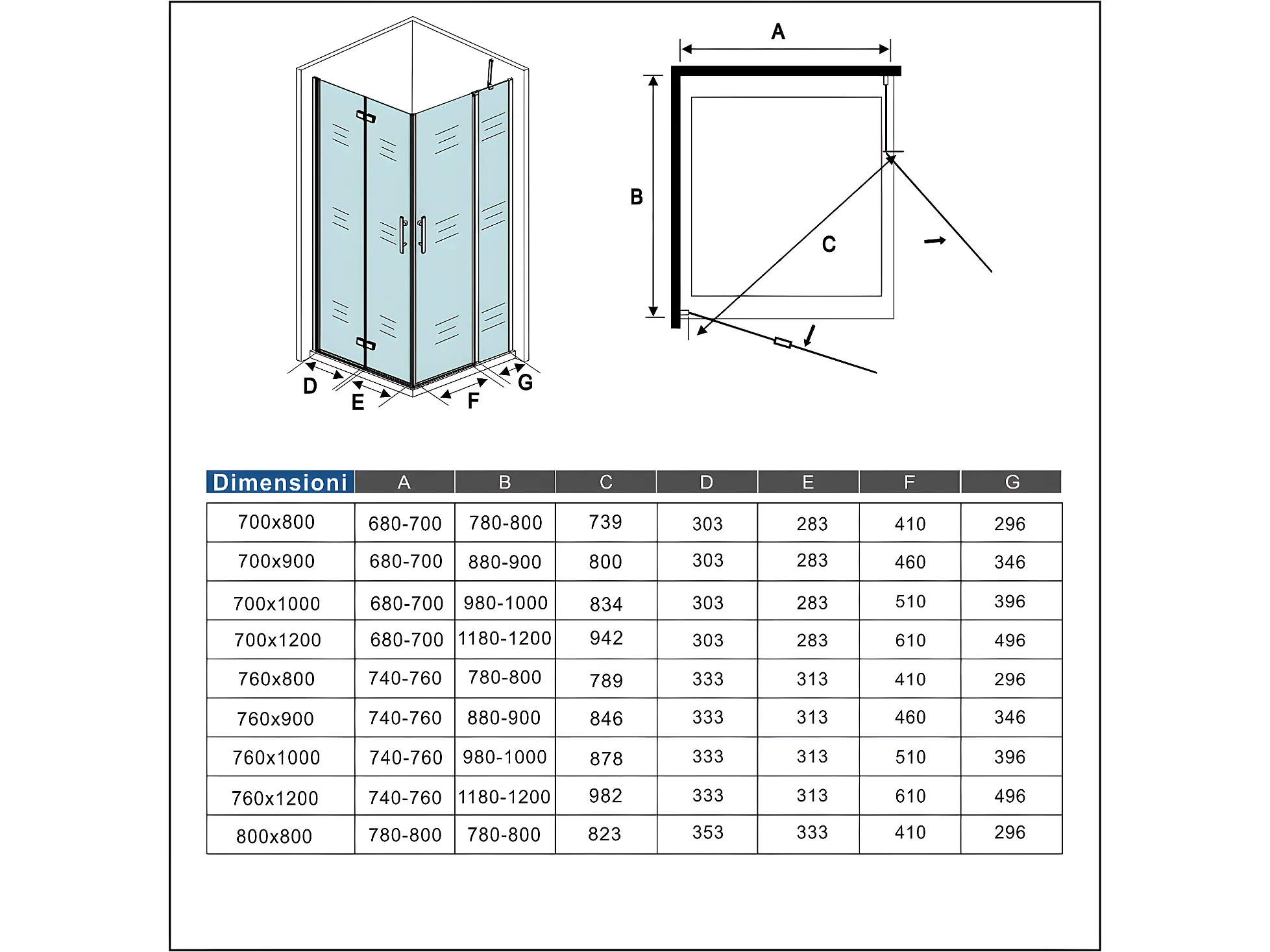 D E F G

A

B

C

| Dimensioni | A | B | C | D | E | F | G |
|---|---|---|---|---|---|---|---|
| 700x800 | 680-700 | 780-800 | 739 | 303 | 283 | 410 | 296 |
| 700x900 | 680-700 | 880-900 | 800 | 303 | 283 | 460 | 346 |
| 700x1000 | 680-700 | 980-1000 | 834 | 303 | 283 | 510 | 396 |
| 700x1200 | 680-700 | 1180-1200 | 942 | 303 | 283 | 610 | 496 |
| 760x800 | 740-760 | 780-800 | 789 | 333 | 313 | 410 | 296 |
| 760x900 | 740-760 | 880-900 | 846 | 333 | 313 | 460 | 346 |
| 760x1000 | 740-760 | 980-1000 | 878 | 333 | 313 | 510 | 396 |
| 760x1200 | 740-760 | 1180-1200 | 982 | 333 | 313 | 610 | 496 |
| 800x800 | 780-800 | 780-800 | 823 | 353 | 333 | 410 | 296 |