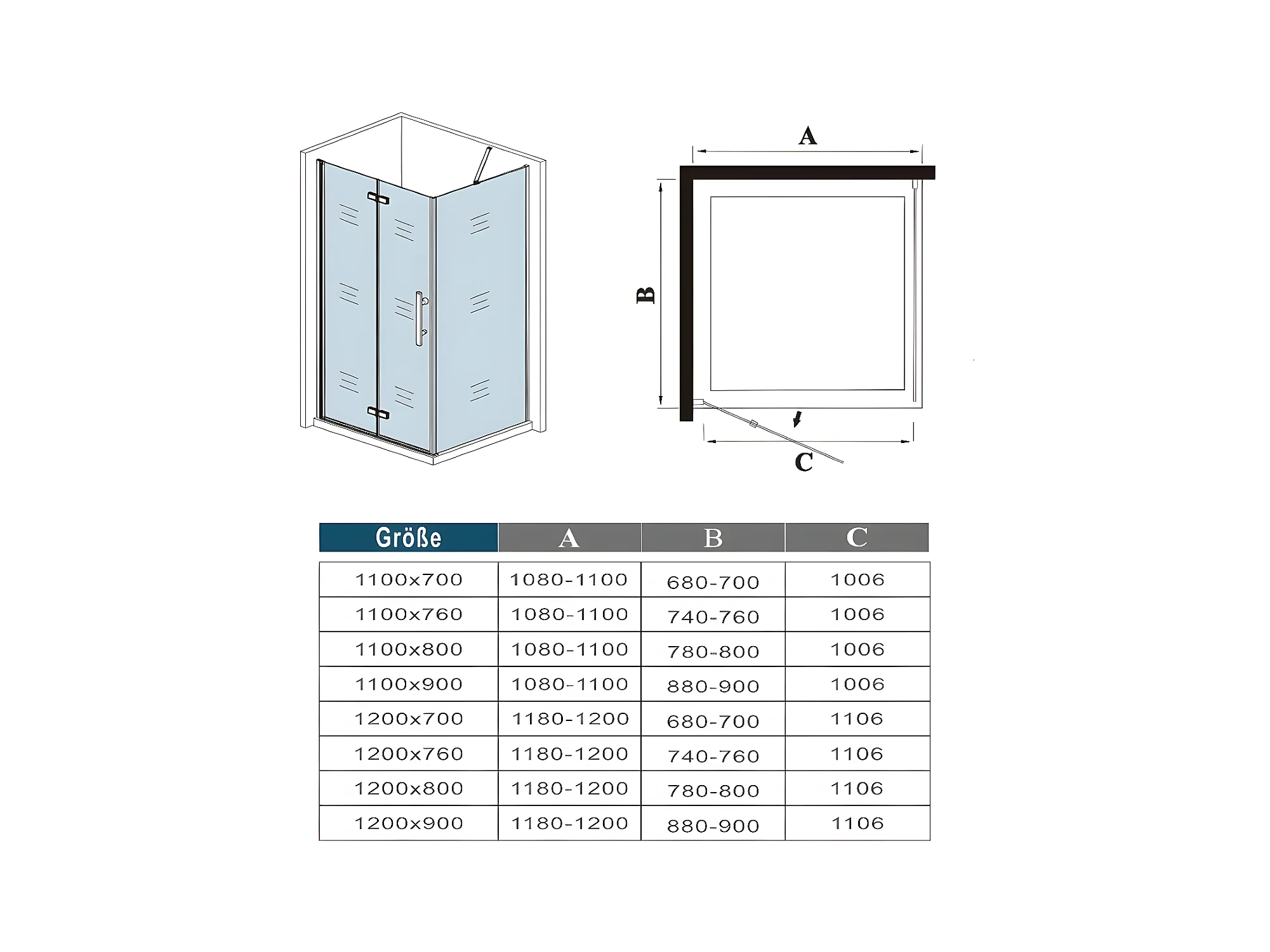 A

B

C

| Größe | A | B | C |
|---|---|---|---|
| 1100x700 | 1080-1100 | 680-700 | 1006 |
| 1100x760 | 1080-1100 | 740-760 | 1006 |
| 1100x800 | 1080-1100 | 780-800 | 1006 |
| 1100x900 | 1080-1100 | 880-900 | 1006 |
| 1200x700 | 1180-1200 | 680-700 | 1106 |
| 1200x760 | 1180-1200 | 740-760 | 1106 |
| 1200x800 | 1180-1200 | 780-800 | 1106 |
| 1200x900 | 1180-1200 | 880-900 | 1106 |