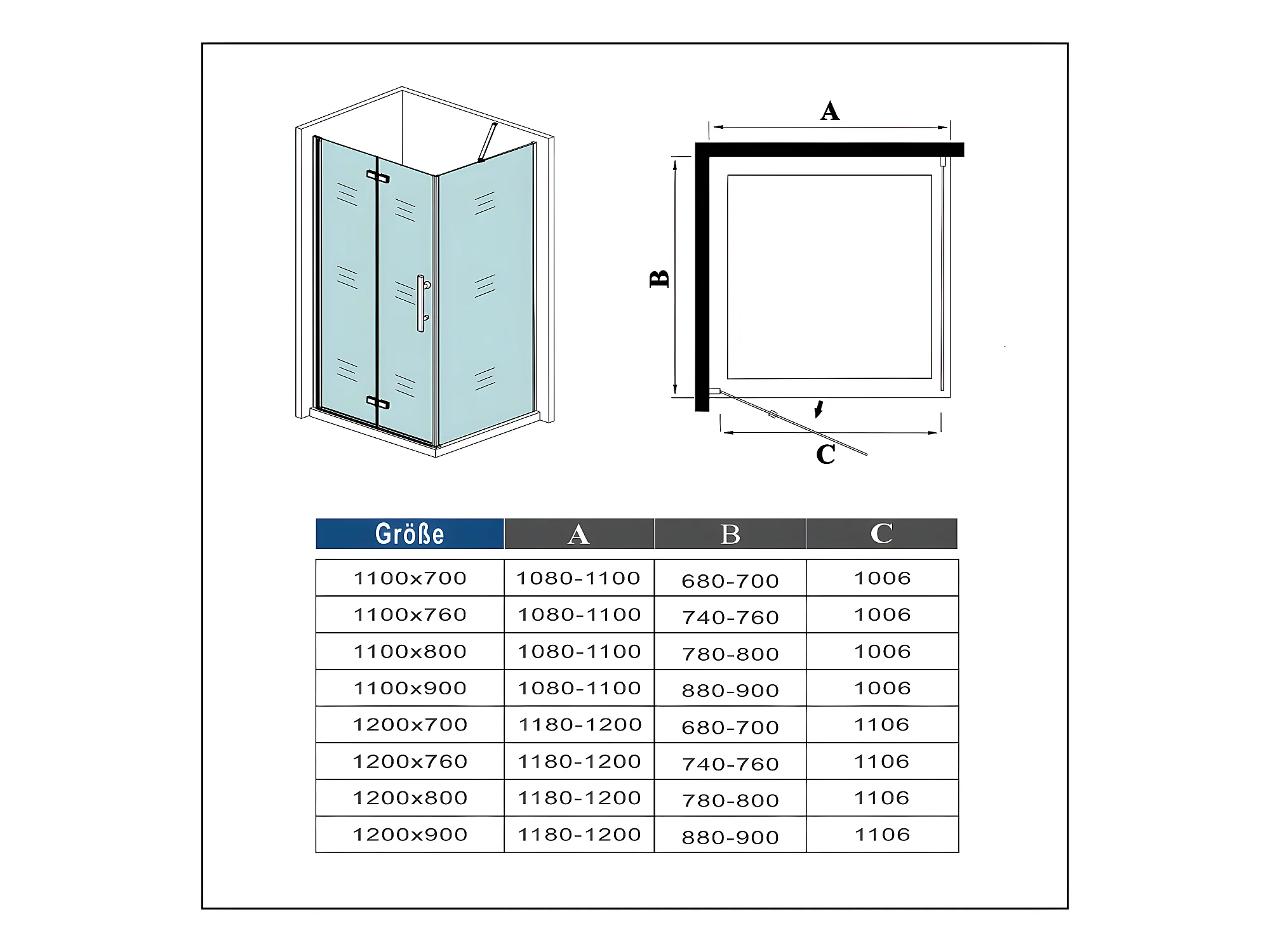 A

B

C

| Größe | A | B | C |
|---|---|---|---|
| 1100x700 | 1080-1100 | 680-700 | 1006 |
| 1100x760 | 1080-1100 | 740-760 | 1006 |
| 1100x800 | 1080-1100 | 780-800 | 1006 |
| 1100x900 | 1080-1100 | 880-900 | 1006 |
| 1200x700 | 1180-1200 | 680-700 | 1106 |
| 1200x760 | 1180-1200 | 740-760 | 1106 |
| 1200x800 | 1180-1200 | 780-800 | 1106 |
| 1200x900 | 1180-1200 | 880-900 | 1106 |