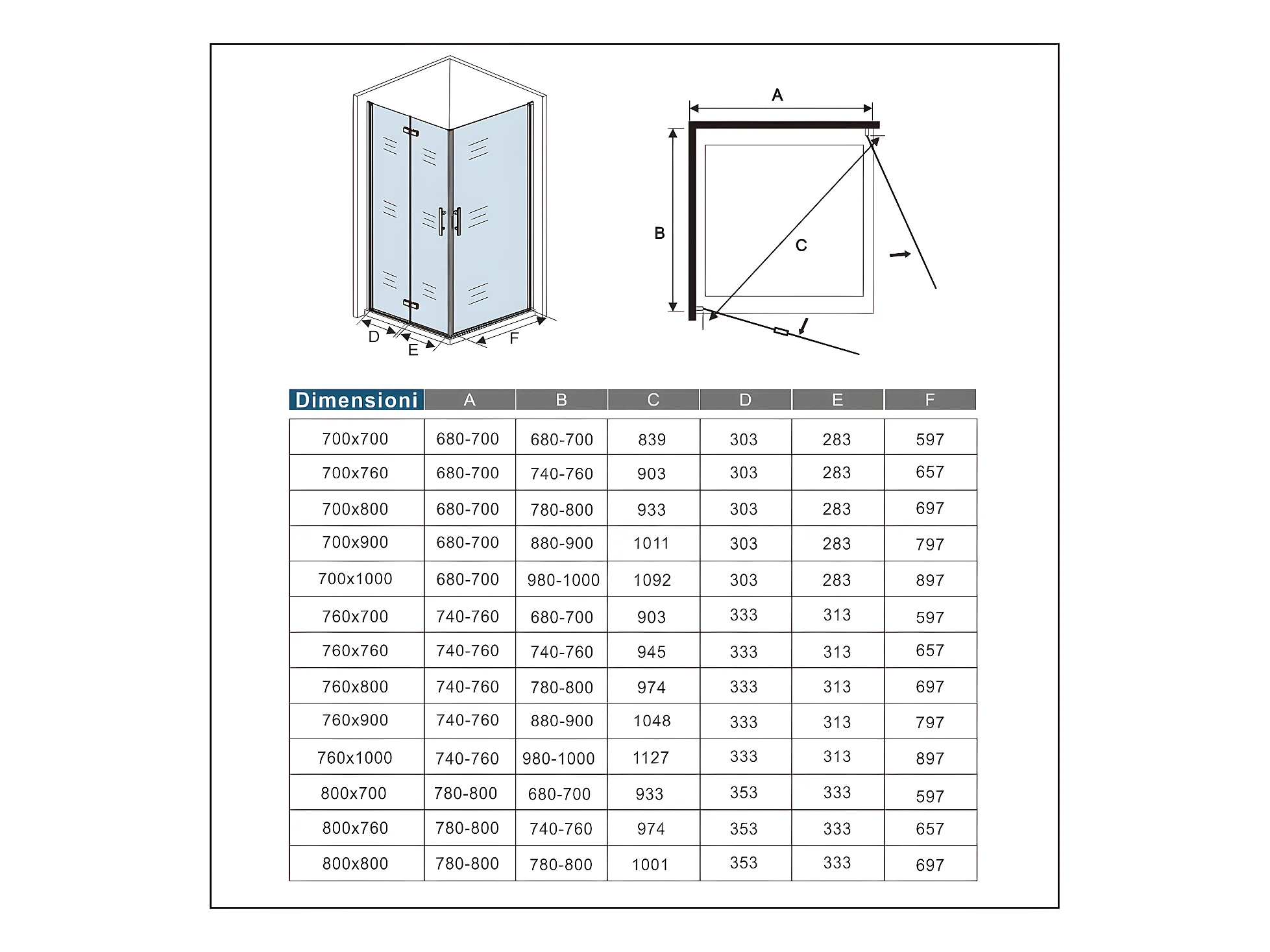 D
E
F

A
B
C

| Dimensioni | A | B | C | D | E | F |
|---|---|---|---|---|---|---|
| 700x700 | 680-700 | 680-700 | 839 | 303 | 283 | 597 |
| 700x760 | 680-700 | 740-760 | 903 | 303 | 283 | 657 |
| 700x800 | 680-700 | 780-800 | 933 | 303 | 283 | 697 |
| 700x900 | 680-700 | 880-900 | 1011 | 303 | 283 | 797 |
| 700x1000 | 680-700 | 980-1000 | 1092 | 303 | 283 | 897 |
| 760x700 | 740-760 | 680-700 | 903 | 333 | 313 | 597 |
| 760x760 | 740-760 | 740-760 | 945 | 333 | 313 | 657 |
| 760x800 | 740-760 | 780-800 | 974 | 333 | 313 | 697 |
| 760x900 | 740-760 | 880-900 | 1048 | 333 | 313 | 797 |
| 760x1000 | 740-760 | 980-1000 | 1127 | 333 | 313 | 897 |
| 800x700 | 780-800 | 680-700 | 933 | 353 | 333 | 597 |
| 800x760 | 780-800 | 740-760 | 974 | 353 | 333 | 657 |
| 800x800 | 780-800 | 780-800 | 1001 | 353 | 333 | 697 |