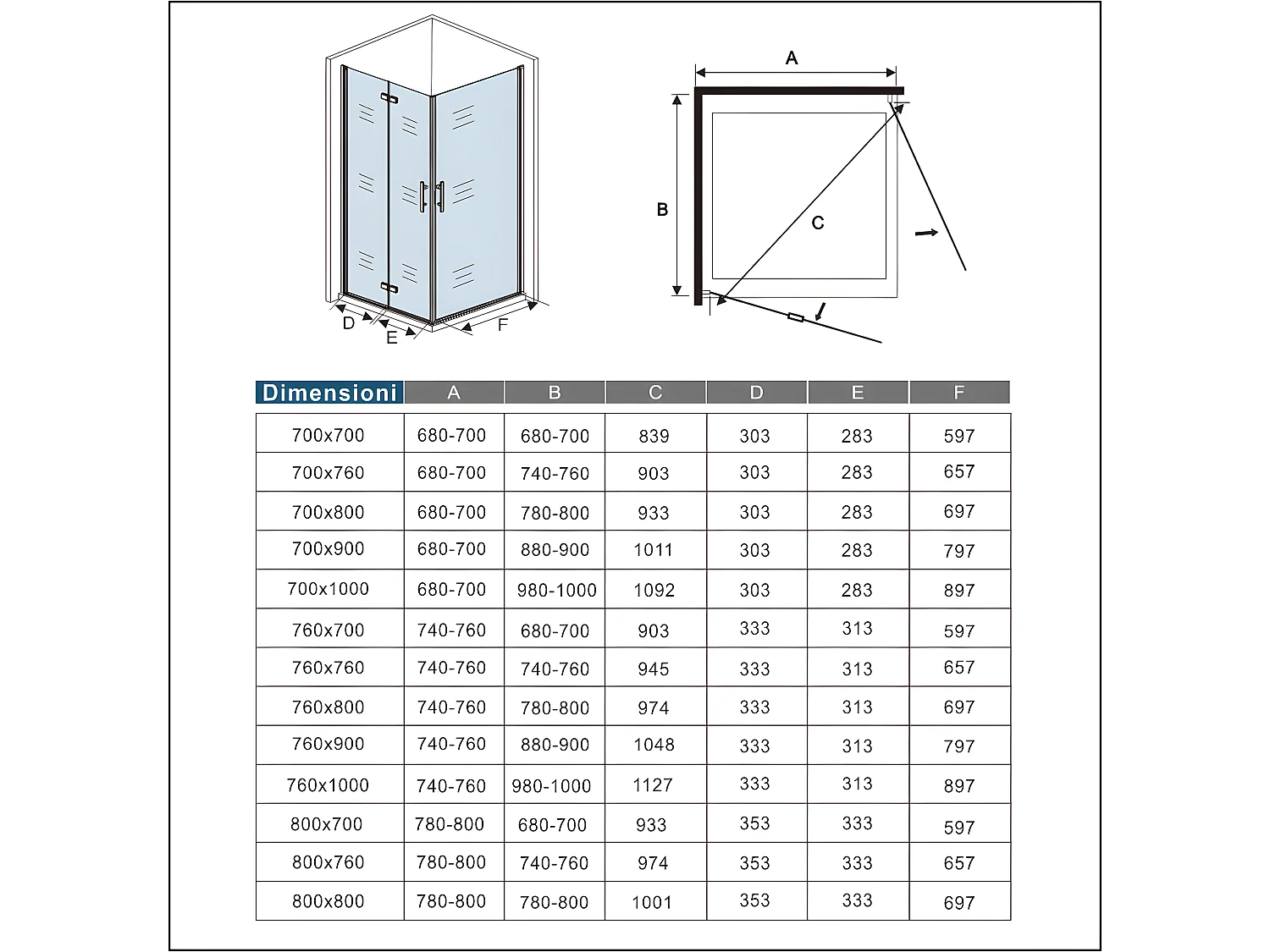 D
E
F

A
B
C

| Dimensioni | A | B | C | D | E | F |
|---|---|---|---|---|---|---|
| 700x700 | 680-700 | 680-700 | 839 | 303 | 283 | 597 |
| 700x760 | 680-700 | 740-760 | 903 | 303 | 283 | 657 |
| 700x800 | 680-700 | 780-800 | 933 | 303 | 283 | 697 |
| 700x900 | 680-700 | 880-900 | 1011 | 303 | 283 | 797 |
| 700x1000 | 680-700 | 980-1000 | 1092 | 303 | 283 | 897 |
| 760x700 | 740-760 | 680-700 | 903 | 333 | 313 | 597 |
| 760x760 | 740-760 | 740-760 | 945 | 333 | 313 | 657 |
| 760x800 | 740-760 | 780-800 | 974 | 333 | 313 | 697 |
| 760x900 | 740-760 | 880-900 | 1048 | 333 | 313 | 797 |
| 760x1000 | 740-760 | 980-1000 | 1127 | 333 | 313 | 897 |
| 800x700 | 780-800 | 680-700 | 933 | 353 | 333 | 597 |
| 800x760 | 780-800 | 740-760 | 974 | 353 | 333 | 657 |
| 800x800 | 780-800 | 780-800 | 1001 | 353 | 333 | 697 |