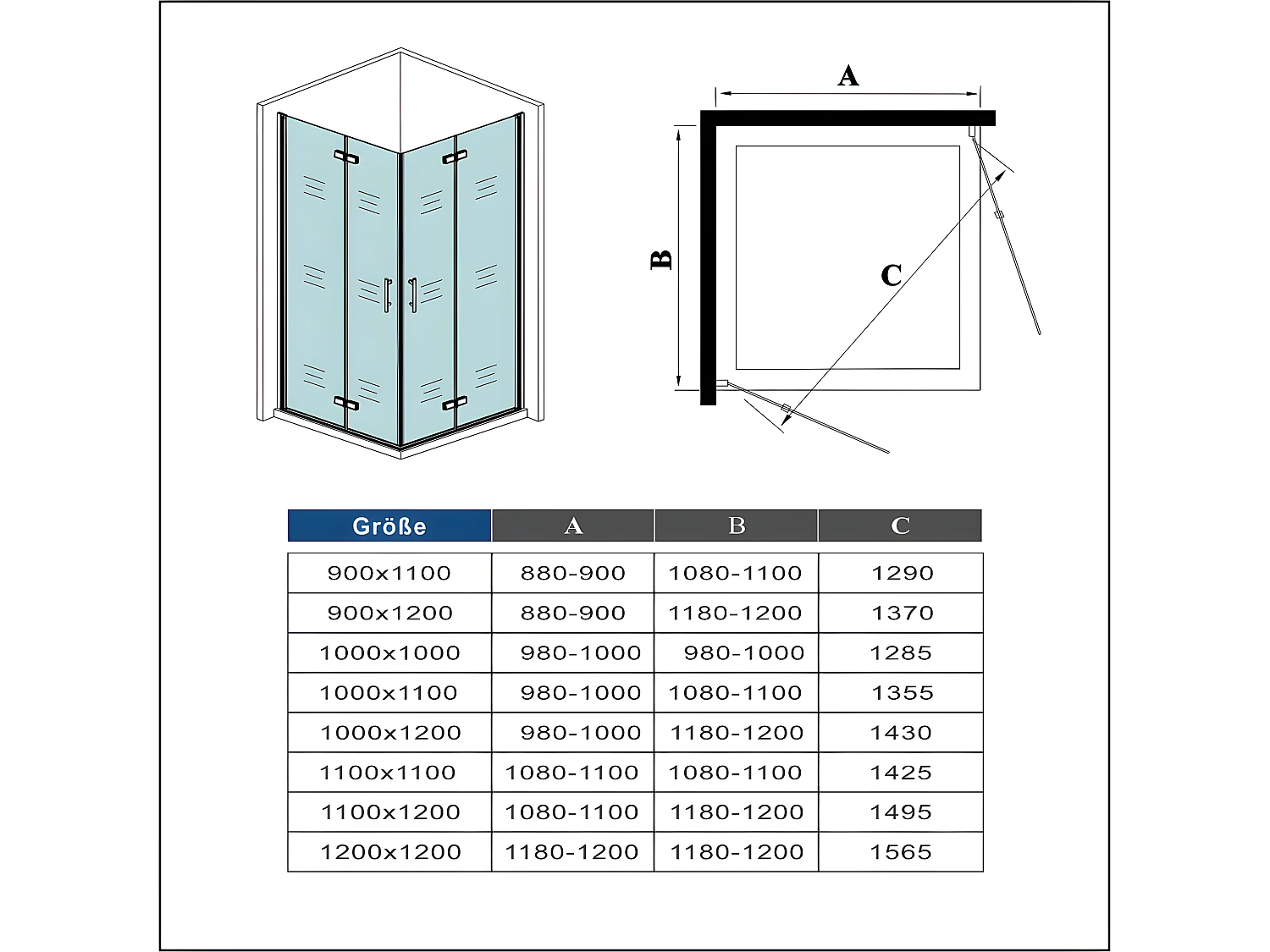 A

B

C

| Größe | A | B | C |
|---|---|---|---|
| 900x1100 | 880-900 | 1080-1100 | 1290 |
| 900x1200 | 880-900 | 1180-1200 | 1370 |
| 1000x1000 | 980-1000 | 980-1000 | 1285 |
| 1000x1100 | 980-1000 | 1080-1100 | 1355 |
| 1000x1200 | 980-1000 | 1180-1200 | 1430 |
| 1100x1100 | 1080-1100 | 1080-1100 | 1425 |
| 1100x1200 | 1080-1100 | 1180-1200 | 1495 |
| 1200x1200 | 1180-1200 | 1180-1200 | 1565 |