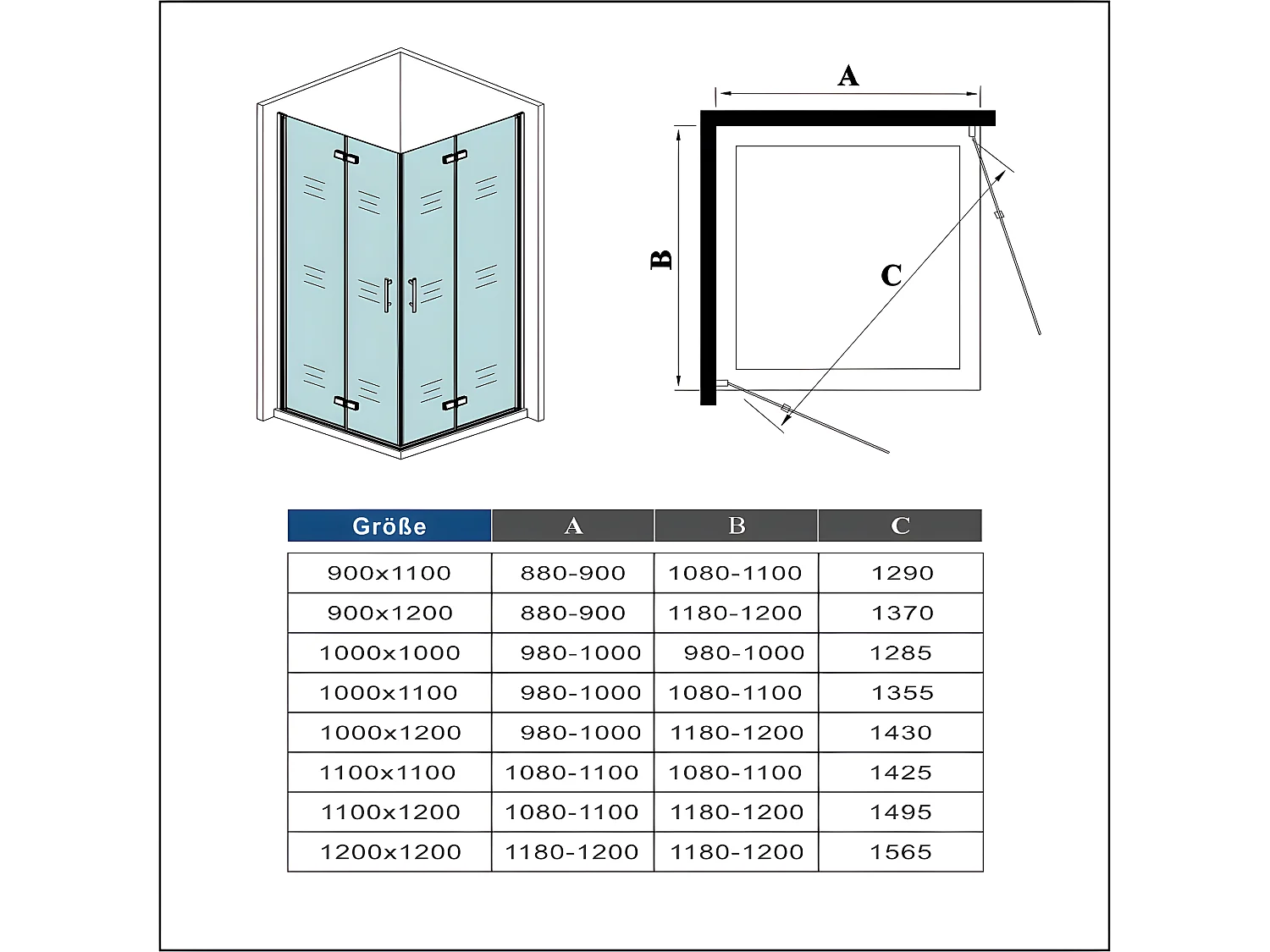 A

B

C

| Größe | A | B | C |
|---|---|---|---|
| 900x1100 | 880-900 | 1080-1100 | 1290 |
| 900x1200 | 880-900 | 1180-1200 | 1370 |
| 1000x1000 | 980-1000 | 980-1000 | 1285 |
| 1000x1100 | 980-1000 | 1080-1100 | 1355 |
| 1000x1200 | 980-1000 | 1180-1200 | 1430 |
| 1100x1100 | 1080-1100 | 1080-1100 | 1425 |
| 1100x1200 | 1080-1100 | 1180-1200 | 1495 |
| 1200x1200 | 1180-1200 | 1180-1200 | 1565 |