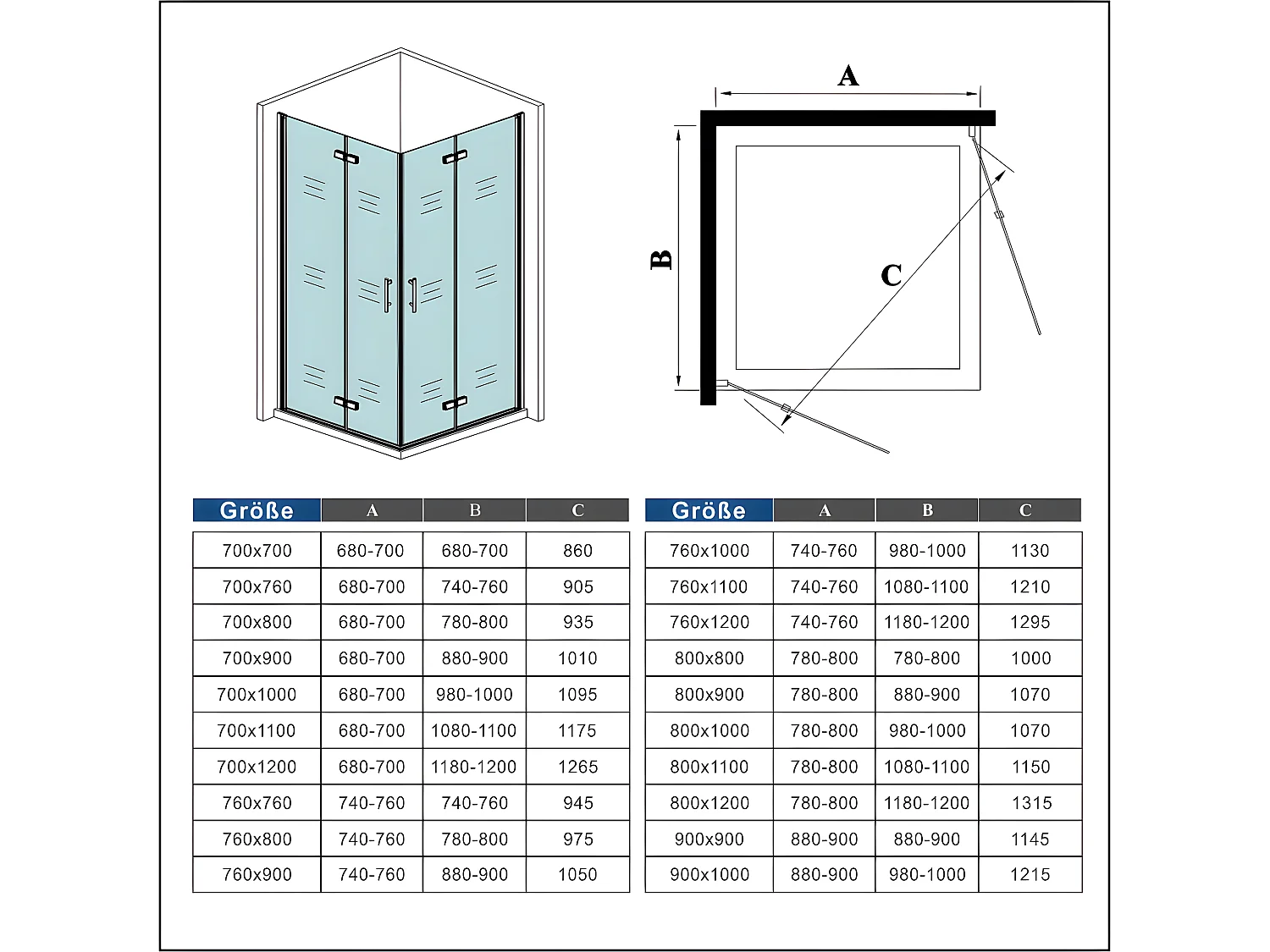 A

B

C

| Größe | A | B | C |
|---|---|---|---|
| 700x700 | 680-700 | 680-700 | 860 |
| 700x760 | 680-700 | 740-760 | 905 |
| 700x800 | 680-700 | 780-800 | 935 |
| 700x900 | 680-700 | 880-900 | 1010 |
| 700x1000 | 680-700 | 980-1000 | 1095 |
| 700x1100 | 680-700 | 1080-1100 | 1175 |
| 700x1200 | 680-700 | 1180-1200 | 1265 |
| 760x760 | 740-760 | 740-760 | 945 |
| 760x800 | 740-760 | 780-800 | 975 |
| 760x900 | 740-760 | 880-900 | 1050 |

| Größe | A | B | C |
|---|---|---|---|
| 760x1000 | 740-760 | 980-1000 | 1130 |
| 760x1100 | 740-760 | 1080-1100 | 1210 |
| 760x1200 | 740-760 | 1180-1200 | 1295 |
| 800x800 | 780-800 | 780-800 | 1000 |
| 800x900 | 780-800 | 880-900 | 1070 |
| 800x1000 | 780-800 | 980-1000 | 1070 |
| 800x1100 | 780-800 | 1080-1100 | 1150 |
| 800x1200 | 780-800 | 1180-1200 | 1315 |
| 900x900 | 880-900 | 880-900 | 1145 |
| 900x1000 | 880-900 | 980-1000 | 1215 |