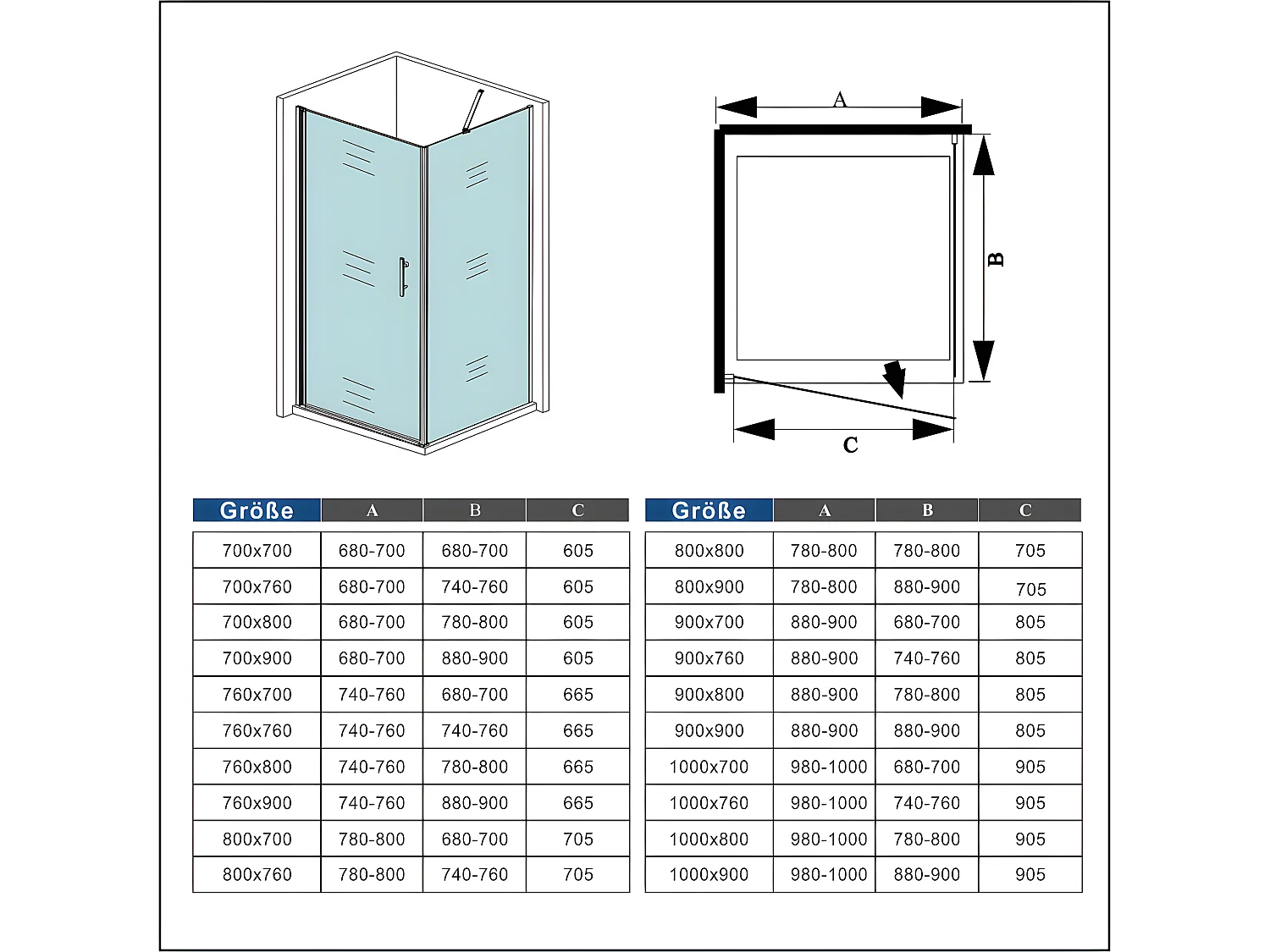 A

B

C

| Größe | A | B | C |
|---|---|---|---|
| 700x700 | 680-700 | 680-700 | 605 |
| 700x760 | 680-700 | 740-760 | 605 |
| 700x800 | 680-700 | 780-800 | 605 |
| 700x900 | 680-700 | 880-900 | 605 |
| 760x700 | 740-760 | 680-700 | 665 |
| 760x760 | 740-760 | 740-760 | 665 |
| 760x800 | 740-760 | 780-800 | 665 |
| 760x900 | 740-760 | 880-900 | 665 |
| 800x700 | 780-800 | 680-700 | 705 |
| 800x760 | 780-800 | 740-760 | 705 |

| Größe | A | B | C |
|---|---|---|---|
| 800x800 | 780-800 | 780-800 | 705 |
| 800x900 | 780-800 | 880-900 | 705 |
| 900x700 | 880-900 | 680-700 | 805 |
| 900x760 | 880-900 | 740-760 | 805 |
| 900x800 | 880-900 | 780-800 | 805 |
| 900x900 | 880-900 | 880-900 | 805 |
| 1000x700 | 980-1000 | 680-700 | 905 |
| 1000x760 | 980-1000 | 740-760 | 905 |
| 1000x800 | 980-1000 | 780-800 | 905 |
| 1000x900 | 980-1000 | 880-900 | 905 |