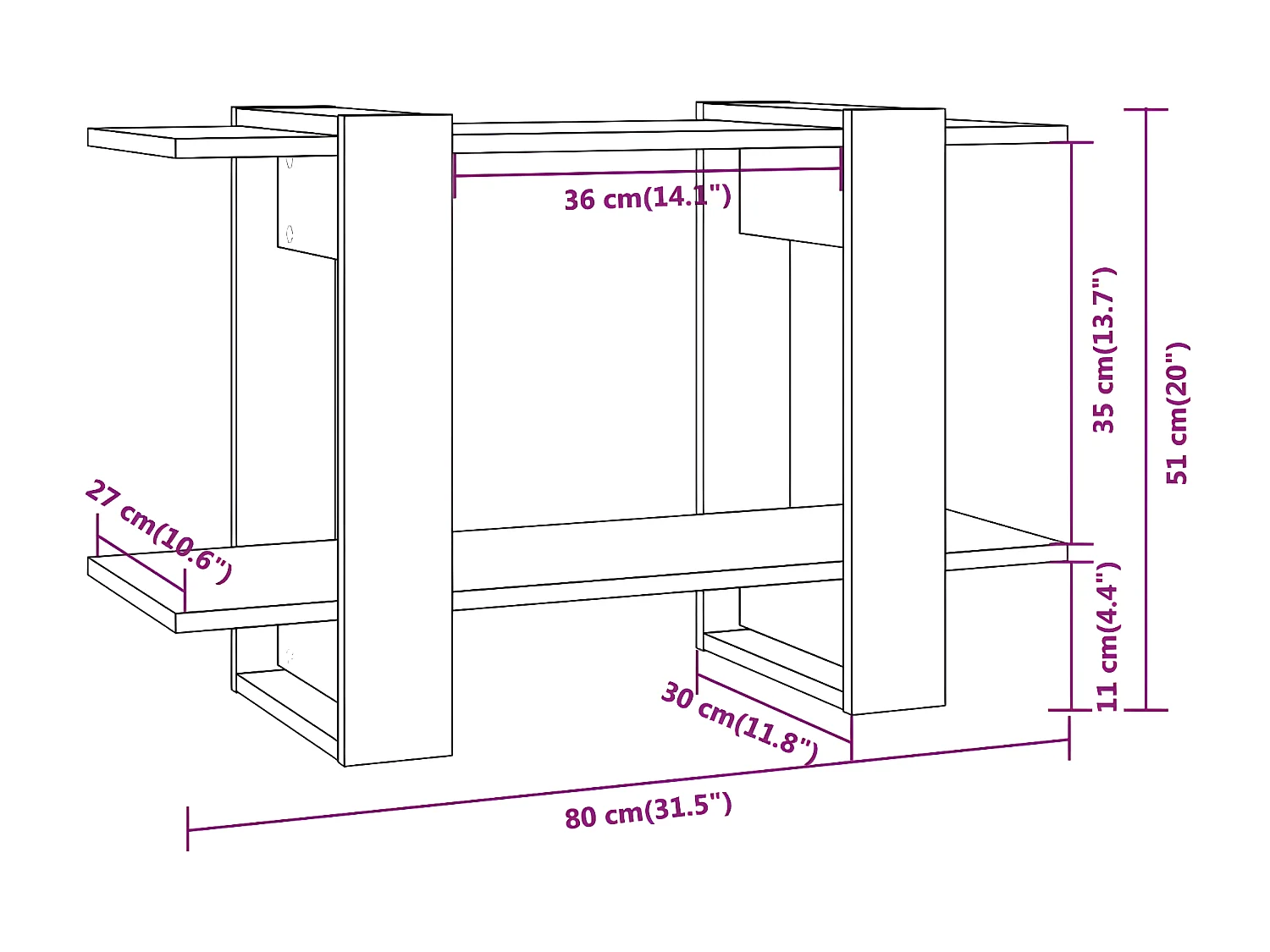 36 cm(14.1")

35 cm(13.7")

51 cm(20")

27 cm(10.6")

11 cm(4.4")

30 cm(11.8")

80 cm(31.5")