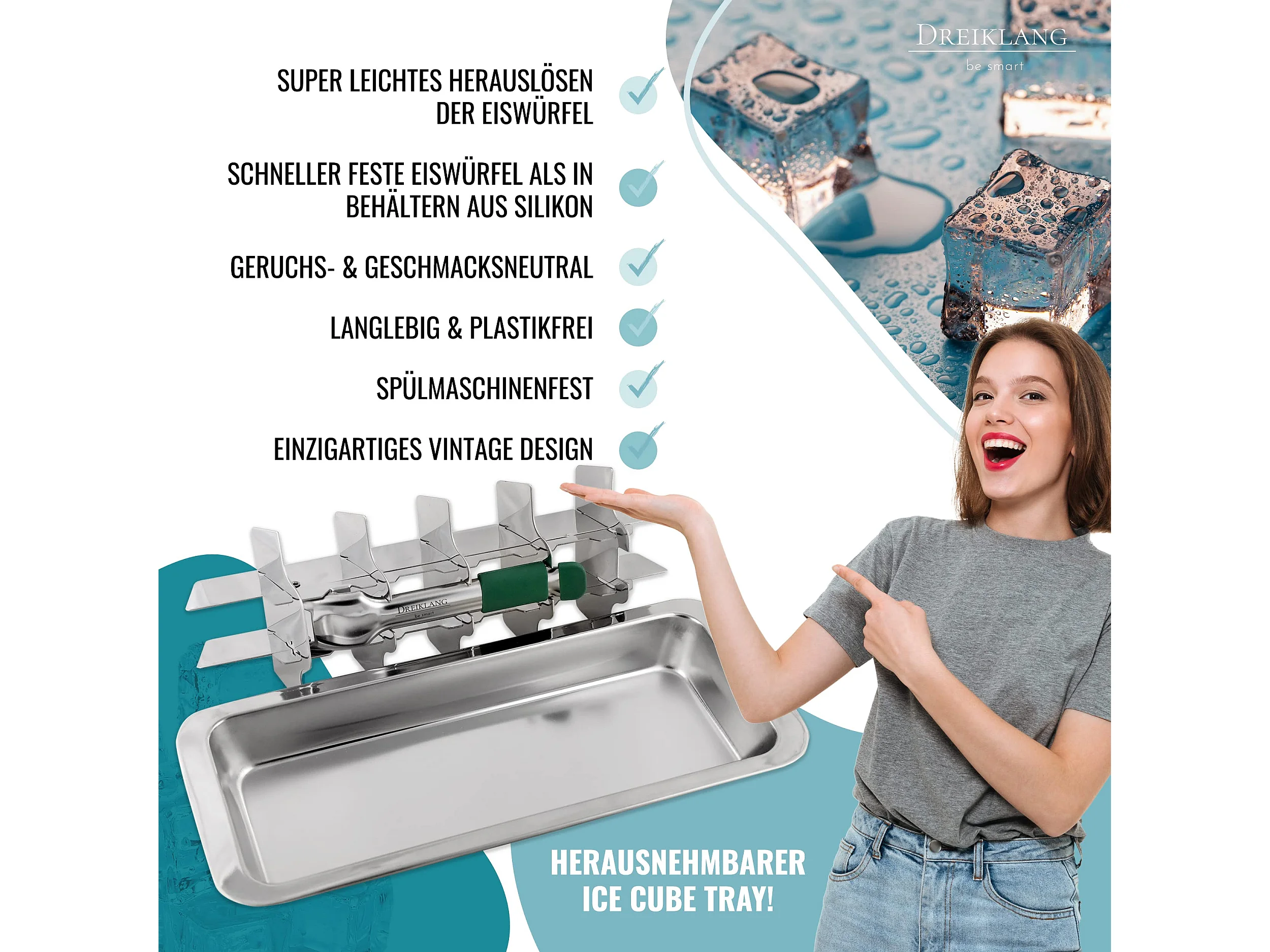 DREIKLANG
be smart

SUPER LEICHTES HERAUSLÖSEN DER EISWÜRFEL

SCHNELLER FESTE EISWÜRFEL ALS IN BEHÄLTERN AUS SILIKON

GERUCHS- & GESCHMACKSNEUTRAL

LANGLEBIG & PLASTIKFREI

SPÜLMASCHINENFEST

EINZIGARTIGES VINTAGE DESIGN

DREIKLANG
be smart

HERAUSNEHMBARER ICE CUBE TRAY!