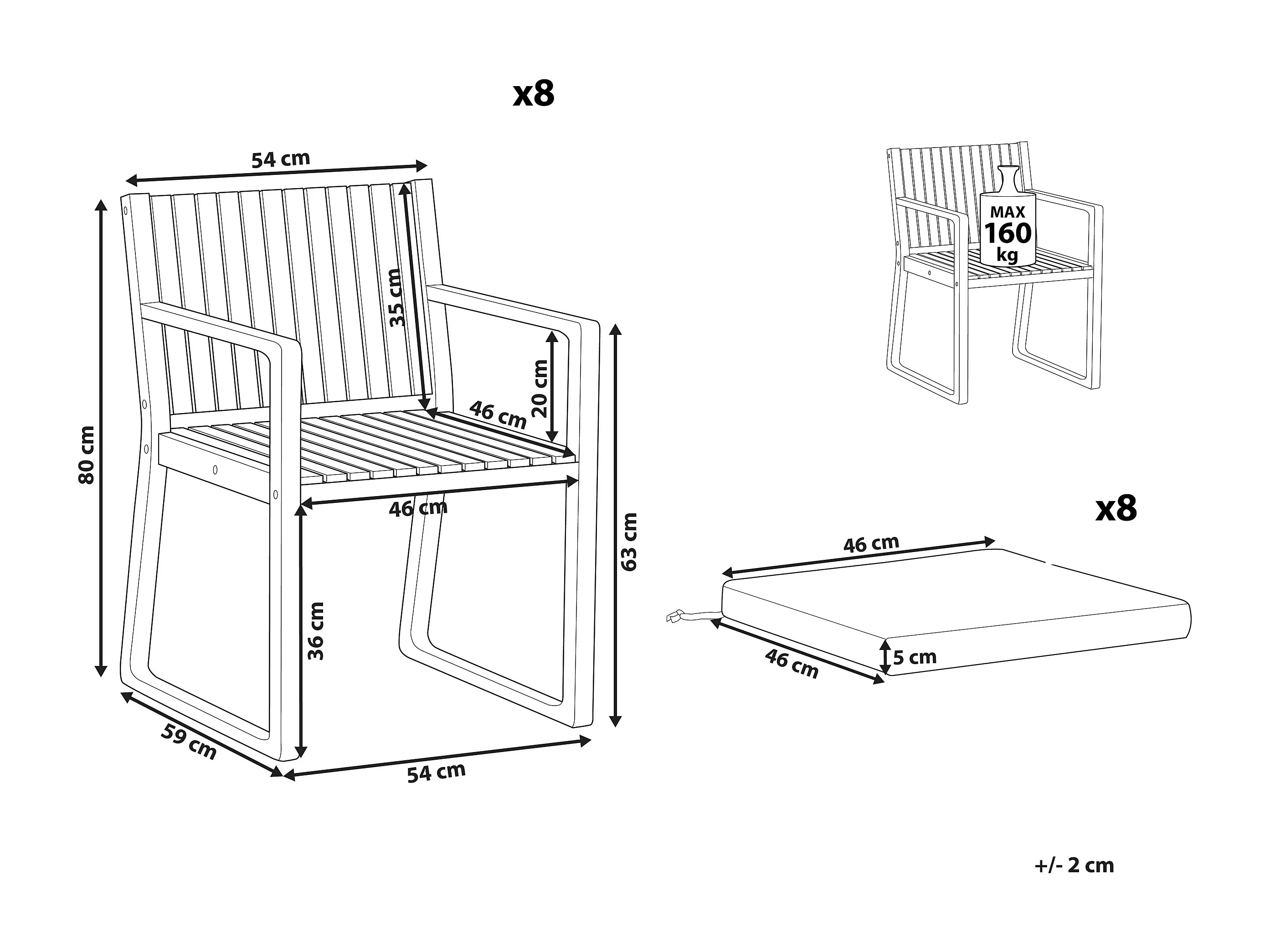 x8

54 cm

35 cm

20 cm

46 cm

80 cm

46 cm

63 cm

36 cm

59 cm

54 cm

MAX
160
kg

x8

46 cm

46 cm

5 cm

+/- 2 cm