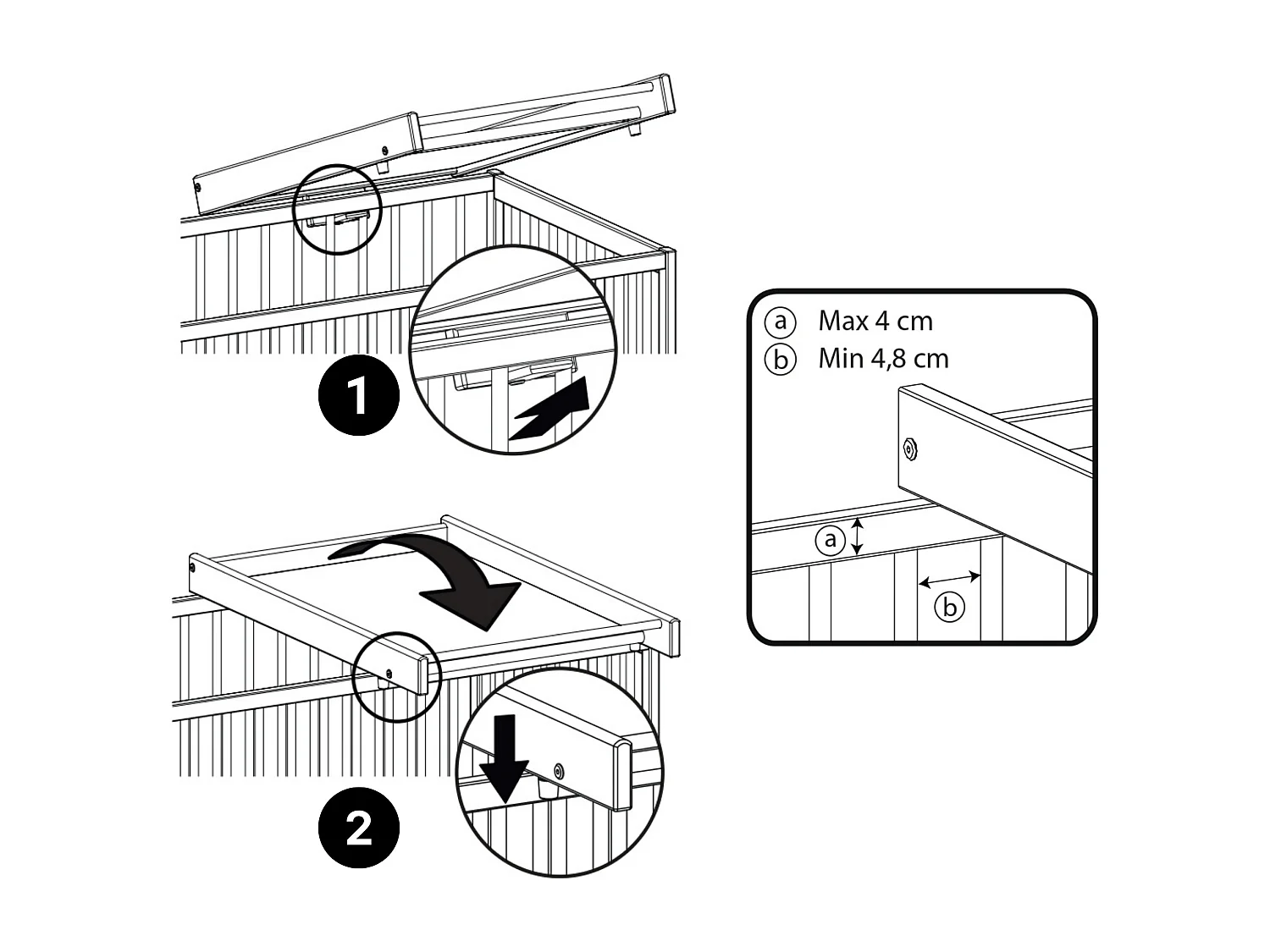 1

2

ⓐ Max 4 cm
ⓑ Min 4,8 cm

ⓐ

ⓑ