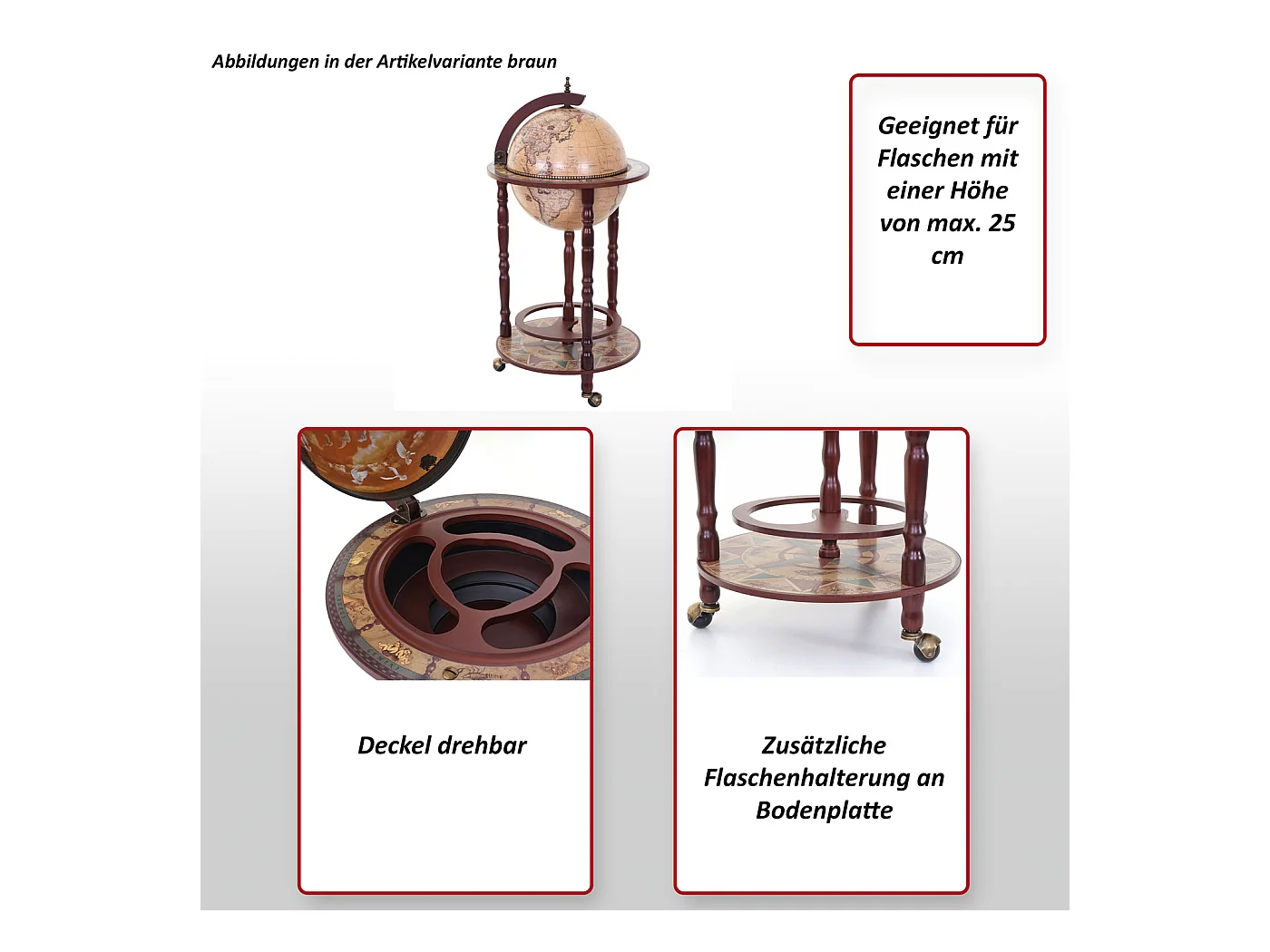 Abbildungen in der Artikelvariante braun

Geeignet für Flaschen mit einer Höhe von max. 25 cm

Deckel drehbar

Zusätzliche Flaschenhalterung an Bodenplatte