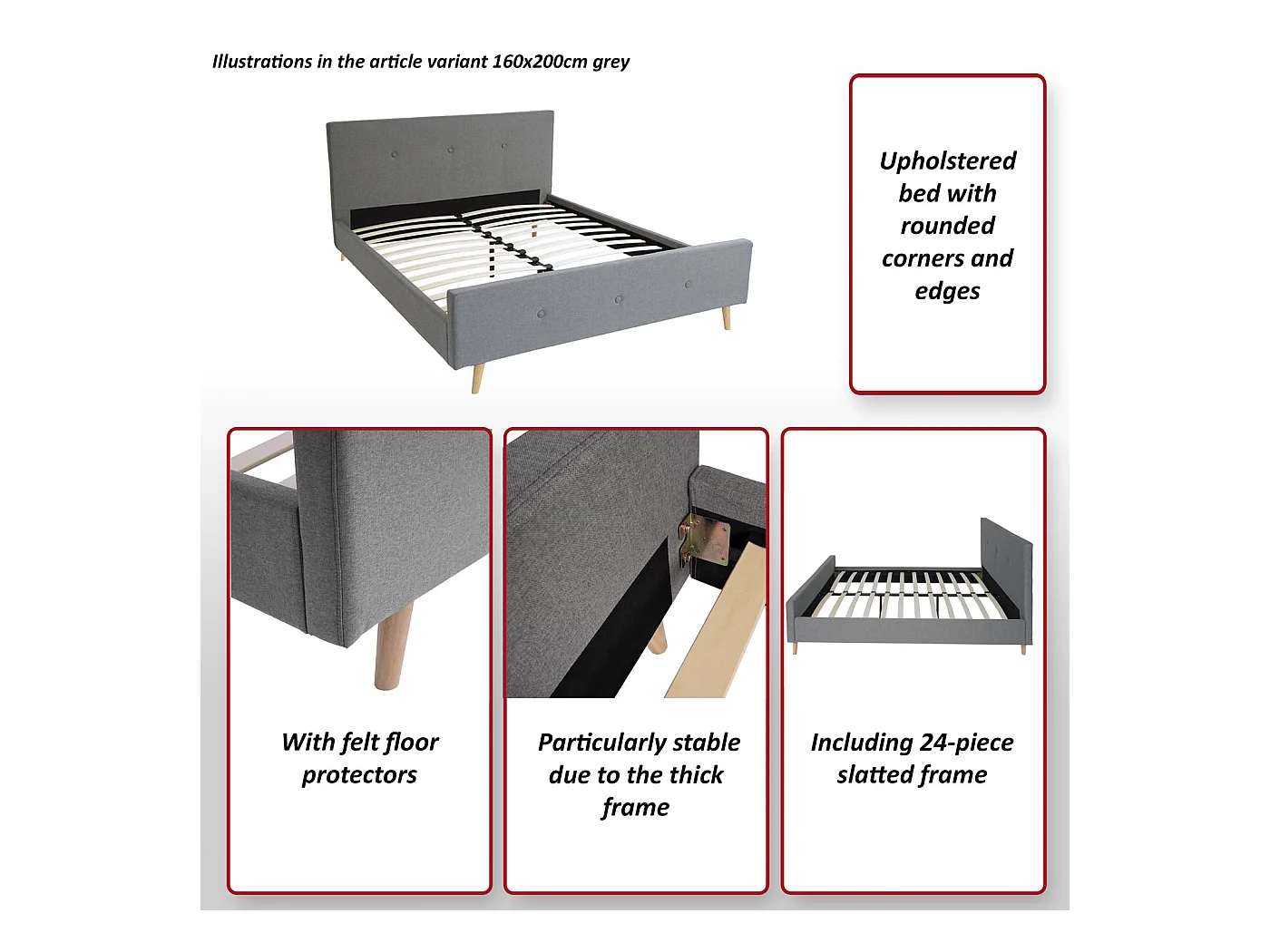 Illustrations in the article variant 160x200cm grey

Upholstered bed with rounded corners and edges

With felt floor protectors

Particularly stable due to the thick frame

Including 24-piece slatted frame