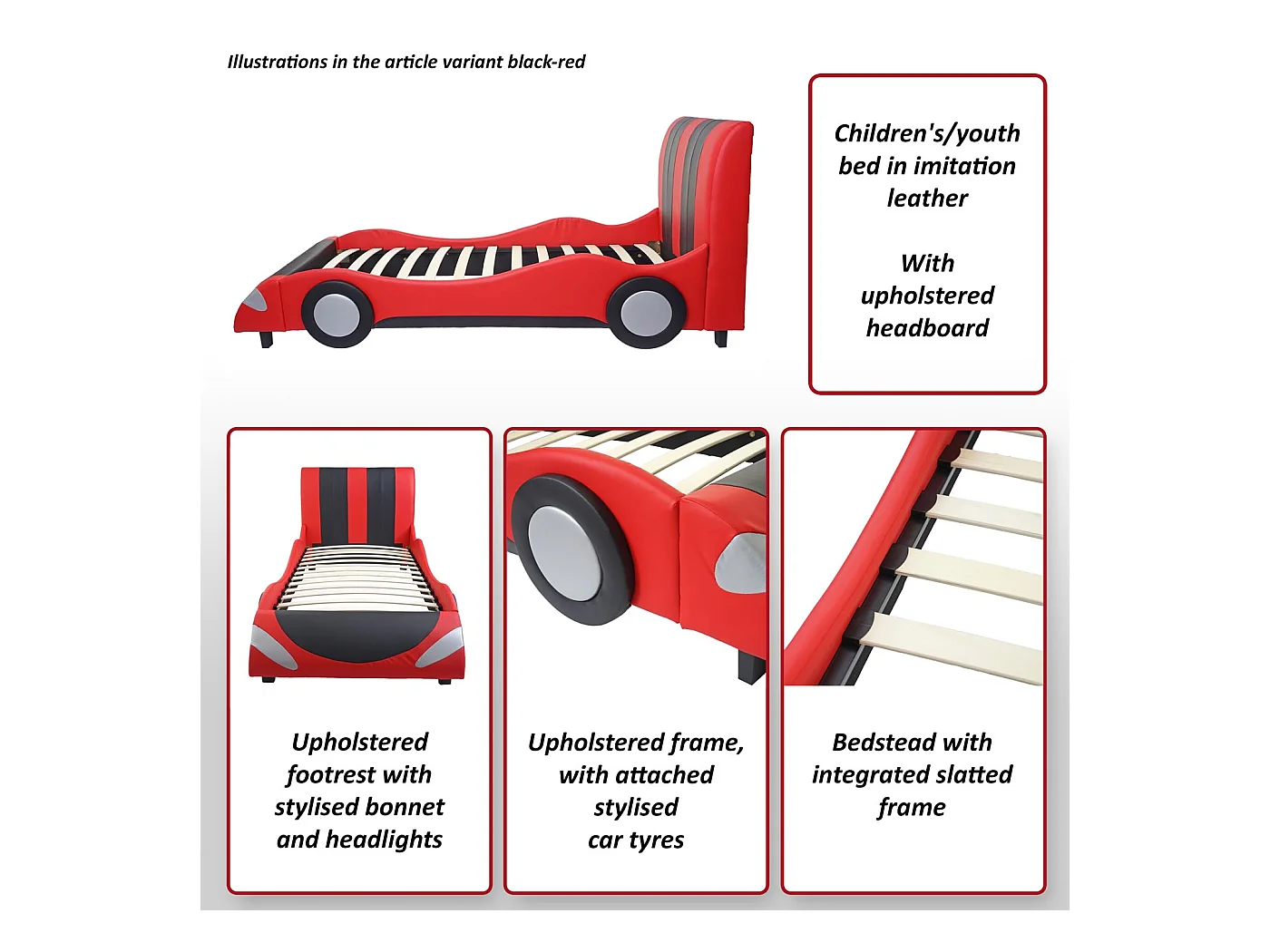 Illustrations in the article variant black-red

Children's/youth bed in imitation leather

With upholstered headboard

Upholstered footrest with stylised bonnet and headlights

Upholstered frame, with attached stylised car tyres

Bedstead with integrated slatted frame