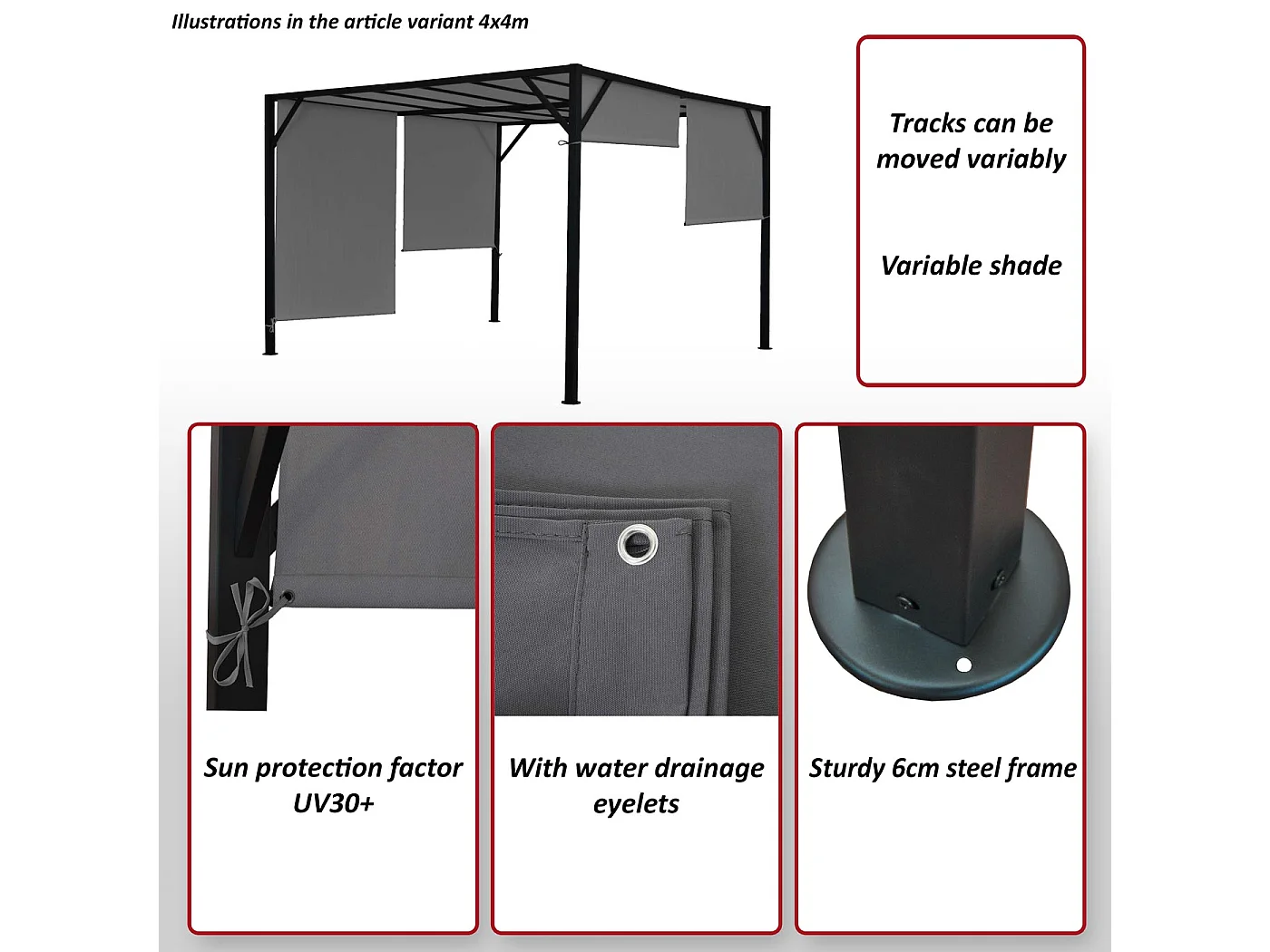 Illustrations in the article variant 4x4m

Tracks can be moved variably

Variable shade

Sun protection factor UV30+

With water drainage eyelets

Sturdy 6cm steel frame