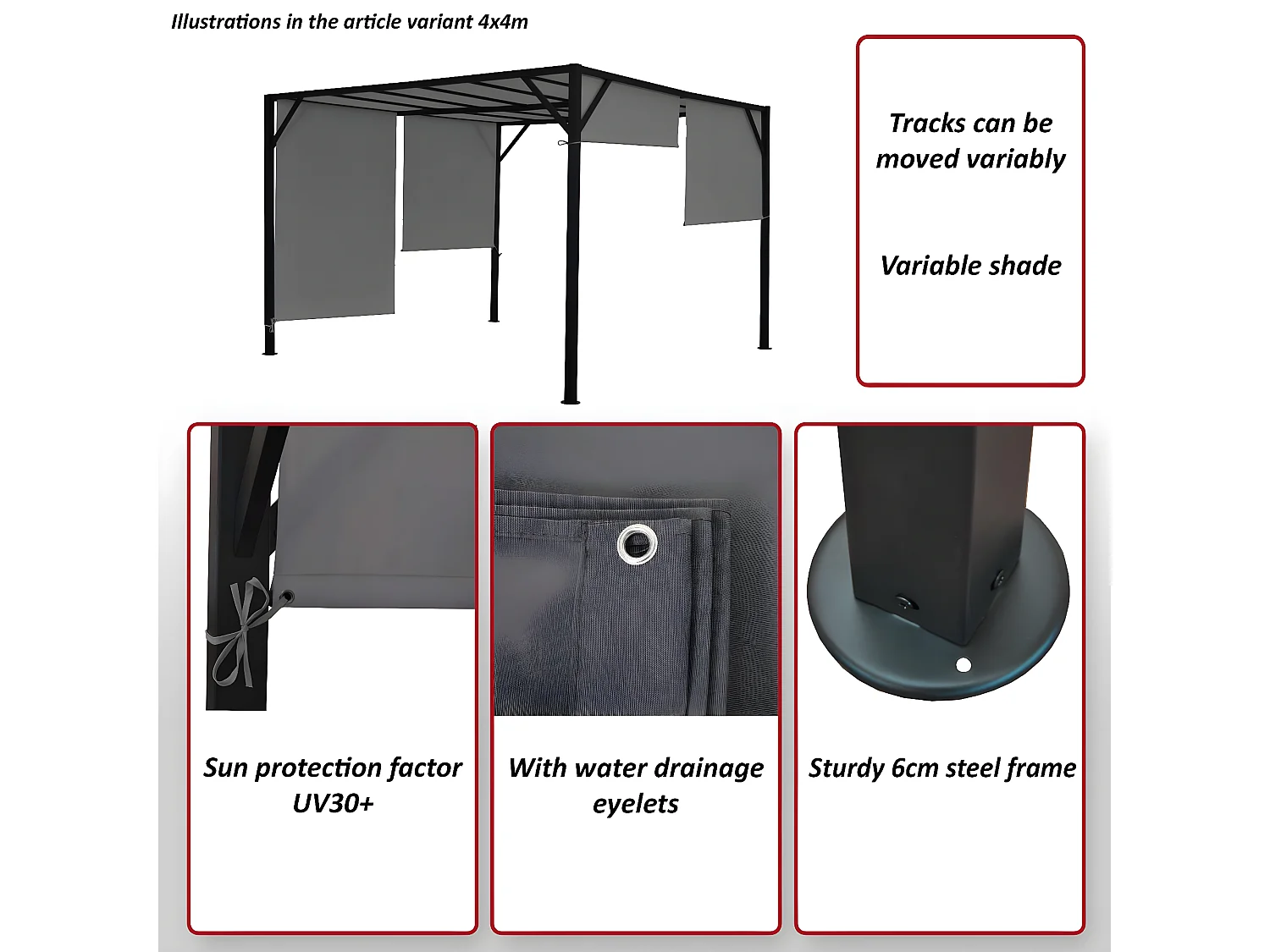 Illustrations in the article variant 4x4m

Tracks can be moved variably

Variable shade

Sun protection factor UV30+

With water drainage eyelets

Sturdy 6cm steel frame