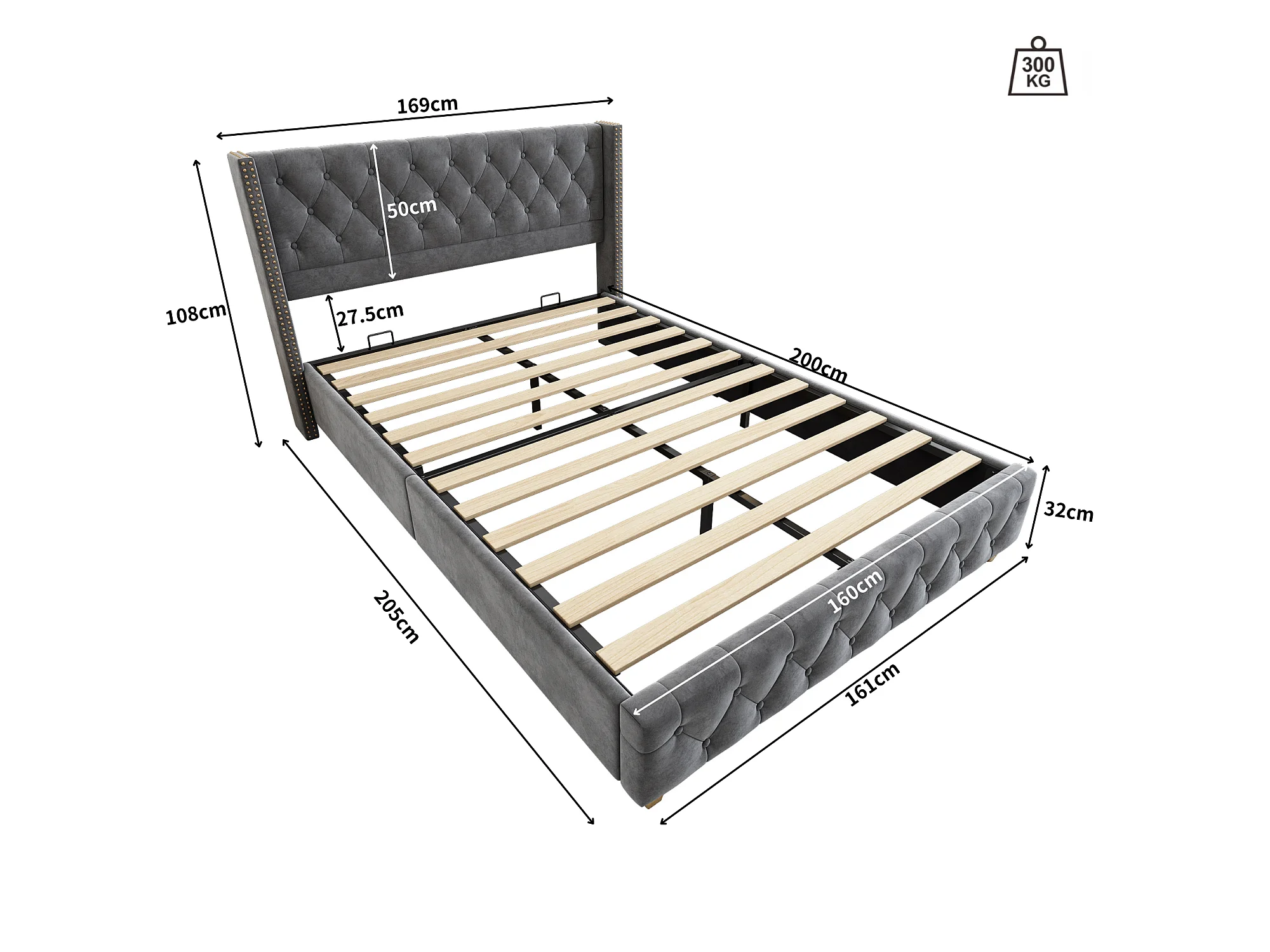 300
KG

169cm

50cm

108cm

27.5cm

200cm

32cm

160cm

205cm

161cm