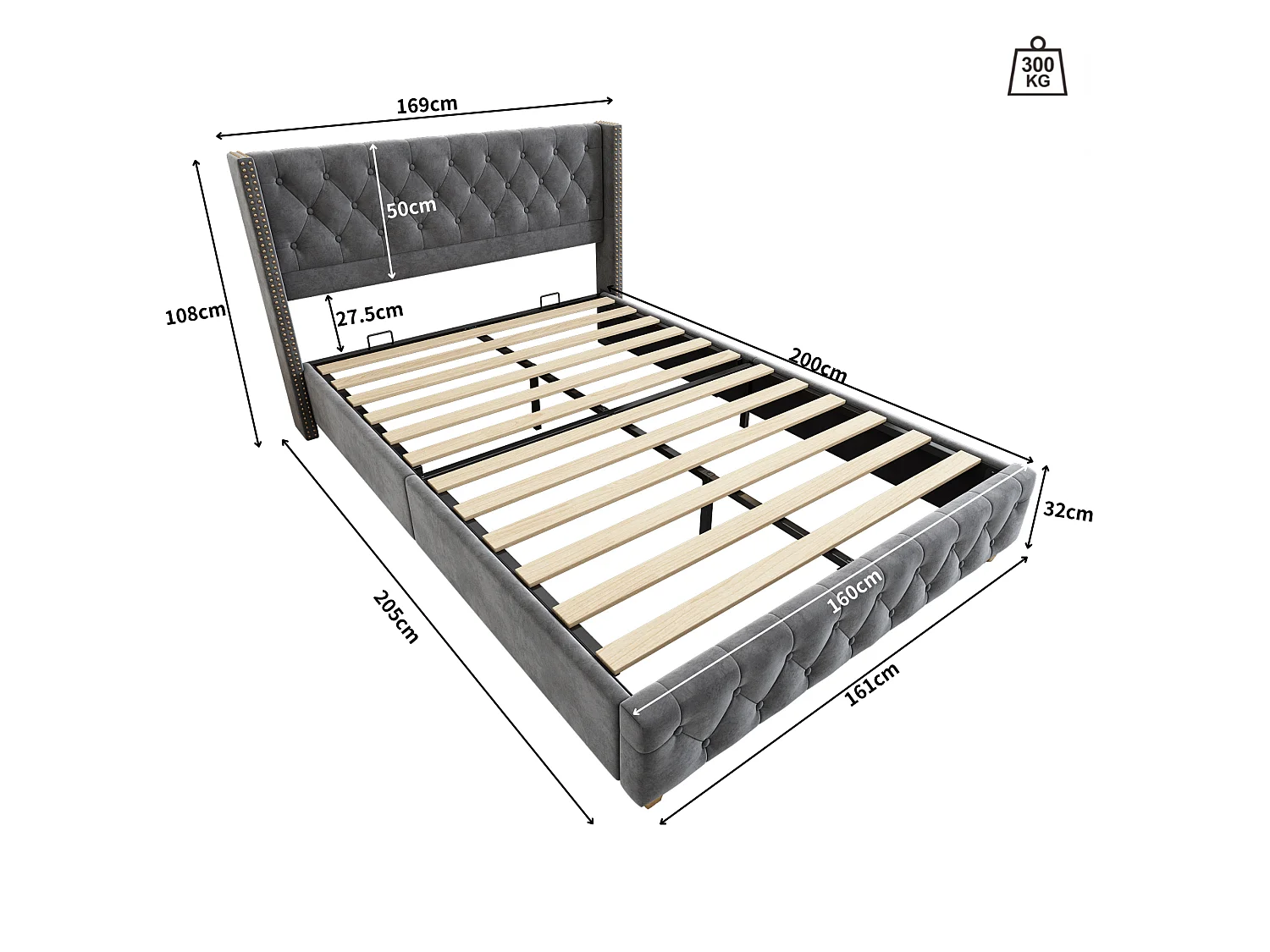 300 KG

169cm

50cm

108cm

27.5cm

200cm

32cm

160cm

205cm

161cm