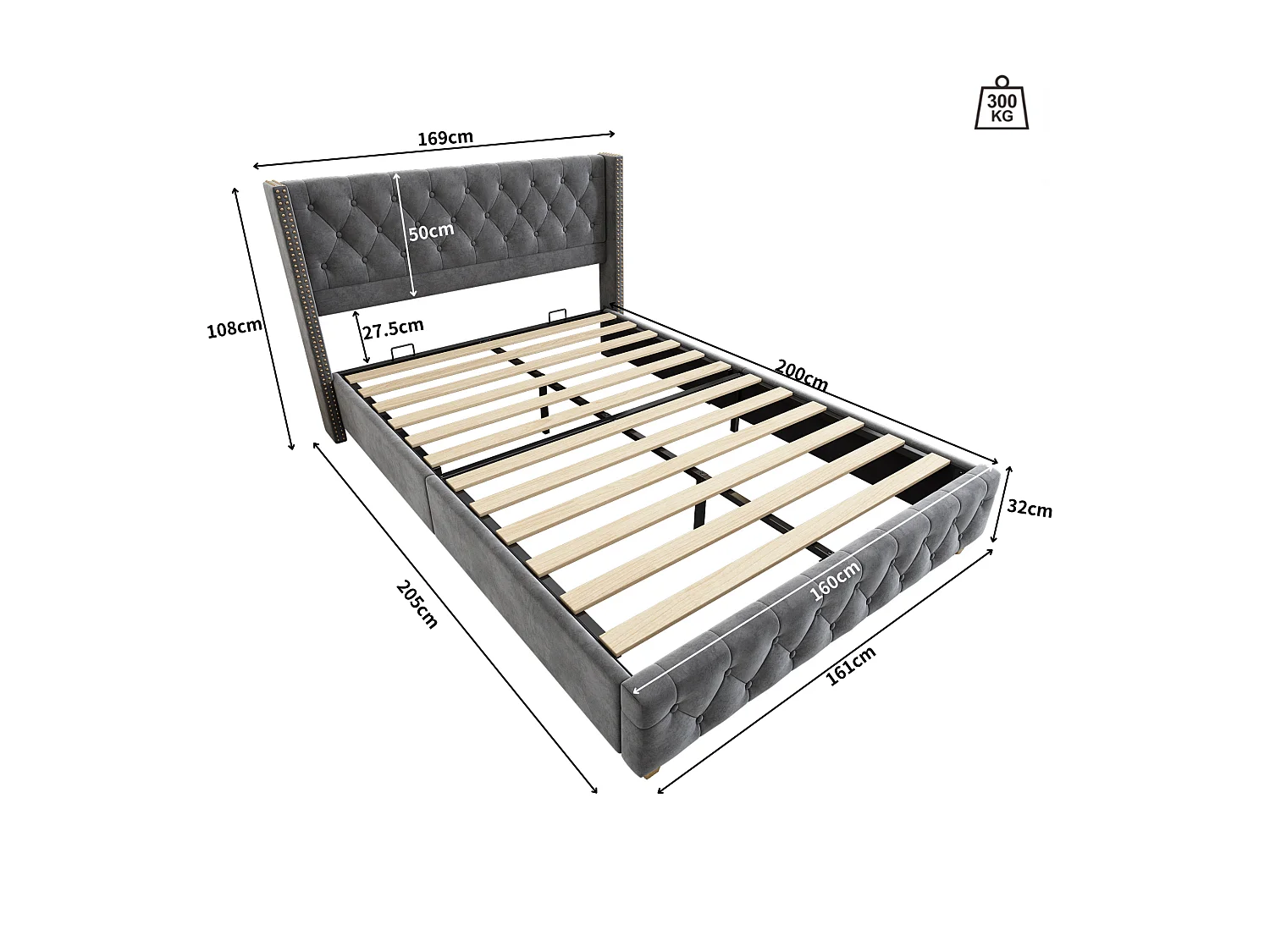 300 KG

169cm

50cm

108cm

27.5cm

200cm

32cm

160cm

205cm

161cm