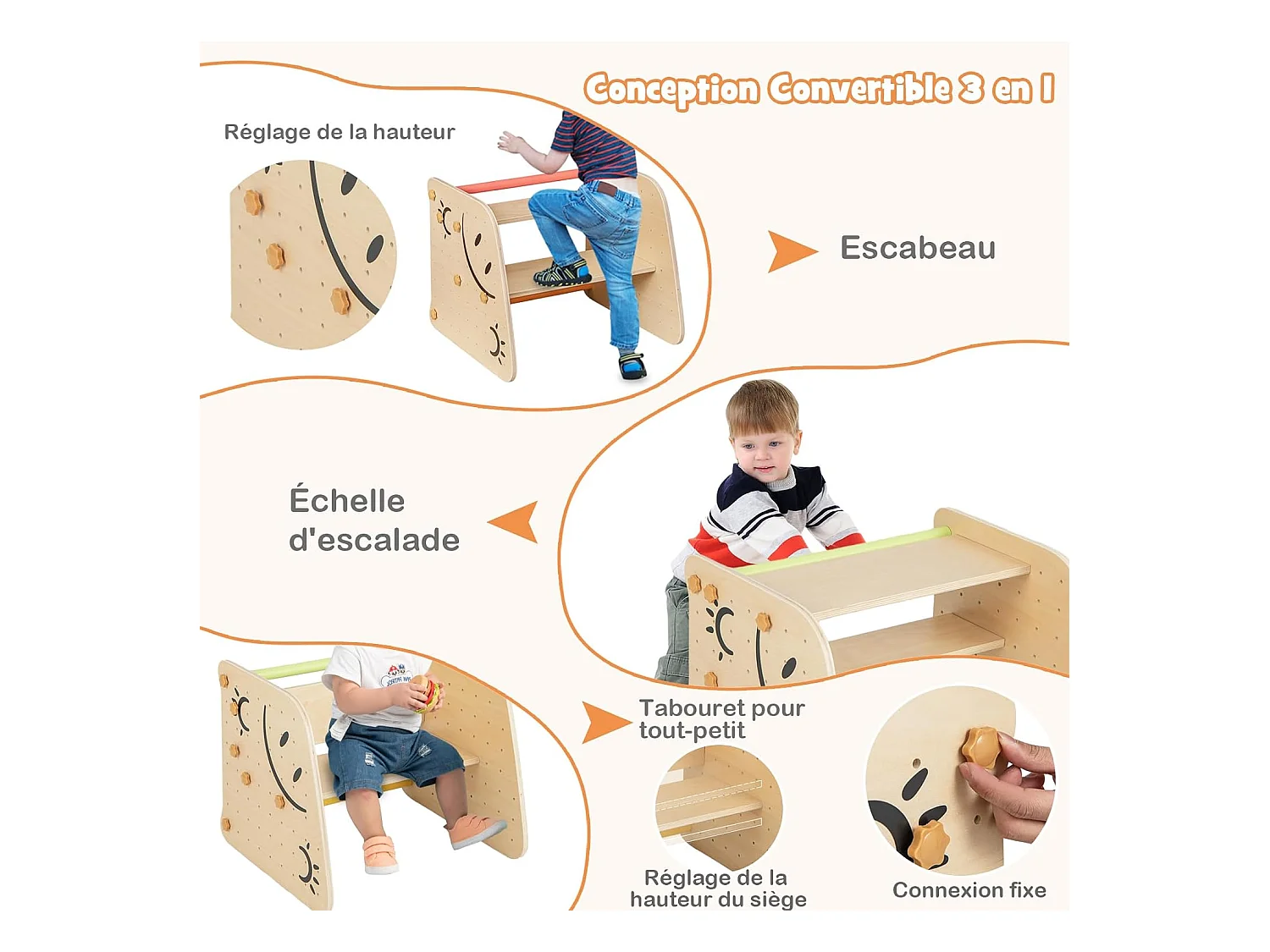 Conception Convertible 3 en 1

Réglage de la hauteur

Escabeau

Échelle d'escalade

Tabouret pour tout-petit

Réglage de la hauteur du siège

Connexion fixe