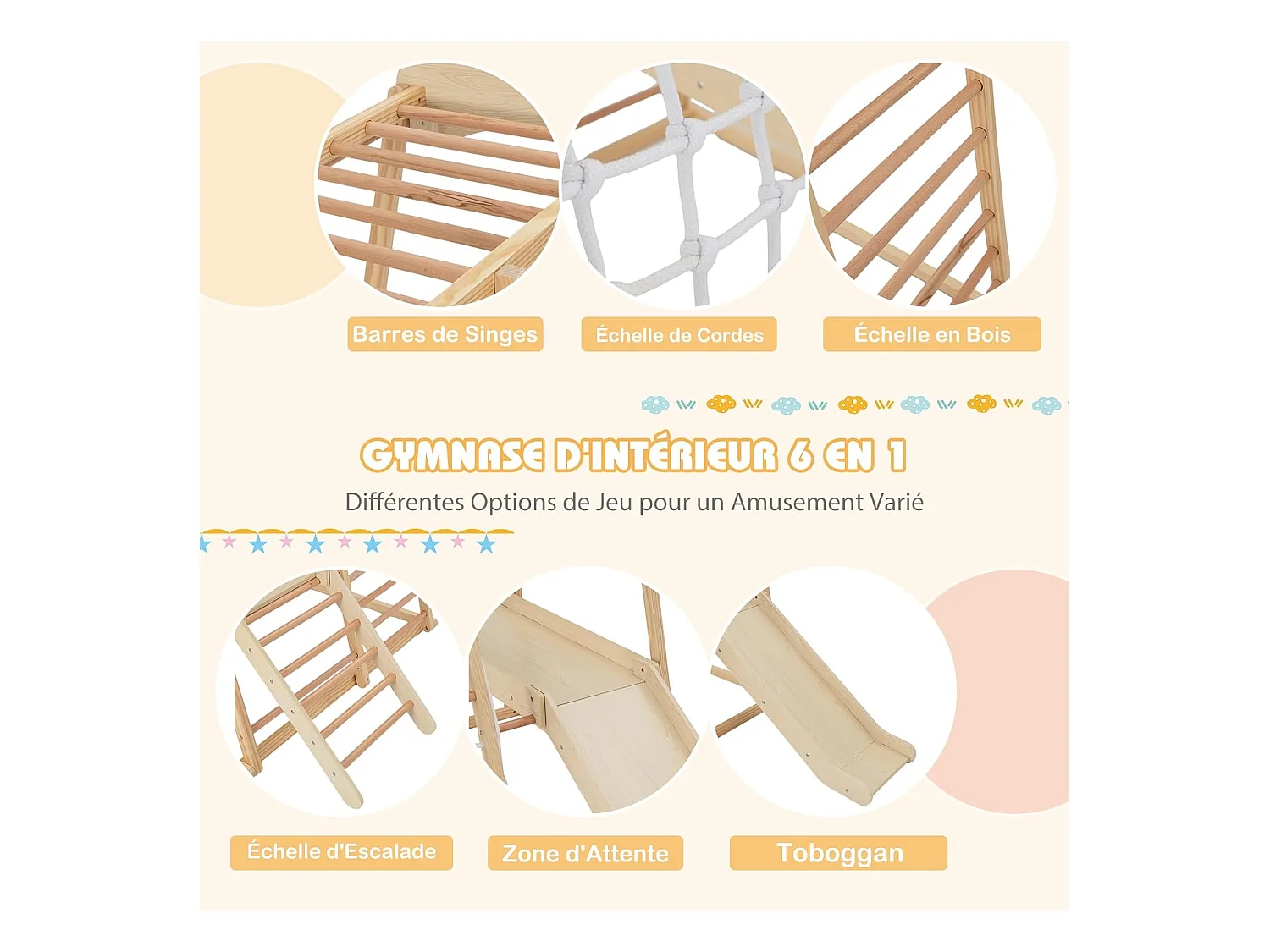 Barres de Singes

Échelle de Cordes

Échelle en Bois

GYMNASE D'INTÉRIEUR 6 EN 1

Différentes Options de Jeu pour un Amusement Varié

Échelle d'Escalade

Zone d'Attente

Toboggan