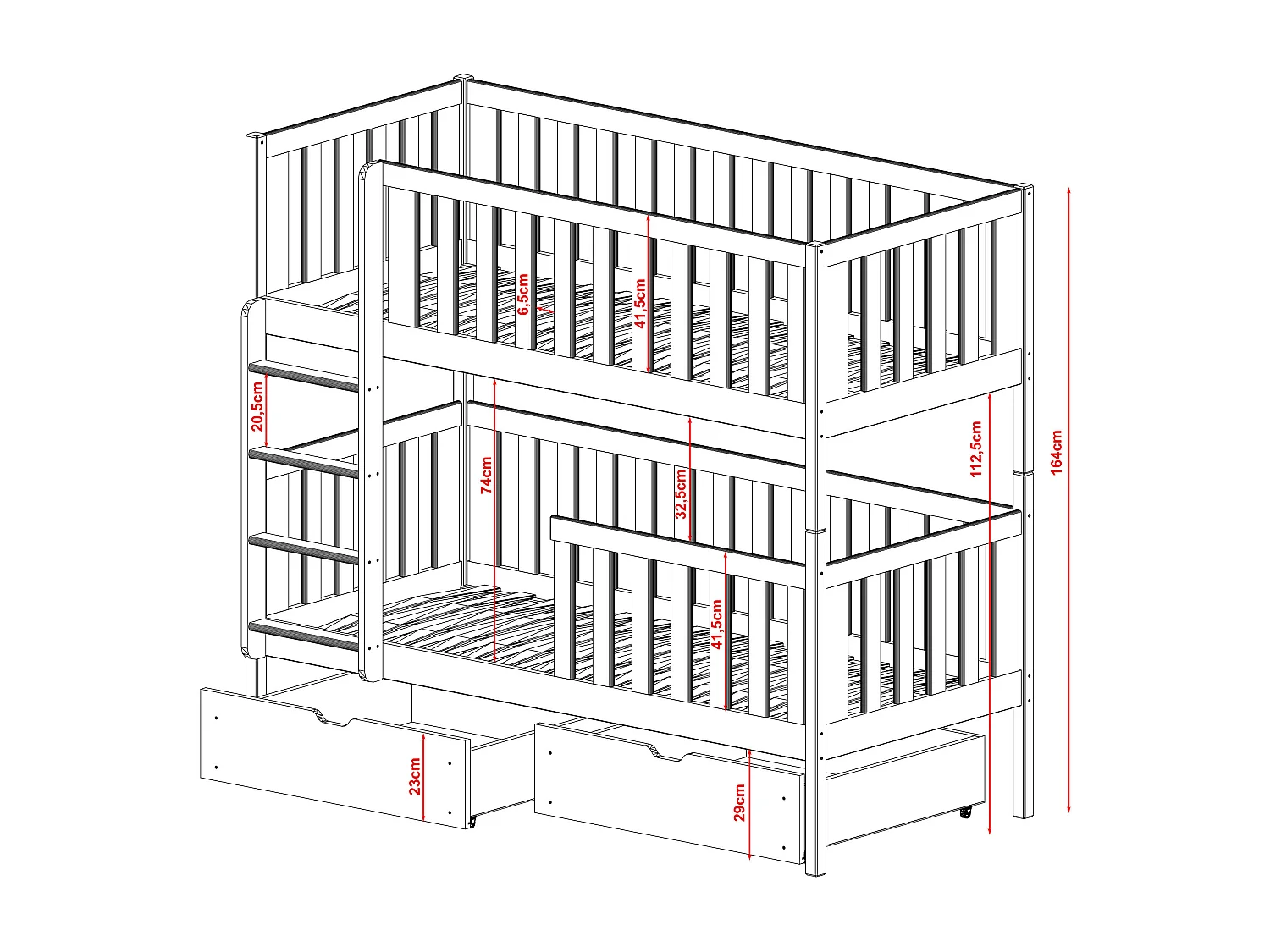 6,5cm
41,5cm
20,5cm
74cm
32,5cm
112,5cm
164cm
41,5cm
23cm
29cm